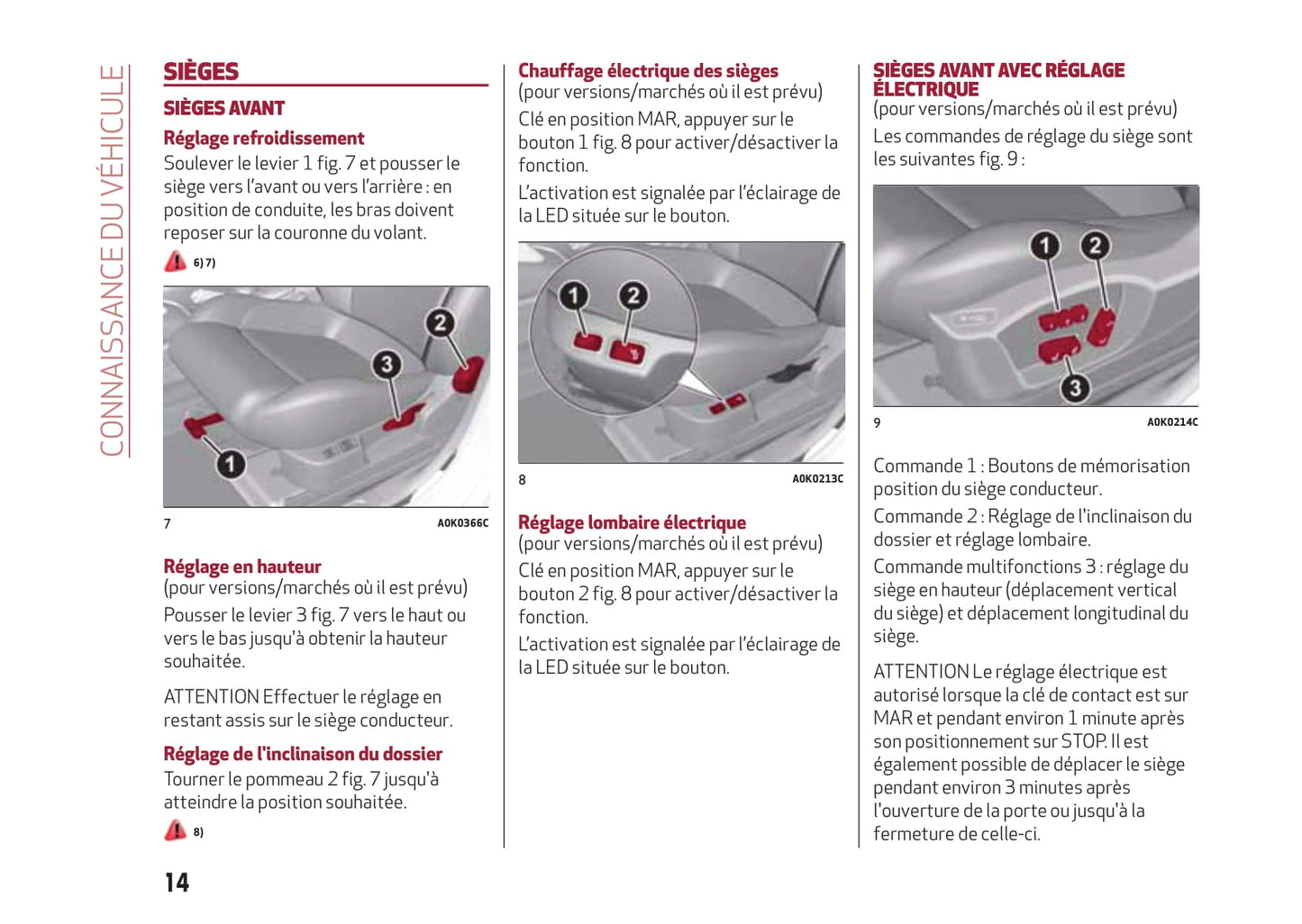 CONNAISSANCE DU VÉHICULE

SIÈGES

SIÈGES AVANT

Réglage refroidissement

Soulever le levier 1 fig. 7 et pousser le siège vers l'avant ou vers l'arrière : en position de conduite, les bras doivent reposer sur la couronne du volant.

6) 7)

2

3

1

7 A0K0366C

Réglage en hauteur
(pour versions/marchés où il est prévu)

Pousser le levier 3 fig. 7 vers le haut ou vers le bas jusqu'à obtenir la hauteur souhaitée.

ATTENTION Effectuer le réglage en restant assis sur le siège conducteur.

Réglage de l'inclinaison du dossier

Tourner le pommeau 2 fig. 7 jusqu'à atteindre la position souhaitée.

8)

14

Chauffage électrique des sièges
(pour versions/marchés où il est prévu)

Clé en position MAR, appuyer sur le bouton 1 fig. 8 pour activer/désactiver la fonction.

L'activation est signalée par l'éclairage de la LED située sur le bouton.

1

2

8 A0K0213C

Réglage lombaire électrique
(pour versions/marchés où il est prévu)

Clé en position MAR, appuyer sur le bouton 2 fig. 8 pour activer/désactiver la fonction.

L'activation est signalée par l'éclairage de la LED située sur le bouton.

SIÈGES AVANT AVEC RÉGLAGE ÉLECTRIQUE
(pour versions/marchés où il est prévu)

Les commandes de réglage du siège sont les suivantes fig. 9 :

1

2

3

9 A0K0214C

Commande 1 : Boutons de mémorisation position du siège conducteur.

Commande 2 : Réglage de l'inclinaison du dossier et réglage lombaire.

Commande multifonctions 3 : réglage du siège en hauteur (déplacement vertical du siège) et déplacement longitudinal du siège.

ATTENTION Le réglage électrique est autorisé lorsque la clé de contact est sur MAR et pendant environ 1 minute après son positionnement sur STOP. Il est également possible de déplacer le siège pendant environ 3 minutes après l'ouverture de la porte ou jusqu'à la fermeture de celle-ci.