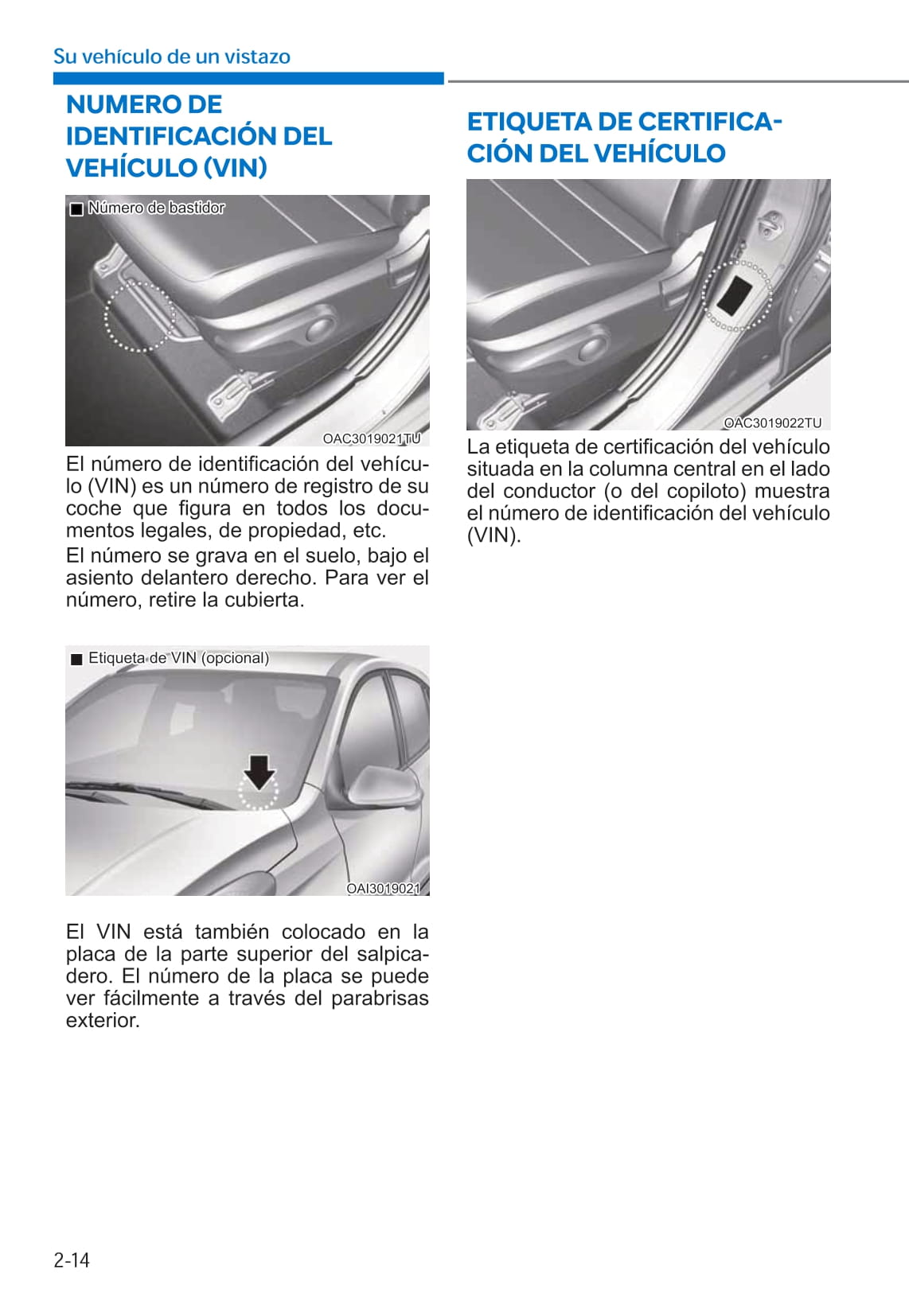 Su vehículo de un vistazo

NUMERO DE IDENTIFICACIÓN DEL VEHÍCULO (VIN)

■ Número de bastidor

OAC3019021TU

El número de identificación del vehículo (VIN) es un número de registro de su coche que figura en todos los documentos legales, de propiedad, etc.

El número se grava en el suelo, bajo el asiento delantero derecho. Para ver el número, retire la cubierta.

■ Etiqueta de VIN (opcional)

OAI3019021

El VIN está también colocado en la placa de la parte superior del salpicadero. El número de la placa se puede ver fácilmente a través del parabrisas exterior.

ETIQUETA DE CERTIFICACIÓN DEL VEHÍCULO

OAC3019022TU

La etiqueta de certificación del vehículo situada en la columna central en el lado del conductor (o del copiloto) muestra el número de identificación del vehículo (VIN).

2-14