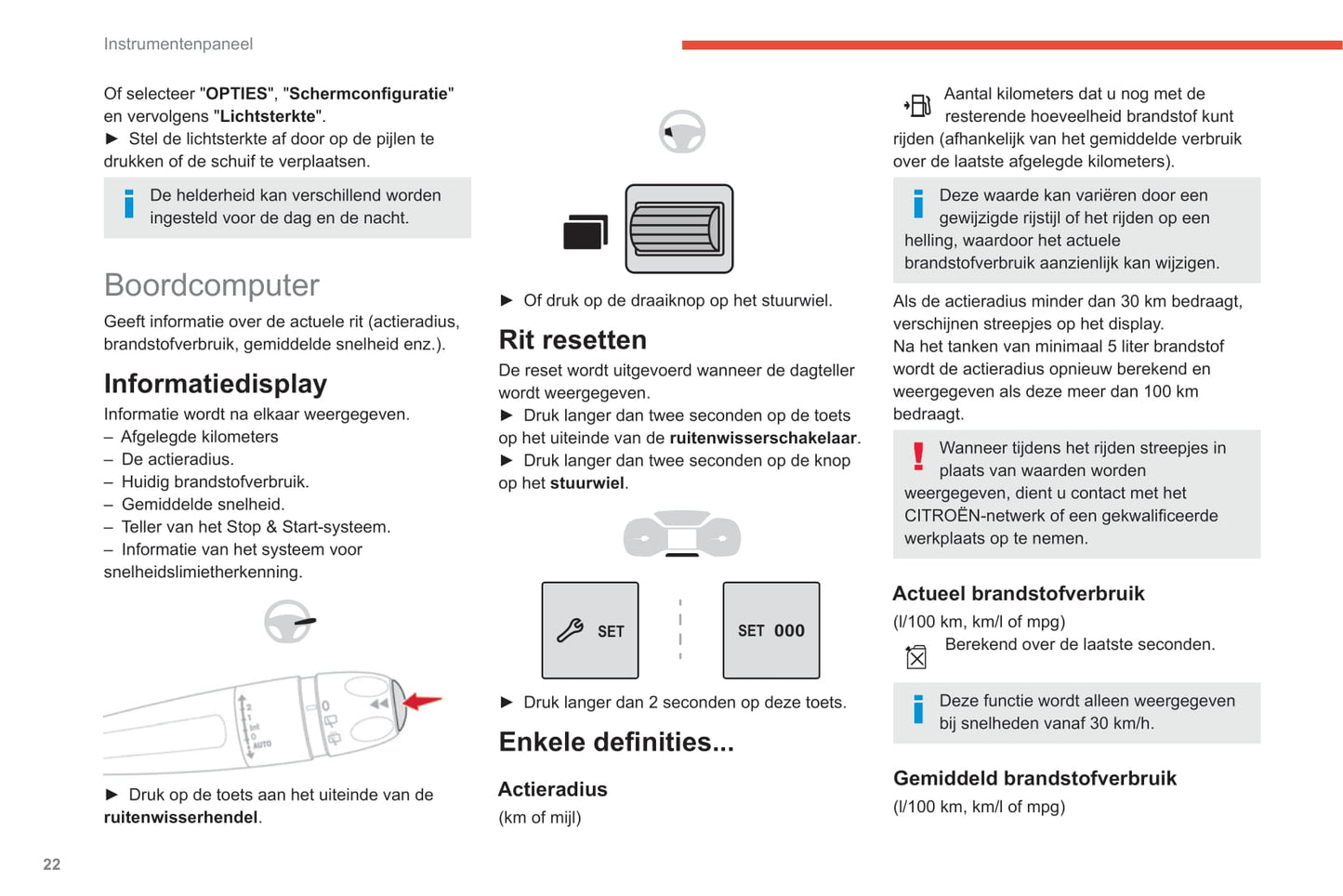 Instrumentenpaneel

Of selecteer "OPTIES", "Schermconfiguratie" en vervolgens "Lichtsterkte".
► Stel de lichtsterkte af door op de pijlen te drukken of de schuif te verplaatsen.

De helderheid kan verschillend worden ingesteld voor de dag en de nacht.

Boordcomputer
Geeft informatie over de actuele rit (actieradius, brandstofverbruik, gemiddelde snelheid enz.).

Informatiedisplay
Informatie wordt na elkaar weergegeven.
– Afgelegde kilometers
– De actieradius.
– Huidig brandstofverbruik.
– Gemiddelde snelheid.
– Teller van het Stop & Start-systeem.
– Informatie van het systeem voor snelheidslimietherkenning.

2
1
Int
0
AUTO

► Druk op de toets aan het uiteinde van de ruitenwisserhendel.

► Of druk op de draaiknop op het stuurwiel.

Rit resetten
De reset wordt uitgevoerd wanneer de dagteller wordt weergegeven.
► Druk langer dan twee seconden op de toets op het uiteinde van de ruitenwisserschakelaar.
► Druk langer dan twee seconden op de knop op het stuurwiel.

SET
SET 000

► Druk langer dan 2 seconden op deze toets.

Enkele definities...

Actieradius
(km of mijl)

Aantal kilometers dat u nog met de resterende hoeveelheid brandstof kunt rijden (afhankelijk van het gemiddelde verbruik over de laatste afgelegde kilometers).

Deze waarde kan variëren door een gewijzigde rijstijl of het rijden op een helling, waardoor het actuele brandstofverbruik aanzienlijk kan wijzigen.

Als de actieradius minder dan 30 km bedraagt, verschijnen streepjes op het display.
Na het tanken van minimaal 5 liter brandstof wordt de actieradius opnieuw berekend en weergegeven als deze meer dan 100 km bedraagt.

Wanneer tijdens het rijden streepjes in plaats van waarden worden weergegeven, dient u contact met het CITROËN-netwerk of een gekwalificeerde werkplaats op te nemen.

Actueel brandstofverbruik
(l/100 km, km/l of mpg)
Berekend over de laatste seconden.

Deze functie wordt alleen weergegeven bij snelheden vanaf 30 km/h.

Gemiddeld brandstofverbruik
(l/100 km, km/l of mpg)

22