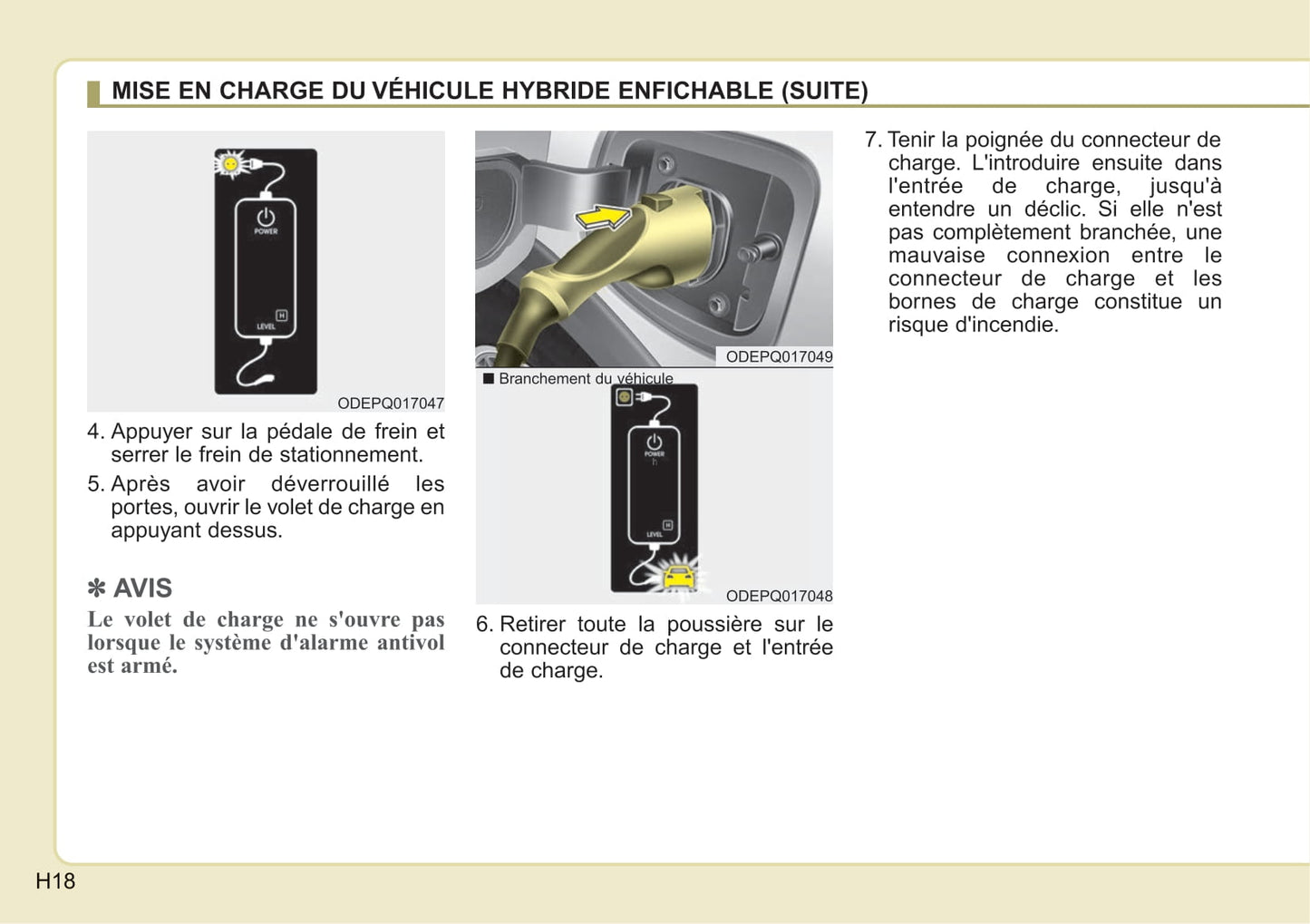 MISE EN CHARGE DU VÉHICULE HYBRIDE ENFICHABLE (SUITE)

POWER

LEVEL

ODEPQ017047

4. Appuyer sur la pédale de frein et serrer le frein de stationnement.

5. Après avoir déverrouillé les portes, ouvrir le volet de charge en appuyant dessus.

✽ AVIS

Le volet de charge ne s'ouvre pas lorsque le système d'alarme antivol est armé.

ODEPQ017049

■ Branchement du véhicule

POWER

LEVEL

ODEPQ017048

6. Retirer toute la poussière sur le connecteur de charge et l'entrée de charge.

7. Tenir la poignée du connecteur de charge. L'introduire ensuite dans l'entrée de charge, jusqu'à entendre un déclic. Si elle n'est pas complètement branchée, une mauvaise connexion entre le connecteur de charge et les bornes de charge constitue un risque d'incendie.

H18