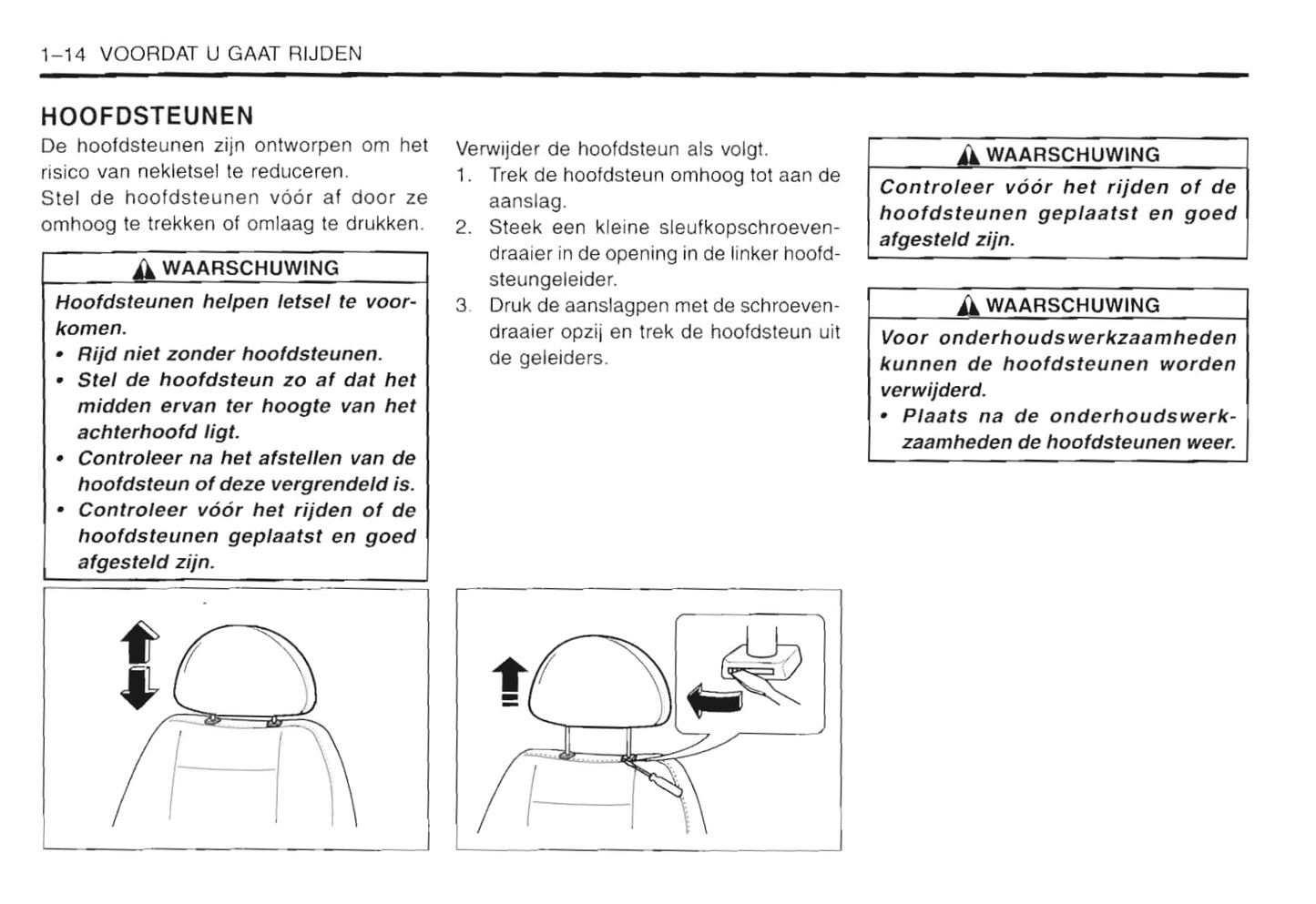 1–14 VOORDAT U GAAT RIJDEN

HOOFDSTEUNEN

De hoofdsteunen zijn ontworpen om het risico van nekletsel te reduceren.
Stel de hoofdsteunen vóór af door ze omhoog te trekken of omlaag te drukken.

WAARSCHUWING

Hoofdsteunen helpen letsel te voorkomen.
• Rijd niet zonder hoofdsteunen.
• Stel de hoofdsteun zo af dat het midden ervan ter hoogte van het achterhoofd ligt.
• Controleer na het afstellen van de hoofdsteun of deze vergrendeld is.
• Controleer vóór het rijden of de hoofdsteunen geplaatst en goed afgesteld zijn.

Verwijder de hoofdsteun als volgt.
1. Trek de hoofdsteun omhoog tot aan de aanslag.
2. Steek een kleine sleufkopschroevendraaier in de opening in de linker hoofdsteungeleider.
3. Druk de aanslagpen met de schroevendraaier opzij en trek de hoofdsteun uit de geleiders.

WAARSCHUWING

Controleer vóór het rijden of de hoofdsteunen geplaatst en goed afgesteld zijn.

WAARSCHUWING

Voor onderhoudswerkzaamheden kunnen de hoofdsteunen worden verwijderd.
• Plaats na de onderhoudswerkzaamheden de hoofdsteunen weer.