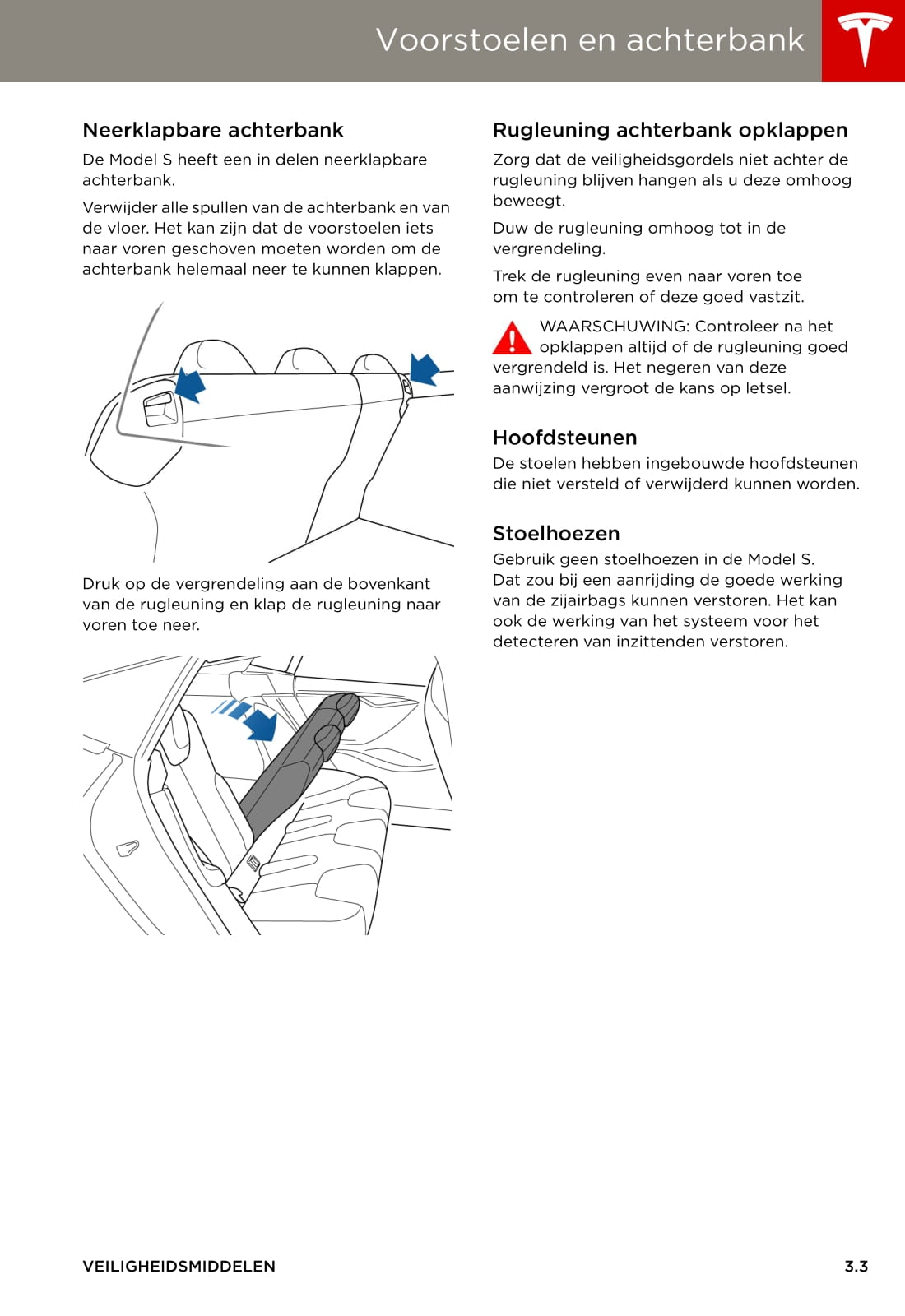 Voorstoelen en achterbank

Neerklapbare achterbank

De Model S heeft een in delen neerklapbare achterbank.

Verwijder alle spullen van de achterbank en van de vloer. Het kan zijn dat de voorstoelen iets naar voren geschoven moeten worden om de achterbank helemaal neer te kunnen klappen.

Druk op de vergrendeling aan de bovenkant van de rugleuning en klap de rugleuning naar voren toe neer.

Rugleuning achterbank opklappen

Zorg dat de veiligheidsgordels niet achter de rugleuning blijven hangen als u deze omhoog beweegt.

Duw de rugleuning omhoog tot in de vergrendeling.

Trek de rugleuning even naar voren toe om te controleren of deze goed vastzit.

WAARSCHUWING: Controleer na het opklappen altijd of de rugleuning goed vergrendeld is. Het negeren van deze aanwijzing vergroot de kans op letsel.

Hoofdsteunen

De stoelen hebben ingebouwde hoofdsteunen die niet versteld of verwijderd kunnen worden.

Stoelhoezen

Gebruik geen stoelhoezen in de Model S. Dat zou bij een aanrijding de goede werking van de zijairbags kunnen verstoren. Het kan ook de werking van het systeem voor het detecteren van inzittenden verstoren.

VEILIGHEIDSMIDDELEN

3.3