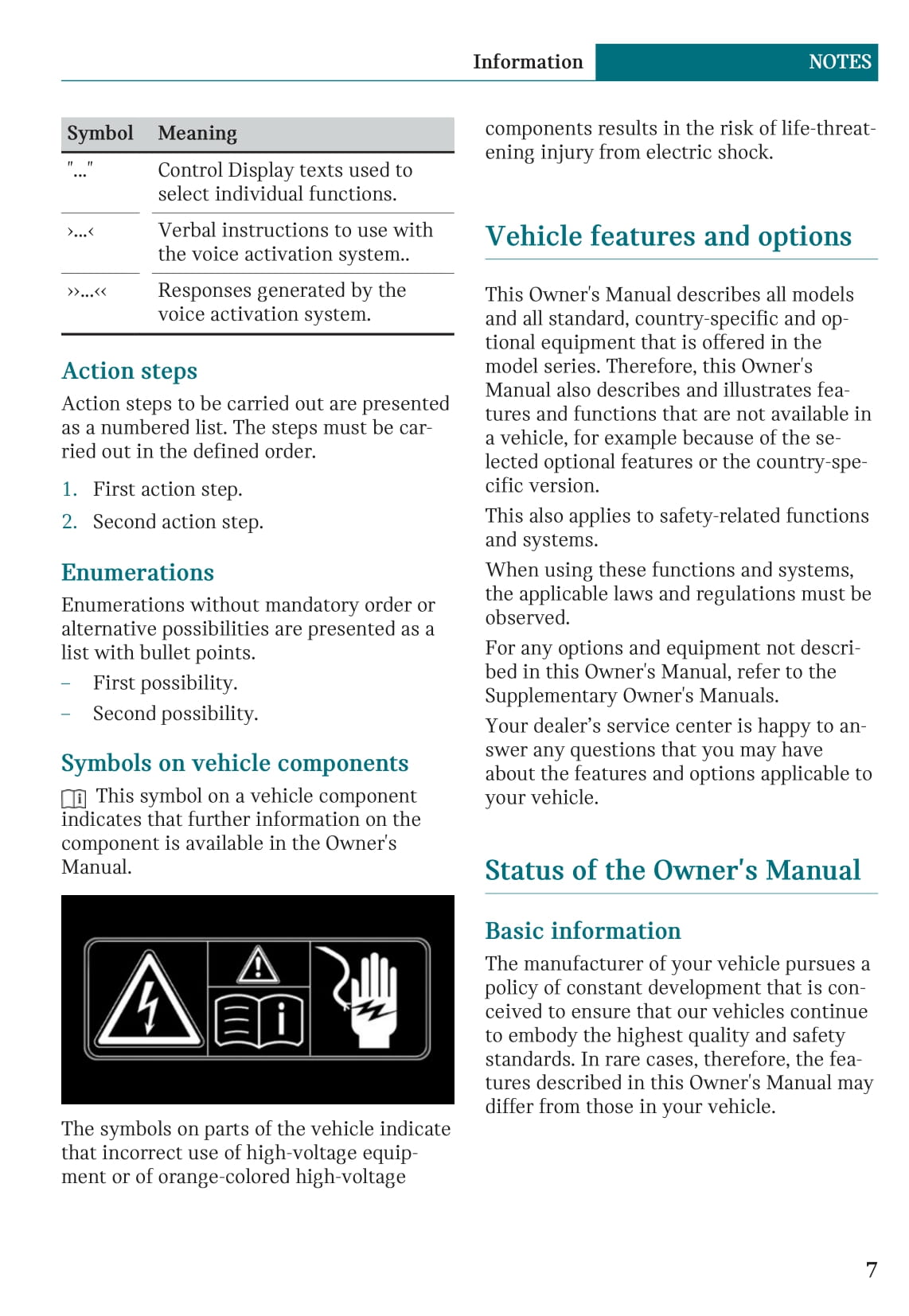 Information NOTES

| Symbol | Meaning |
|---|---|
| "..." | Control Display texts used to select individual functions. |
| ›...‹ | Verbal instructions to use with the voice activation system.. |
| ››...‹‹ | Responses generated by the voice activation system. |

Action steps

Action steps to be carried out are presented as a numbered list. The steps must be carried out in the defined order.

1. First action step.
2. Second action step.

Enumerations

Enumerations without mandatory order or alternative possibilities are presented as a list with bullet points.

– First possibility.
– Second possibility.

Symbols on vehicle components

This symbol on a vehicle component indicates that further information on the component is available in the Owner's Manual.

The symbols on parts of the vehicle indicate that incorrect use of high-voltage equipment or of orange-colored high-voltage components results in the risk of life-threatening injury from electric shock.

Vehicle features and options

This Owner's Manual describes all models and all standard, country-specific and optional equipment that is offered in the model series. Therefore, this Owner's Manual also describes and illustrates features and functions that are not available in a vehicle, for example because of the selected optional features or the country-specific version.

This also applies to safety-related functions and systems.

When using these functions and systems, the applicable laws and regulations must be observed.

For any options and equipment not described in this Owner's Manual, refer to the Supplementary Owner's Manuals.

Your dealer's service center is happy to answer any questions that you may have about the features and options applicable to your vehicle.

Status of the Owner's Manual

Basic information

The manufacturer of your vehicle pursues a policy of constant development that is conceived to ensure that our vehicles continue to embody the highest quality and safety standards. In rare cases, therefore, the features described in this Owner's Manual may differ from those in your vehicle.

7