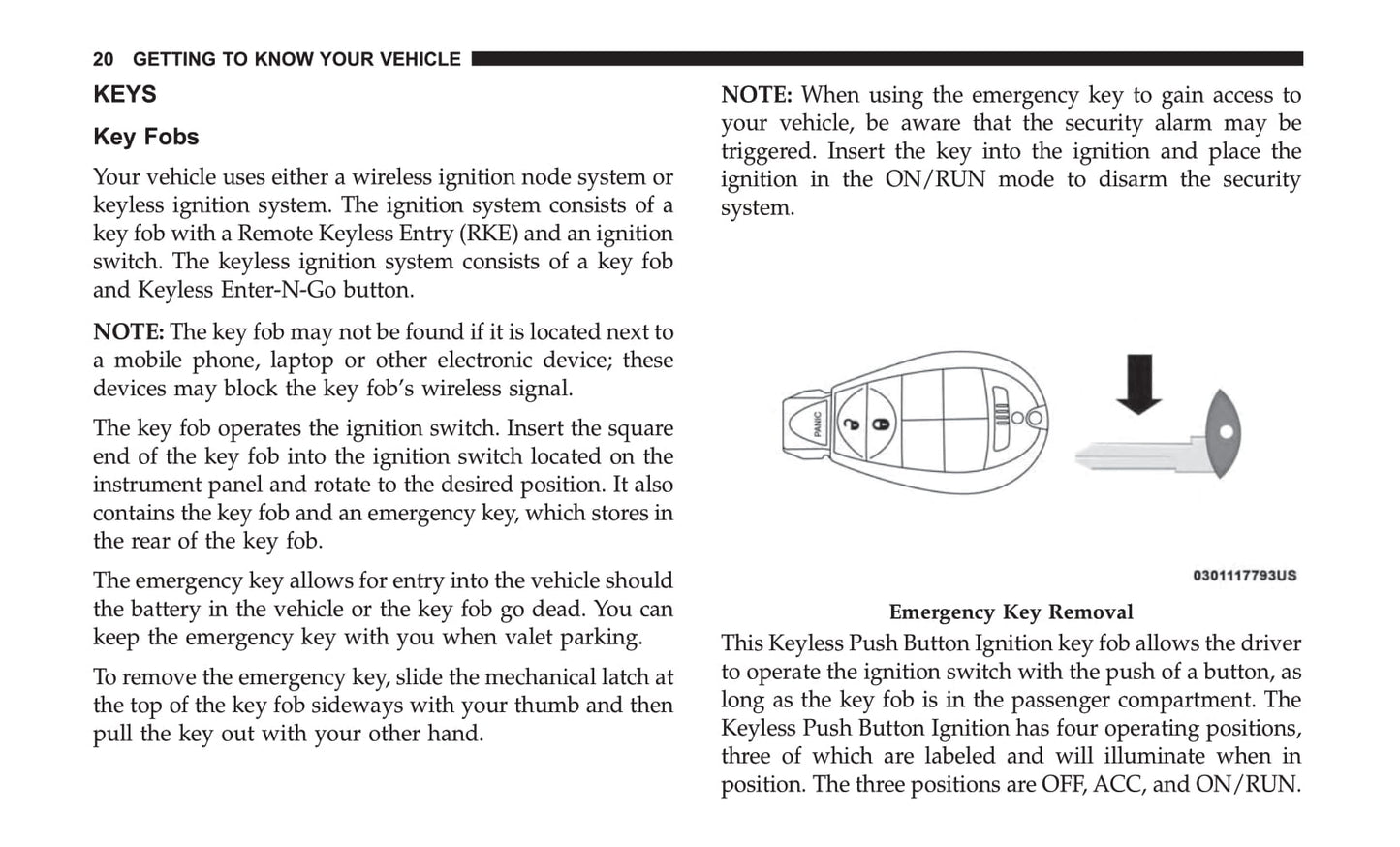 20 GETTING TO KNOW YOUR VEHICLE

KEYS

Key Fobs

Your vehicle uses either a wireless ignition node system or keyless ignition system. The ignition system consists of a key fob with a Remote Keyless Entry (RKE) and an ignition switch. The keyless ignition system consists of a key fob and Keyless Enter-N-Go button.

NOTE: The key fob may not be found if it is located next to a mobile phone, laptop or other electronic device; these devices may block the key fob's wireless signal.

The key fob operates the ignition switch. Insert the square end of the key fob into the ignition switch located on the instrument panel and rotate to the desired position. It also contains the key fob and an emergency key, which stores in the rear of the key fob.

The emergency key allows for entry into the vehicle should the battery in the vehicle or the key fob go dead. You can keep the emergency key with you when valet parking.

To remove the emergency key, slide the mechanical latch at the top of the key fob sideways with your thumb and then pull the key out with your other hand.

NOTE: When using the emergency key to gain access to your vehicle, be aware that the security alarm may be triggered. Insert the key into the ignition and place the ignition in the ON/RUN mode to disarm the security system.

PANIC

0301117793US

Emergency Key Removal

This Keyless Push Button Ignition key fob allows the driver to operate the ignition switch with the push of a button, as long as the key fob is in the passenger compartment. The Keyless Push Button Ignition has four operating positions, three of which are labeled and will illuminate when in position. The three positions are OFF, ACC, and ON/RUN.