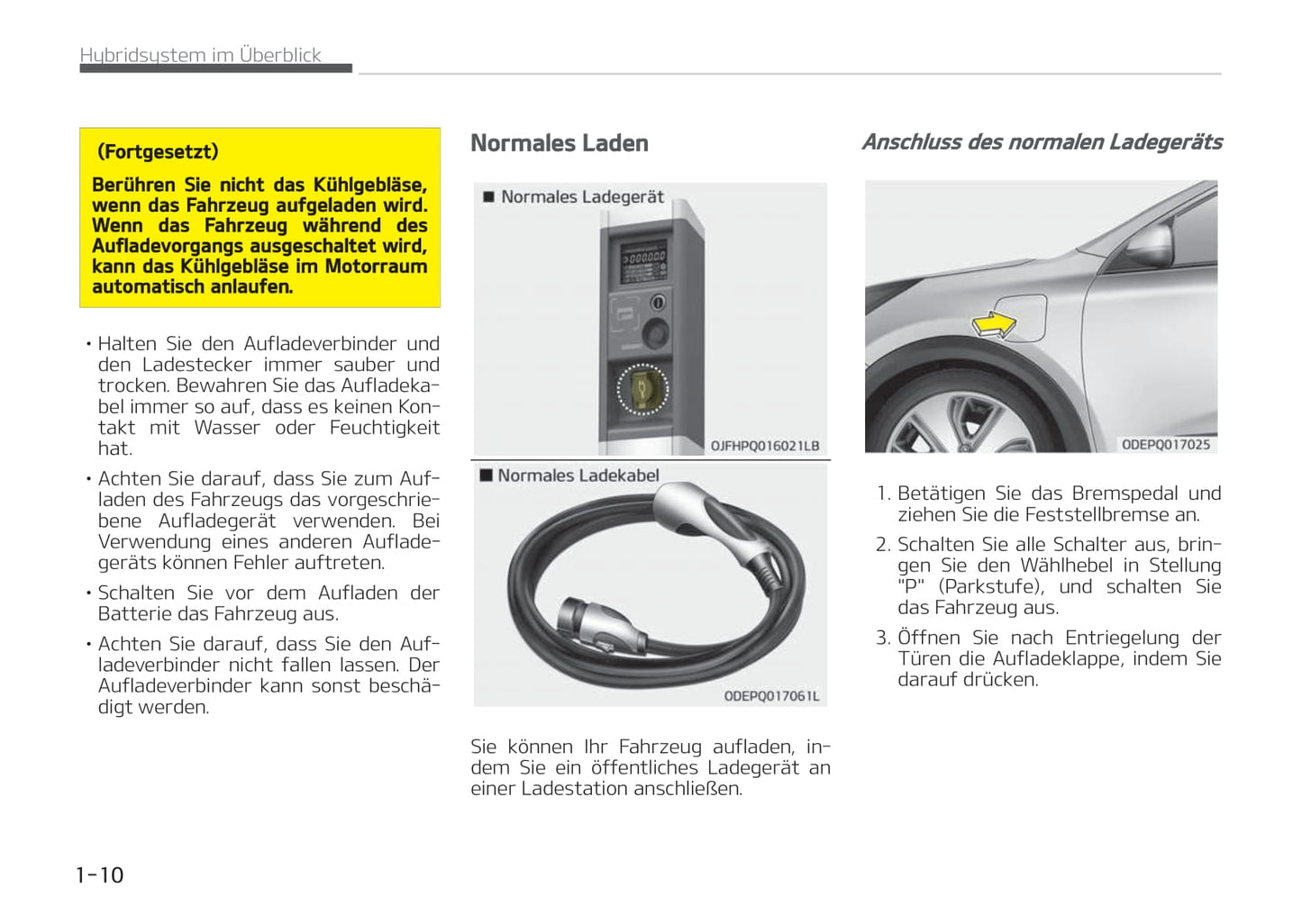 Hybridsystem im Überblick

(Fortgesetzt)
Berühren Sie nicht das Kühlgebläse, wenn das Fahrzeug aufgeladen wird. Wenn das Fahrzeug während des Aufladevorgangs ausgeschaltet wird, kann das Kühlgebläse im Motorraum automatisch anlaufen.

• Halten Sie den Aufladeverbinder und den Ladestecker immer sauber und trocken. Bewahren Sie das Aufladekabel immer so auf, dass es keinen Kontakt mit Wasser oder Feuchtigkeit hat.

• Achten Sie darauf, dass Sie zum Aufladen des Fahrzeugs das vorgeschriebene Aufladegerät verwenden. Bei Verwendung eines anderen Aufladegeräts können Fehler auftreten.

• Schalten Sie vor dem Aufladen der Batterie das Fahrzeug aus.

• Achten Sie darauf, dass Sie den Aufladeverbinder nicht fallen lassen. Der Aufladeverbinder kann sonst beschädigt werden.

Normales Laden

■ Normales Ladegerät

OJFHPQ016021LB

■ Normales Ladekabel

ODEPQ017061L

Sie können Ihr Fahrzeug aufladen, indem Sie ein öffentliches Ladegerät an einer Ladestation anschließen.

Anschluss des normalen Ladegeräts

ODEPQ017025

1. Betätigen Sie das Bremspedal und ziehen Sie die Feststellbremse an.

2. Schalten Sie alle Schalter aus, bringen Sie den Wählhebel in Stellung "P" (Parkstufe), und schalten Sie das Fahrzeug aus.

3. Öffnen Sie nach Entriegelung der Türen die Aufladeklappe, indem Sie darauf drücken.

1-10