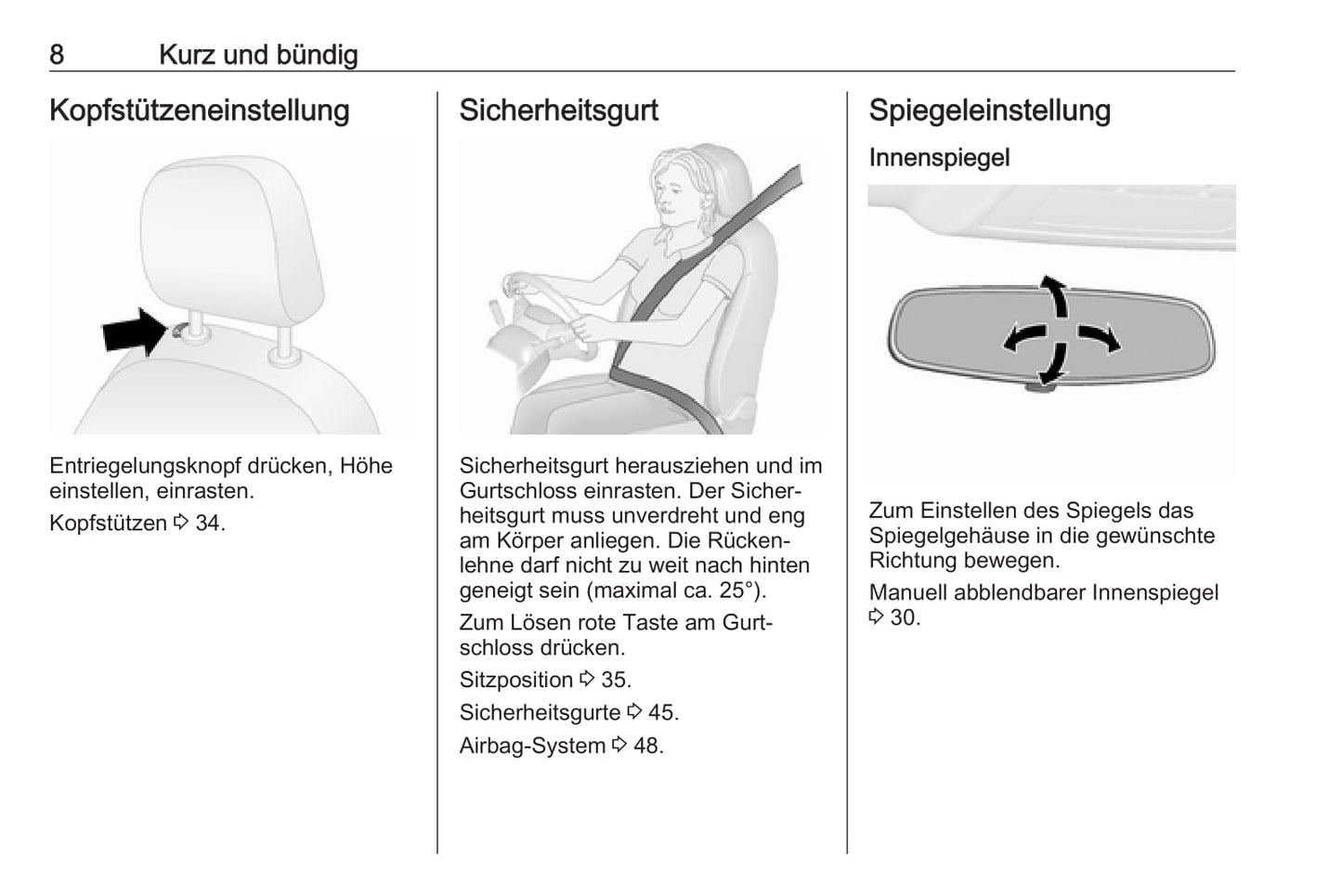 8 Kurz und bündig

Kopfstützeneinstellung

Entriegelungsknopf drücken, Höhe einstellen, einrasten.

Kopfstützen ⇨ 34.

Sicherheitsgurt

Sicherheitsgurt herausziehen und im Gurtschloss einrasten. Der Sicherheitsgurt muss unverdreht und eng am Körper anliegen. Die Rückenlehne darf nicht zu weit nach hinten geneigt sein (maximal ca. 25°).

Zum Lösen rote Taste am Gurtschloss drücken.

Sitzposition ⇨ 35.

Sicherheitsgurte ⇨ 45.

Airbag-System ⇨ 48.

Spiegeleinstellung

Innenspiegel

Zum Einstellen des Spiegels das Spiegelgehäuse in die gewünschte Richtung bewegen.

Manuell abblendbarer Innenspiegel ⇨ 30.