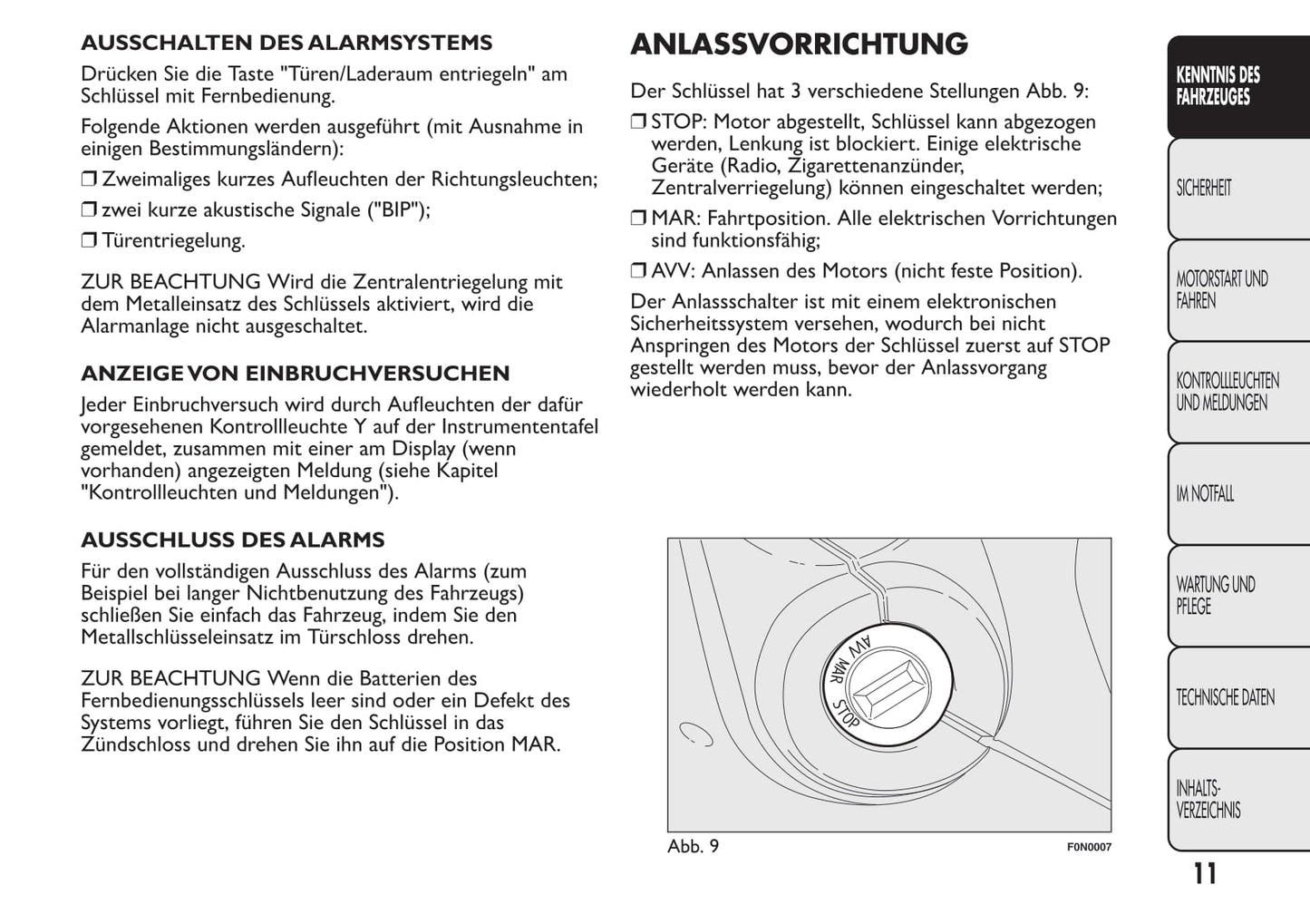 AUSSCHALTEN DES ALARMSYSTEMS

Drücken Sie die Taste "Türen/Laderaum entriegeln" am Schlüssel mit Fernbedienung.

Folgende Aktionen werden ausgeführt (mit Ausnahme in einigen Bestimmungsländern):

❒ Zweimaliges kurzes Aufleuchten der Richtungsleuchten;

❒ zwei kurze akustische Signale ("BIP");

❒ Türentriegelung.

ZUR BEACHTUNG Wird die Zentralentriegelung mit dem Metalleinsatz des Schlüssels aktiviert, wird die Alarmanlage nicht ausgeschaltet.

ANZEIGE VON EINBRUCHVERSUCHEN

Jeder Einbruchversuch wird durch Aufleuchten der dafür vorgesehenen Kontrollleuchte Y auf der Instrumententafel gemeldet, zusammen mit einer am Display (wenn vorhanden) angezeigten Meldung (siehe Kapitel "Kontrollleuchten und Meldungen").

AUSSCHLUSS DES ALARMS

Für den vollständigen Ausschluss des Alarms (zum Beispiel bei langer Nichtbenutzung des Fahrzeugs) schließen Sie einfach das Fahrzeug, indem Sie den Metallschlüsseleinsatz im Türschloss drehen.

ZUR BEACHTUNG Wenn die Batterien des Fernbedienungsschlüssels leer sind oder ein Defekt des Systems vorliegt, führen Sie den Schlüssel in das Zündschloss und drehen Sie ihn auf die Position MAR.

ANLASSVORRICHTUNG

Der Schlüssel hat 3 verschiedene Stellungen Abb. 9:

❒ STOP: Motor abgestellt, Schlüssel kann abgezogen werden, Lenkung ist blockiert. Einige elektrische Geräte (Radio, Zigarettenanzünder, Zentralverriegelung) können eingeschaltet werden;

❒ MAR: Fahrtposition. Alle elektrischen Vorrichtungen sind funktionsfähig;

❒ AVV: Anlassen des Motors (nicht feste Position).

Der Anlassschalter ist mit einem elektronischen Sicherheitssystem versehen, wodurch bei nicht Anspringen des Motors der Schlüssel zuerst auf STOP gestellt werden muss, bevor der Anlassvorgang wiederholt werden kann.

AVV
MAR
STOP

Abb. 9

F0N0007

KENNTNIS DES FAHRZEUGES

SICHERHEIT

MOTORSTART UND FAHREN

KONTROLLLEUCHTEN UND MELDUNGEN

IM NOTFALL

WARTUNG UND PFLEGE

TECHNISCHE DATEN

INHALTS-VERZEICHNIS

11