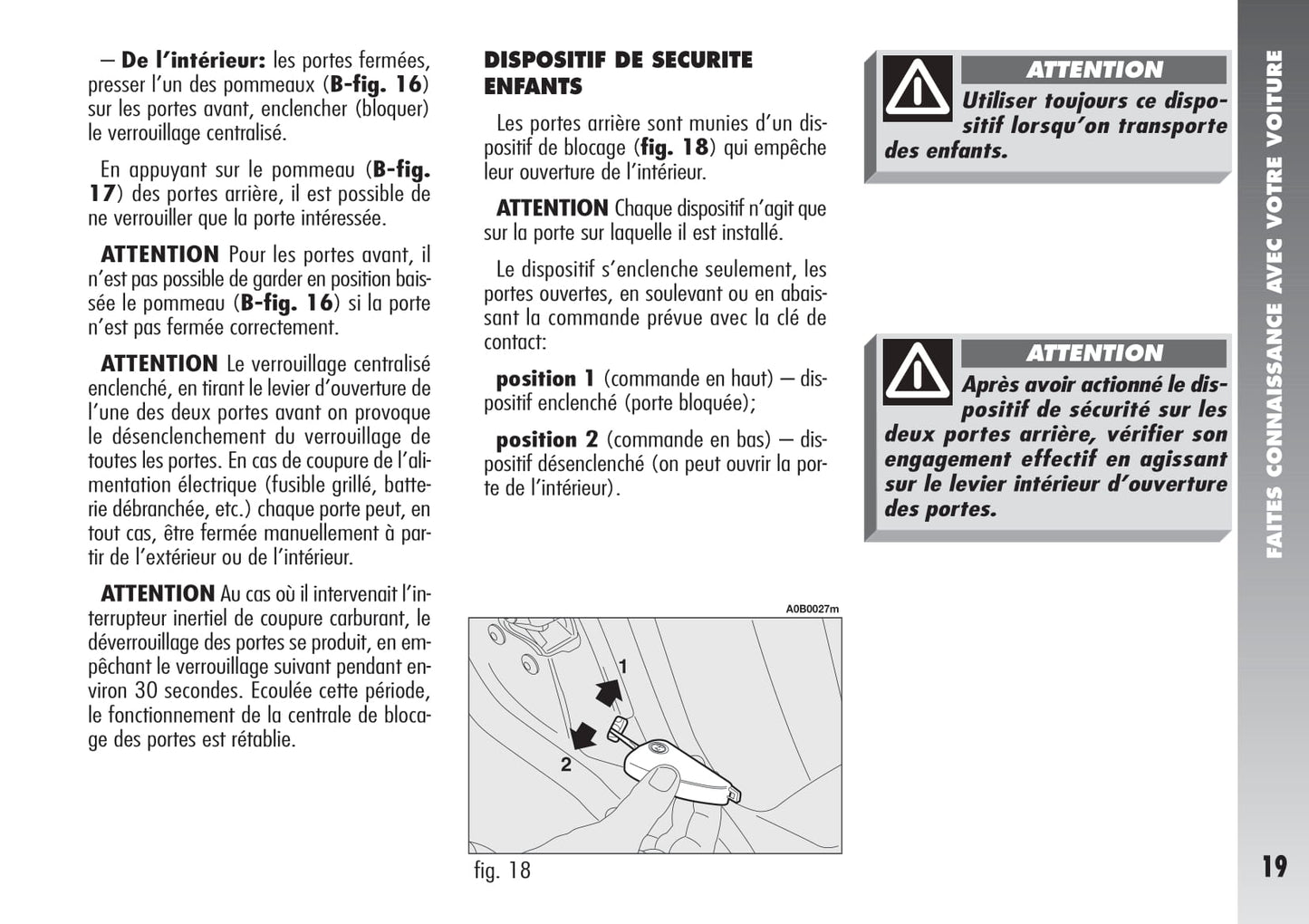 – De l'intérieur: les portes fermées, presser l'un des pommeaux (B-fig. 16) sur les portes avant, enclencher (bloquer) le verrouillage centralisé.

En appuyant sur le pommeau (B-fig. 17) des portes arrière, il est possible de ne verrouiller que la porte intéressée.

ATTENTION Pour les portes avant, il n'est pas possible de garder en position baissée le pommeau (B-fig. 16) si la porte n'est pas fermée correctement.

ATTENTION Le verrouillage centralisé enclenché, en tirant le levier d'ouverture de l'une des deux portes avant on provoque le désenclenchement du verrouillage de toutes les portes. En cas de coupure de l'alimentation électrique (fusible grillé, batterie débranchée, etc.) chaque porte peut, en tout cas, être fermée manuellement à partir de l'extérieur ou de l'intérieur.

ATTENTION Au cas où il intervenait l'interrupteur inertiel de coupure carburant, le déverrouillage des portes se produit, en empêchant le verrouillage suivant pendant environ 30 secondes. Ecoulée cette période, le fonctionnement de la centrale de blocage des portes est rétablie.

DISPOSITIF DE SECURITE ENFANTS

Les portes arrière sont munies d'un dispositif de blocage (fig. 18) qui empêche leur ouverture de l'intérieur.

ATTENTION Chaque dispositif n'agit que sur la porte sur laquelle il est installé.

Le dispositif s'enclenche seulement, les portes ouvertes, en soulevant ou en abaissant la commande prévue avec la clé de contact:

position 1 (commande en haut) – dispositif enclenché (porte bloquée);

position 2 (commande en bas) – dispositif désenclenché (on peut ouvrir la porte de l'intérieur).

A0B0027m

1

2

fig. 18

ATTENTION
Utiliser toujours ce dispositif lorsqu'on transporte des enfants.

ATTENTION
Après avoir actionné le dispositif de sécurité sur les deux portes arrière, vérifier son engagement effectif en agissant sur le levier intérieur d'ouverture des portes.

FAITES CONNAISSANCE AVEC VOTRE VOITURE

19