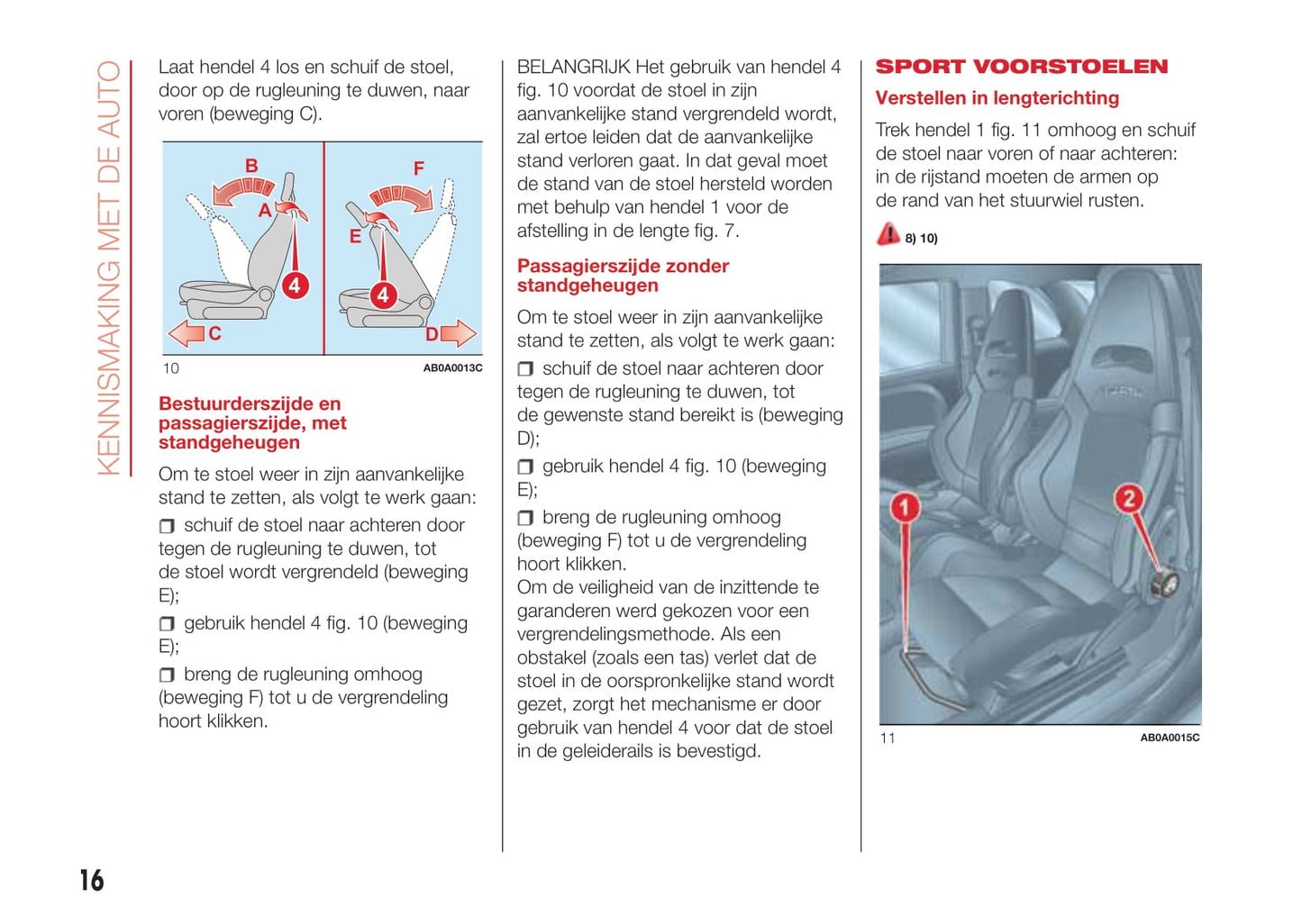 KENNISMAKING MET DE AUTO

Laat hendel 4 los en schuif de stoel, door op de rugleuning te duwen, naar voren (beweging C).

B
A
4
C
F
E
4
D

10 AB0A0013C

Bestuurderszijde en passagierszijde, met standgeheugen

Om te stoel weer in zijn aanvankelijke stand te zetten, als volgt te werk gaan:

❒ schuif de stoel naar achteren door tegen de rugleuning te duwen, tot de stoel wordt vergrendeld (beweging E);

❒ gebruik hendel 4 fig. 10 (beweging E);

❒ breng de rugleuning omhoog (beweging F) tot u de vergrendeling hoort klikken.

BELANGRIJK Het gebruik van hendel 4 fig. 10 voordat de stoel in zijn aanvankelijke stand vergrendeld wordt, zal ertoe leiden dat de aanvankelijke stand verloren gaat. In dat geval moet de stand van de stoel hersteld worden met behulp van hendel 1 voor de afstelling in de lengte fig. 7.

Passagierszijde zonder standgeheugen

Om te stoel weer in zijn aanvankelijke stand te zetten, als volgt te werk gaan:

❒ schuif de stoel naar achteren door tegen de rugleuning te duwen, tot de gewenste stand bereikt is (beweging D);

❒ gebruik hendel 4 fig. 10 (beweging E);

❒ breng de rugleuning omhoog (beweging F) tot u de vergrendeling hoort klikken.
Om de veiligheid van de inzittende te garanderen werd gekozen voor een vergrendelingsmethode. Als een obstakel (zoals een tas) verlet dat de stoel in de oorspronkelijke stand wordt gezet, zorgt het mechanisme er door gebruik van hendel 4 voor dat de stoel in de geleiderails is bevestigd.

SPORT VOORSTOELEN

Verstellen in lengterichting

Trek hendel 1 fig. 11 omhoog en schuif de stoel naar voren of naar achteren: in de rijstand moeten de armen op de rand van het stuurwiel rusten.

8) 10)

1
2

11 AB0A0015C

16