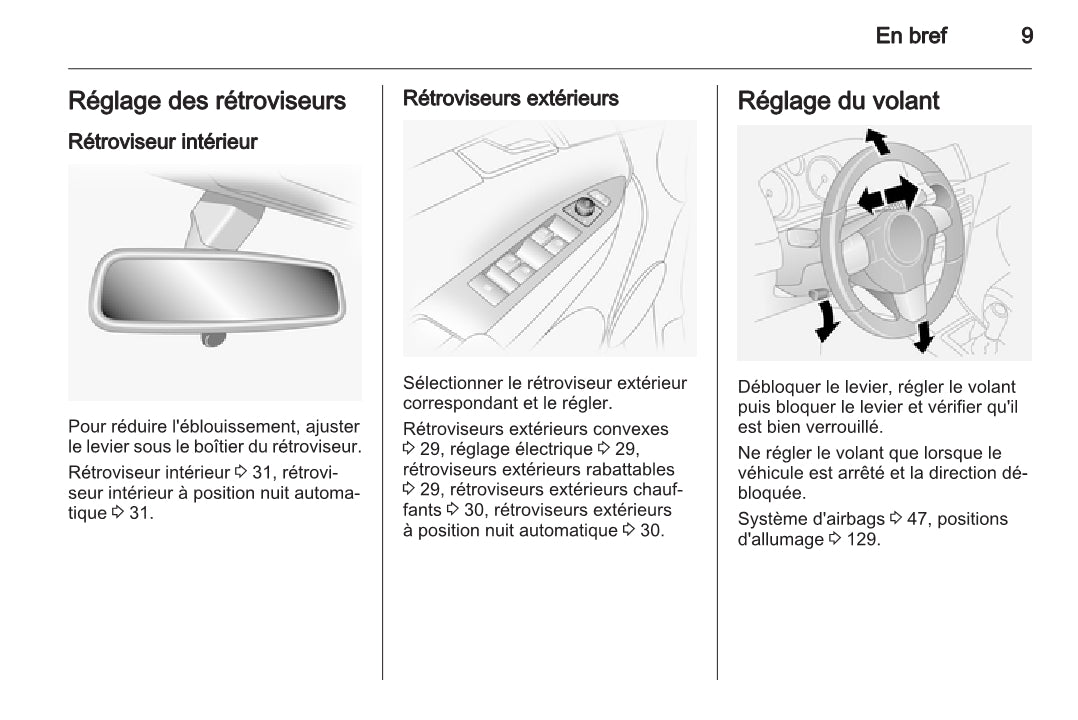 En bref 9

Réglage des rétroviseurs

Rétroviseur intérieur

Pour réduire l'éblouissement, ajuster le levier sous le boîtier du rétroviseur.

Rétroviseur intérieur ⇨ 31, rétroviseur intérieur à position nuit automatique ⇨ 31.

Rétroviseurs extérieurs

Sélectionner le rétroviseur extérieur correspondant et le régler.

Rétroviseurs extérieurs convexes ⇨ 29, réglage électrique ⇨ 29, rétroviseurs extérieurs rabattables ⇨ 29, rétroviseurs extérieurs chauffants ⇨ 30, rétroviseurs extérieurs à position nuit automatique ⇨ 30.

Réglage du volant

Débloquer le levier, régler le volant puis bloquer le levier et vérifier qu'il est bien verrouillé.

Ne régler le volant que lorsque le véhicule est arrêté et la direction débloquée.

Système d'airbags ⇨ 47, positions d'allumage ⇨ 129.