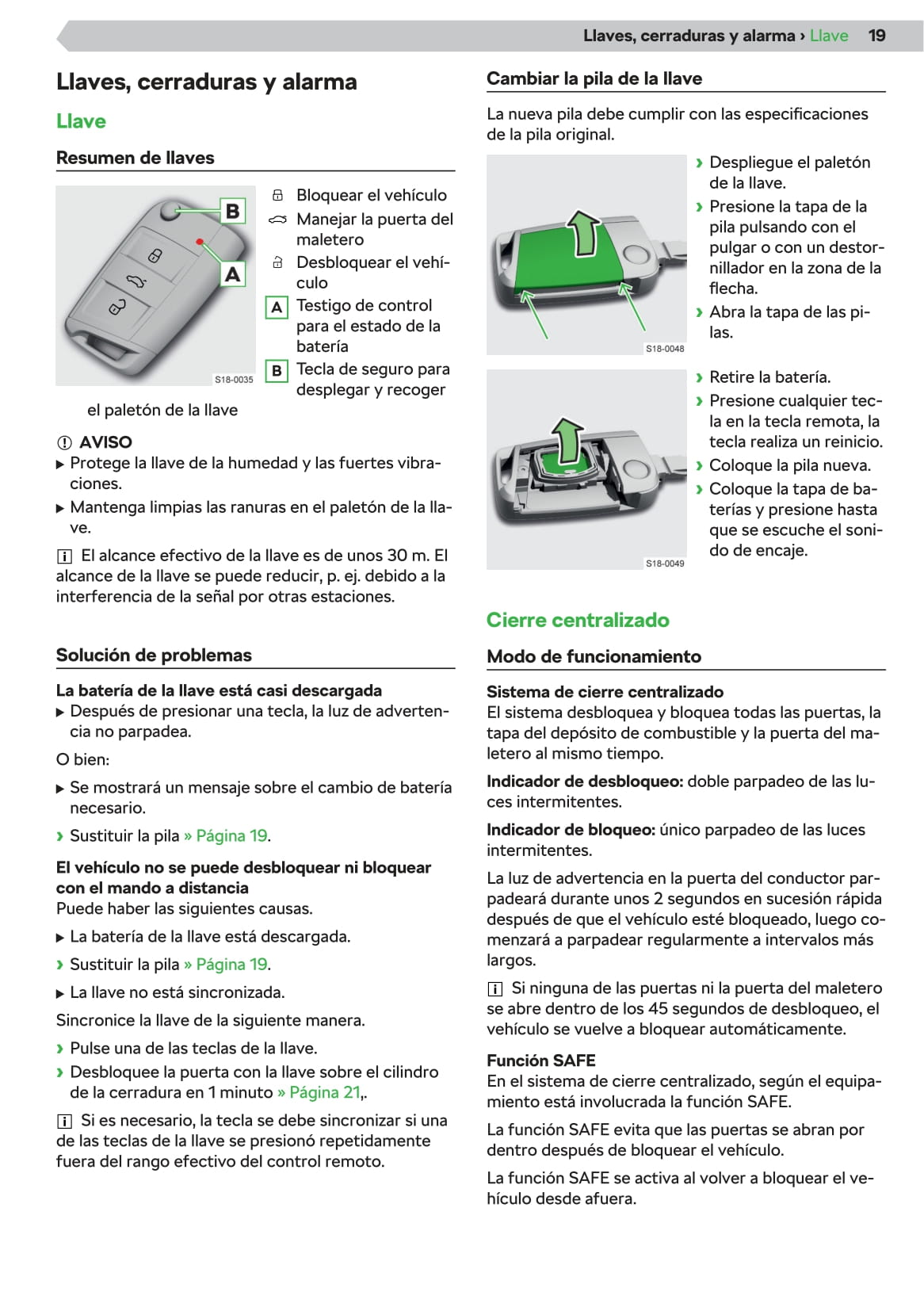 Llaves, cerraduras y alarma › Llave 19

Llaves, cerraduras y alarma

Llave

Resumen de llaves

B

A

S18-0035

Bloquear el vehículo
Manejar la puerta del maletero
Desbloquear el vehículo
A Testigo de control para el estado de la batería
B Tecla de seguro para desplegar y recoger el paletón de la llave

AVISO
▶ Protege la llave de la humedad y las fuertes vibraciones.
▶ Mantenga limpias las ranuras en el paletón de la llave.

El alcance efectivo de la llave es de unos 30 m. El alcance de la llave se puede reducir, p. ej. debido a la interferencia de la señal por otras estaciones.

Solución de problemas

La batería de la llave está casi descargada
▶ Después de presionar una tecla, la luz de advertencia no parpadea.

O bien:

▶ Se mostrará un mensaje sobre el cambio de batería necesario.

› Sustituir la pila » Página 19.

El vehículo no se puede desbloquear ni bloquear con el mando a distancia
Puede haber las siguientes causas.

▶ La batería de la llave está descargada.

› Sustituir la pila » Página 19.

▶ La llave no está sincronizada.

Sincronice la llave de la siguiente manera.

› Pulse una de las teclas de la llave.

› Desbloquee la puerta con la llave sobre el cilindro de la cerradura en 1 minuto » Página 21,.

Si es necesario, la tecla se debe sincronizar si una de las teclas de la llave se presionó repetidamente fuera del rango efectivo del control remoto.

Cambiar la pila de la llave

La nueva pila debe cumplir con las especificaciones de la pila original.

S18-0048

› Despliegue el paletón de la llave.
› Presione la tapa de la pila pulsando con el pulgar o con un destornillador en la zona de la flecha.
› Abra la tapa de las pilas.

S18-0049

› Retire la batería.
› Presione cualquier tecla en la tecla remota, la tecla realiza un reinicio.
› Coloque la pila nueva.
› Coloque la tapa de baterías y presione hasta que se escuche el sonido de encaje.

Cierre centralizado

Modo de funcionamiento

Sistema de cierre centralizado
El sistema desbloquea y bloquea todas las puertas, la tapa del depósito de combustible y la puerta del maletero al mismo tiempo.

Indicador de desbloqueo: doble parpadeo de las luces intermitentes.

Indicador de bloqueo: único parpadeo de las luces intermitentes.

La luz de advertencia en la puerta del conductor parpadeará durante unos 2 segundos en sucesión rápida después de que el vehículo esté bloqueado, luego comenzará a parpadear regularmente a intervalos más largos.

Si ninguna de las puertas ni la puerta del maletero se abre dentro de los 45 segundos de desbloqueo, el vehículo se vuelve a bloquear automáticamente.

Función SAFE
En el sistema de cierre centralizado, según el equipamiento está involucrada la función SAFE.

La función SAFE evita que las puertas se abran por dentro después de bloquear el vehículo.

La función SAFE se activa al volver a bloquear el vehículo desde afuera.