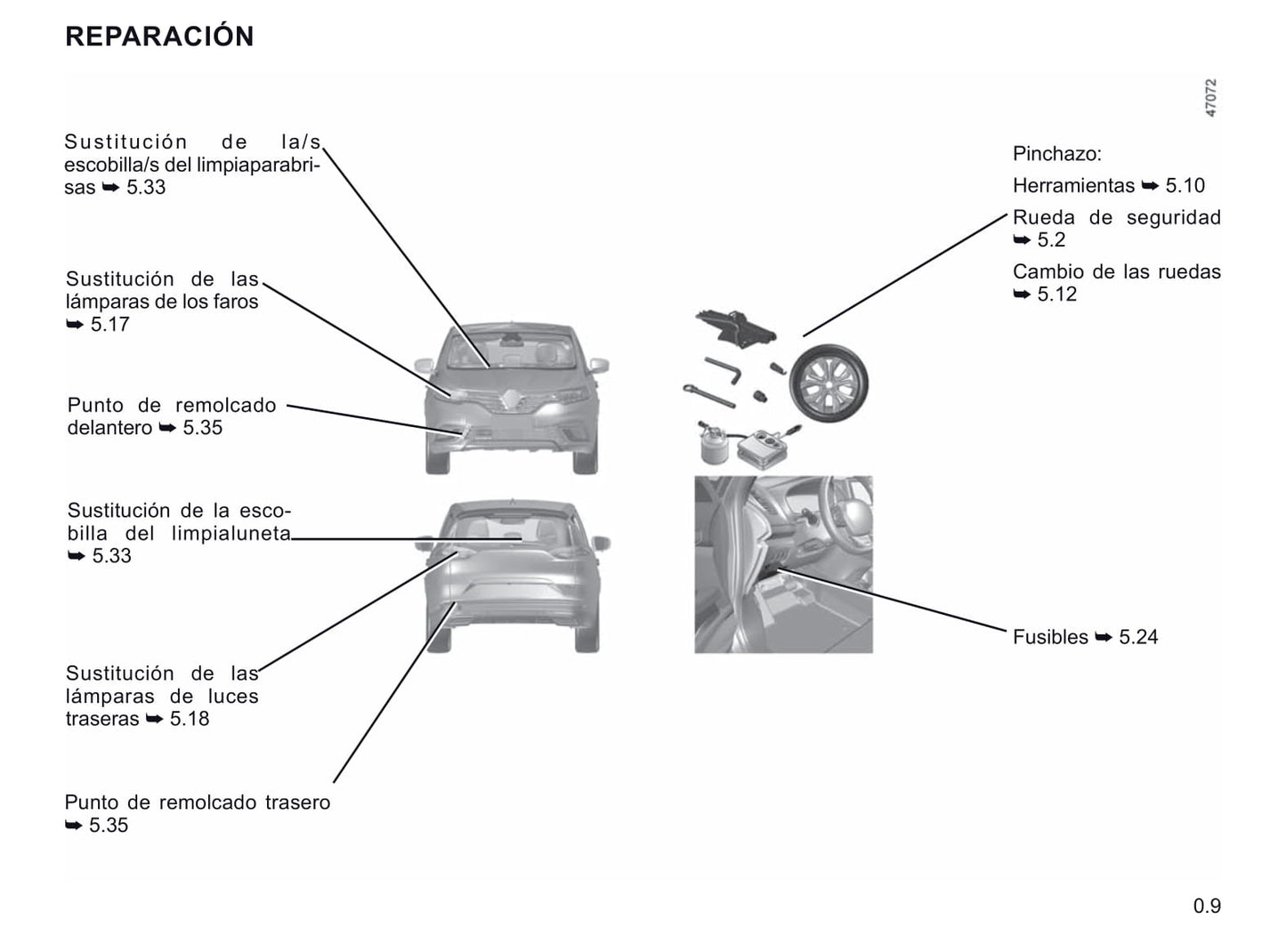 REPARACIÓN

47072

Sustitución de la/s escobilla/s del limpiaparabrisas ➥ 5.33

Sustitución de las lámparas de los faros ➥ 5.17

Punto de remolcado delantero ➥ 5.35

Sustitución de la escobilla del limpialuneta ➥ 5.33

Sustitución de las lámparas de luces traseras ➥ 5.18

Punto de remolcado trasero ➥ 5.35

Pinchazo:

Herramientas ➥ 5.10

Rueda de seguridad ➥ 5.2

Cambio de las ruedas ➥ 5.12

Fusibles ➥ 5.24

0.9