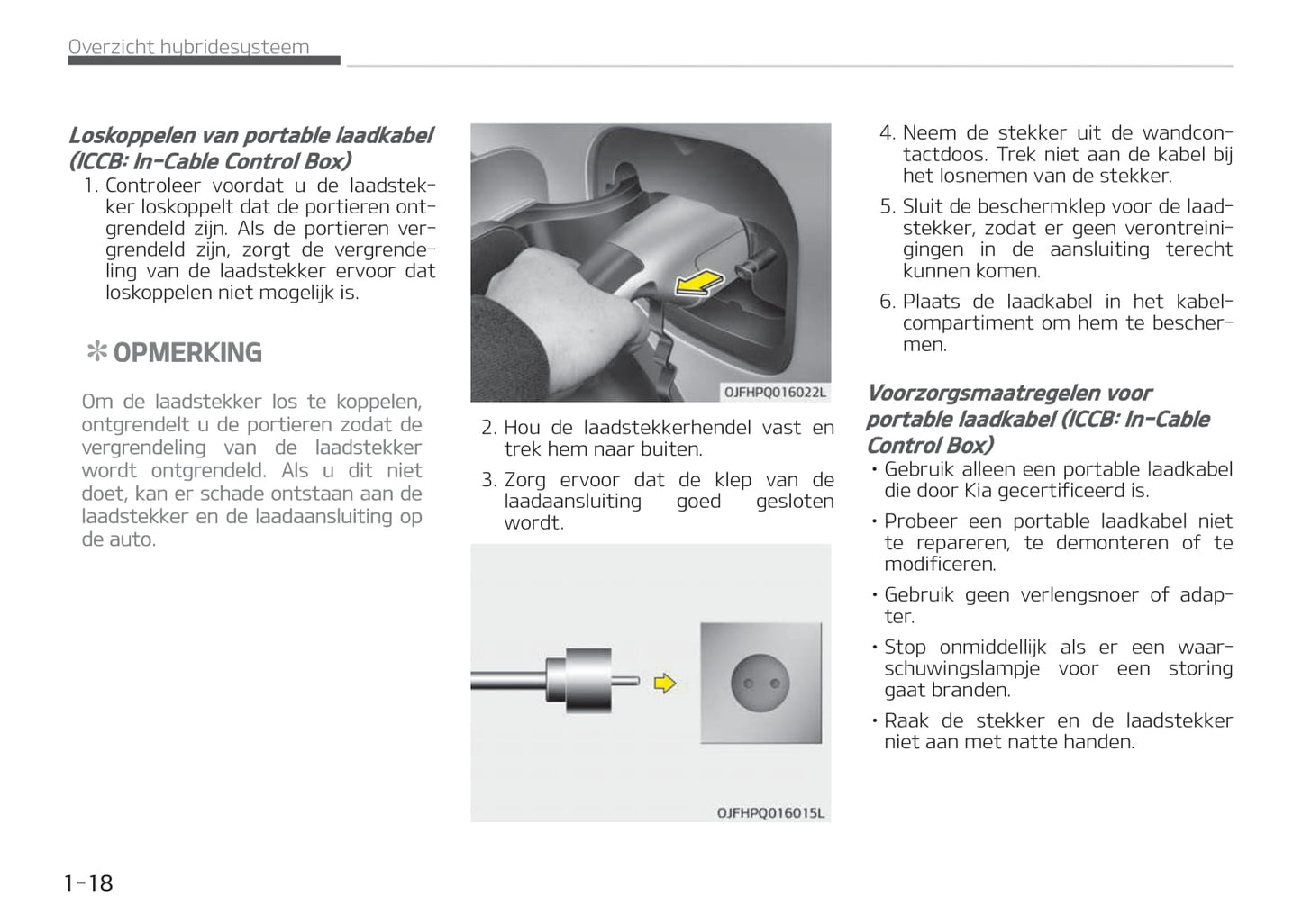 Overzicht hybridesysteem

Loskoppelen van portable laadkabel (ICCB: In-Cable Control Box)

1. Controleer voordat u de laadstekker loskoppelt dat de portieren ontgrendeld zijn. Als de portieren vergrendeld zijn, zorgt de vergrendeling van de laadstekker ervoor dat loskoppelen niet mogelijk is.

✻ OPMERKING

Om de laadstekker los te koppelen, ontgrendelt u de portieren zodat de vergrendeling van de laadstekker wordt ontgrendeld. Als u dit niet doet, kan er schade ontstaan aan de laadstekker en de laadaansluiting op de auto.

OJFHPQ016022L

2. Hou de laadstekkerhendel vast en trek hem naar buiten.

3. Zorg ervoor dat de klep van de laadaansluiting goed gesloten wordt.

OJFHPQ016015L

4. Neem de stekker uit de wandcontactdoos. Trek niet aan de kabel bij het losnemen van de stekker.

5. Sluit de beschermklep voor de laadstekker, zodat er geen verontreinigingen in de aansluiting terecht kunnen komen.

6. Plaats de laadkabel in het kabelcompartiment om hem te beschermen.

Voorzorgsmaatregelen voor portable laadkabel (ICCB: In-Cable Control Box)

• Gebruik alleen een portable laadkabel die door Kia gecertificeerd is.

• Probeer een portable laadkabel niet te repareren, te demonteren of te modificeren.

• Gebruik geen verlengsnoer of adapter.

• Stop onmiddellijk als er een waarschuwingslampje voor een storing gaat branden.

• Raak de stekker en de laadstekker niet aan met natte handen.

1-18