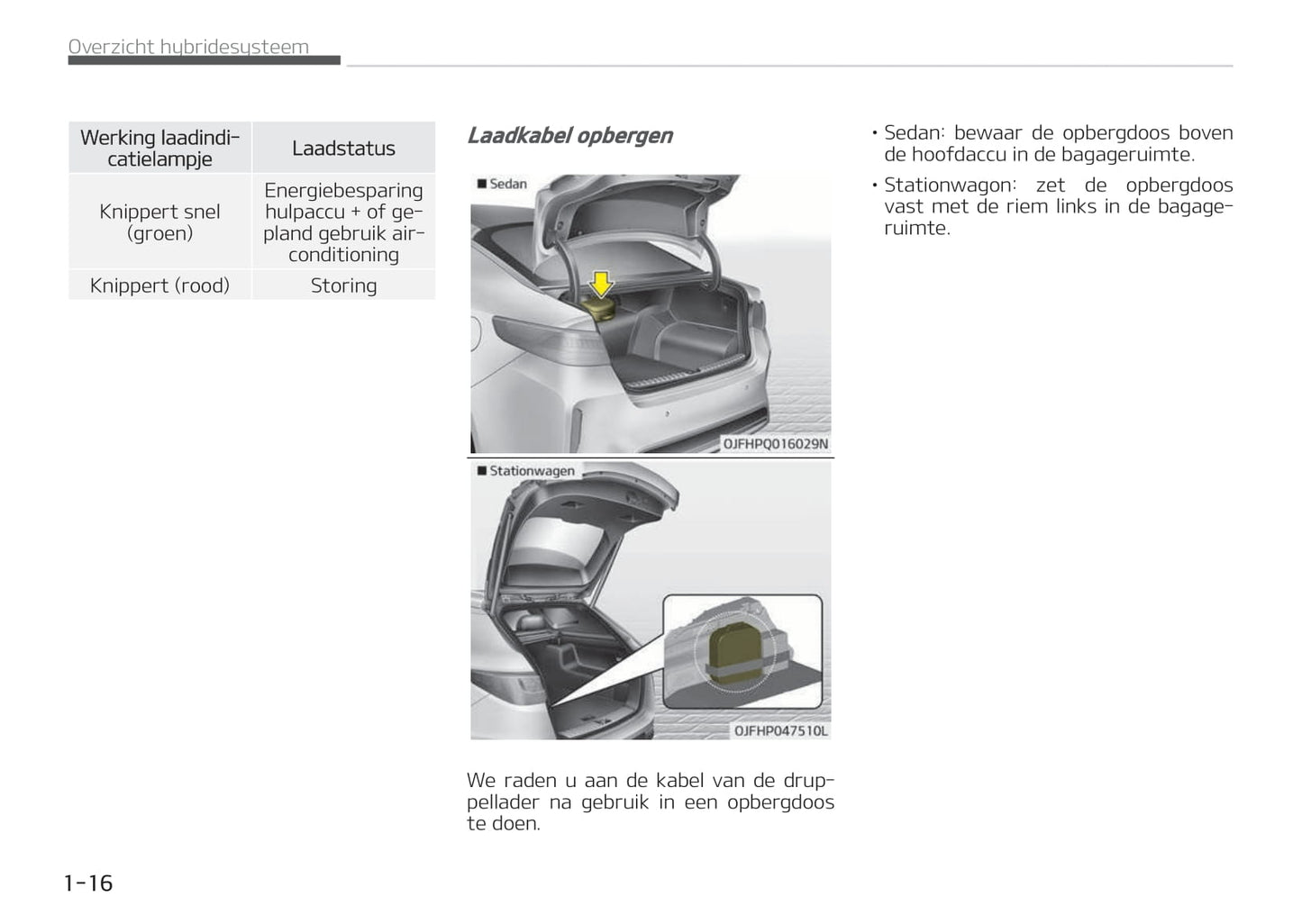 Overzicht hybridesysteem

| Werking laadindicatielampje | Laadstatus |
|---|---|
| Knippert snel (groen) | Energiebesparing hulpaccu + of gepland gebruik airconditioning |
| Knippert (rood) | Storing |

Laadkabel opbergen

■ Sedan

OJFHPQ016029N

■ Stationwagen

OJFHP047510L

We raden u aan de kabel van de druppellader na gebruik in een opbergdoos te doen.

• Sedan: bewaar de opbergdoos boven de hoofdaccu in de bagageruimte.

• Stationwagon: zet de opbergdoos vast met de riem links in de bagageruimte.

1-16