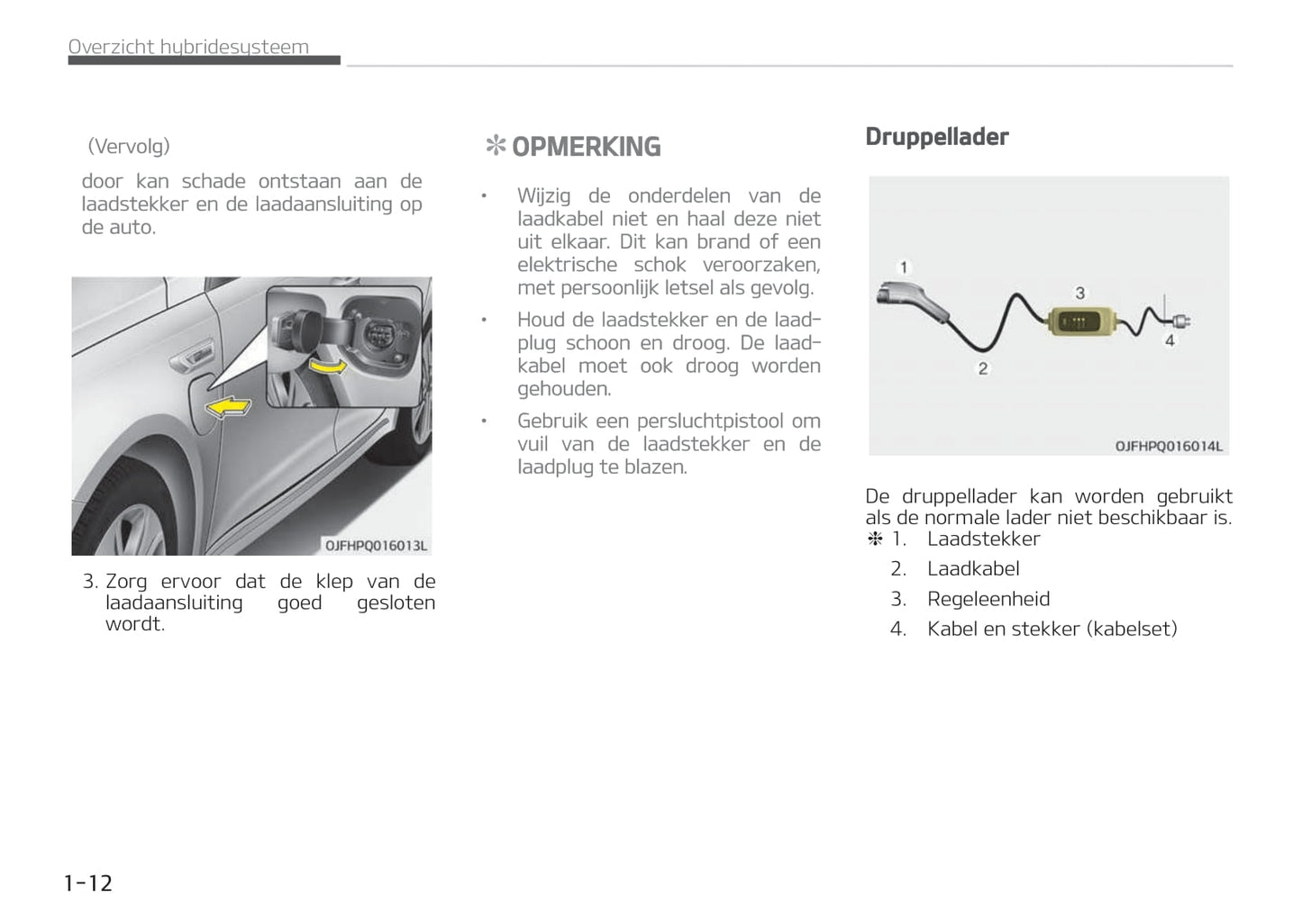 Overzicht hybridesysteem

(Vervolg)

door kan schade ontstaan aan de laadstekker en de laadaansluiting op de auto.

OJFHPQ016013L

3. Zorg ervoor dat de klep van de laadaansluiting goed gesloten wordt.

✻ OPMERKING

• Wijzig de onderdelen van de laadkabel niet en haal deze niet uit elkaar. Dit kan brand of een elektrische schok veroorzaken, met persoonlijk letsel als gevolg.

• Houd de laadstekker en de laadplug schoon en droog. De laadkabel moet ook droog worden gehouden.

• Gebruik een persluchtpistool om vuil van de laadstekker en de laadplug te blazen.

Druppellader

1
2
3
4
OJFHPQ016014L

De druppellader kan worden gebruikt als de normale lader niet beschikbaar is.

✻ 1. Laadstekker
2. Laadkabel
3. Regeleenheid
4. Kabel en stekker (kabelset)

1-12