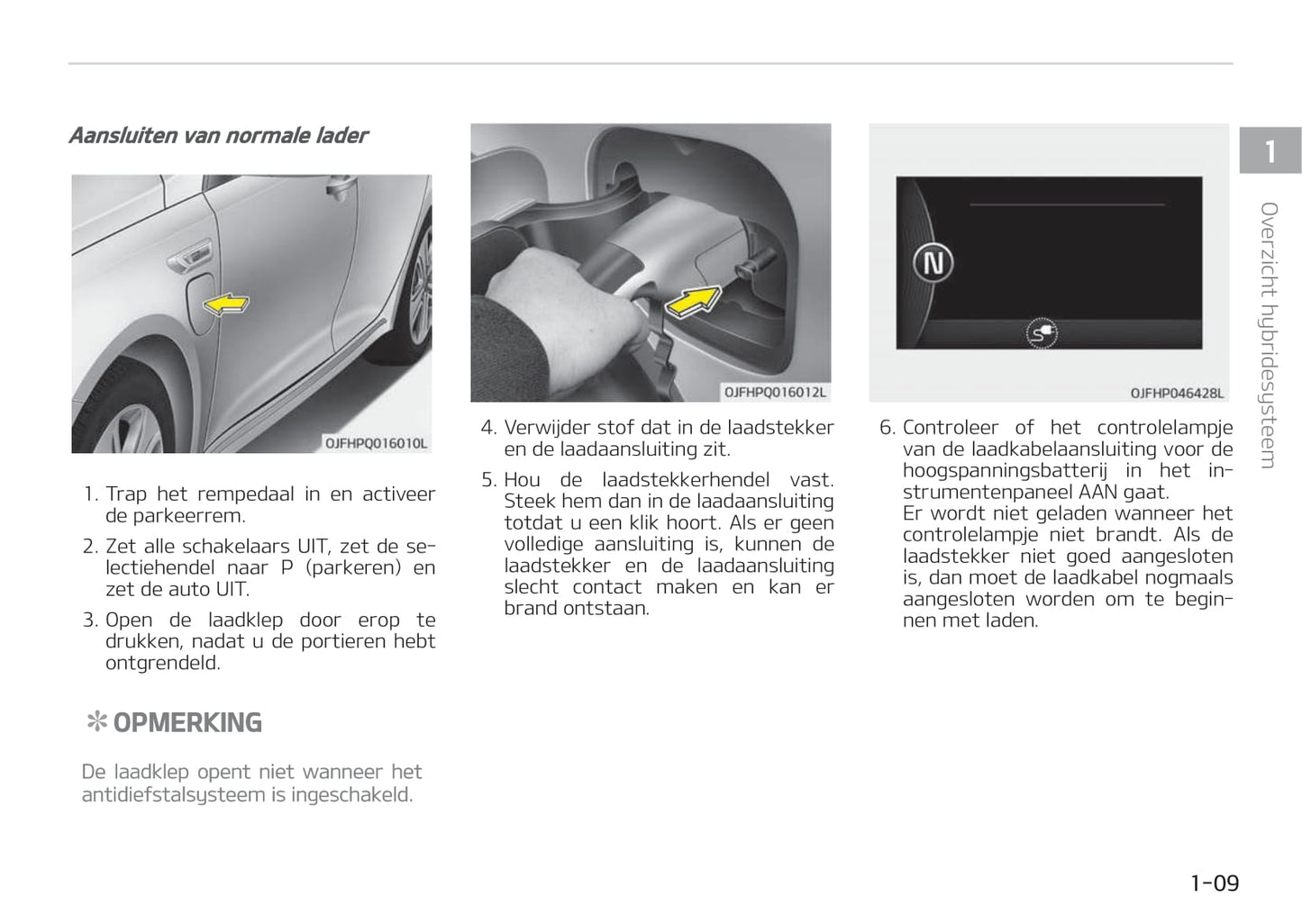 Aansluiten van normale lader

OJFHPQ016010L

1. Trap het rempedaal in en activeer de parkeerrem.

2. Zet alle schakelaars UIT, zet de selectiehendel naar P (parkeren) en zet de auto UIT.

3. Open de laadklep door erop te drukken, nadat u de portieren hebt ontgrendeld.

✻ OPMERKING

De laadklep opent niet wanneer het antidiefstalsysteem is ingeschakeld.

OJFHPQ016012L

4. Verwijder stof dat in de laadstekker en de laadaansluiting zit.

5. Hou de laadstekkerhendel vast. Steek hem dan in de laadaansluiting totdat u een klik hoort. Als er geen volledige aansluiting is, kunnen de laadstekker en de laadaansluiting slecht contact maken en kan er brand ontstaan.

N

OJFHP046428L

6. Controleer of het controlelampje van de laadkabelaansluiting voor de hoogspanningsbatterij in het instrumentenpaneel AAN gaat.
Er wordt niet geladen wanneer het controlelampje niet brandt. Als de laadstekker niet goed aangesloten is, dan moet de laadkabel nogmaals aangesloten worden om te beginnen met laden.

1

Overzicht hybridesysteem

1-09