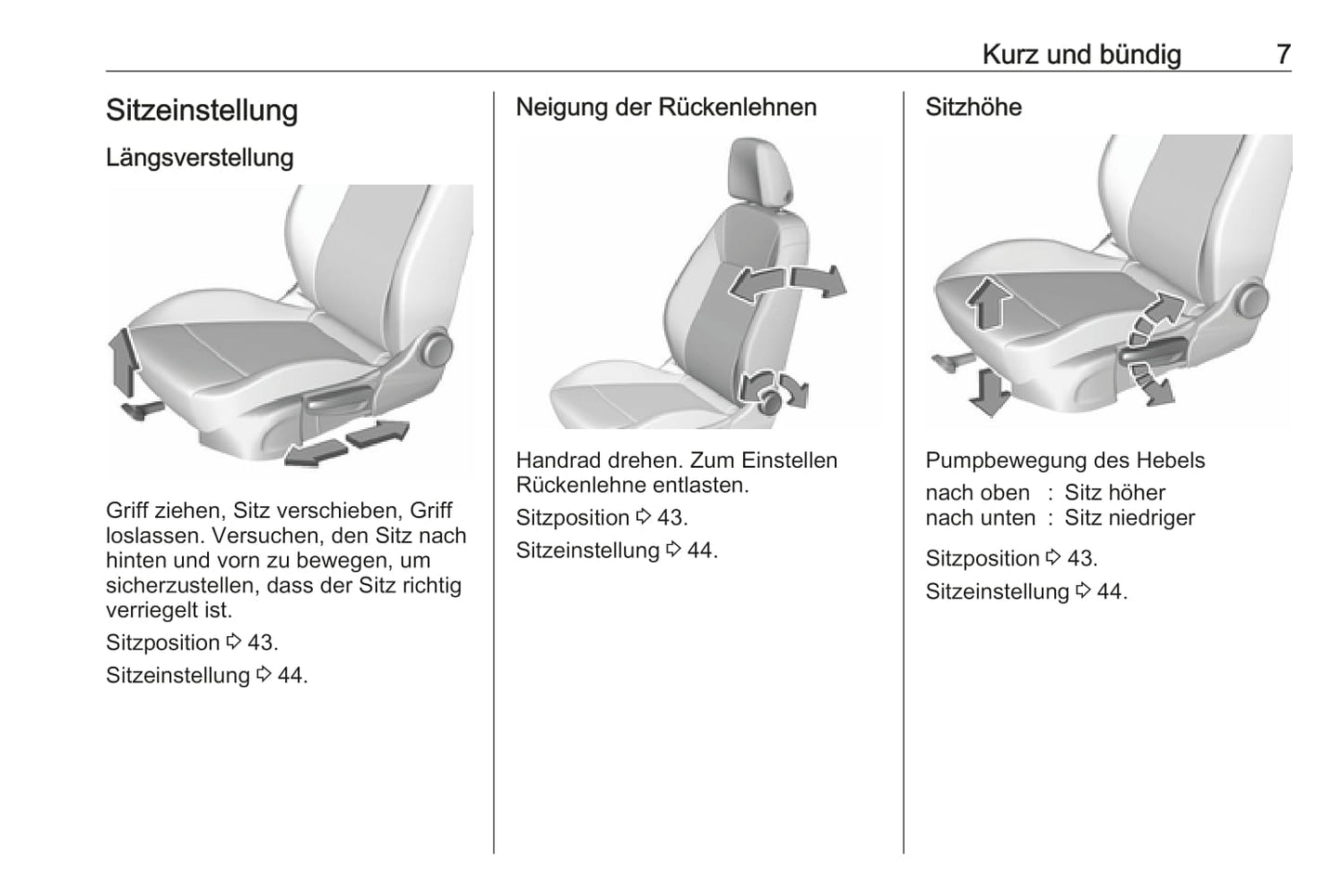 Kurz und bündig 7

Sitzeinstellung

Längsverstellung

Griff ziehen, Sitz verschieben, Griff loslassen. Versuchen, den Sitz nach hinten und vorn zu bewegen, um sicherzustellen, dass der Sitz richtig verriegelt ist.

Sitzposition ⇨ 43.

Sitzeinstellung ⇨ 44.

Neigung der Rückenlehnen

Handrad drehen. Zum Einstellen Rückenlehne entlasten.

Sitzposition ⇨ 43.

Sitzeinstellung ⇨ 44.

Sitzhöhe

Pumpbewegung des Hebels

nach oben : Sitz höher
nach unten : Sitz niedriger

Sitzposition ⇨ 43.

Sitzeinstellung ⇨ 44.