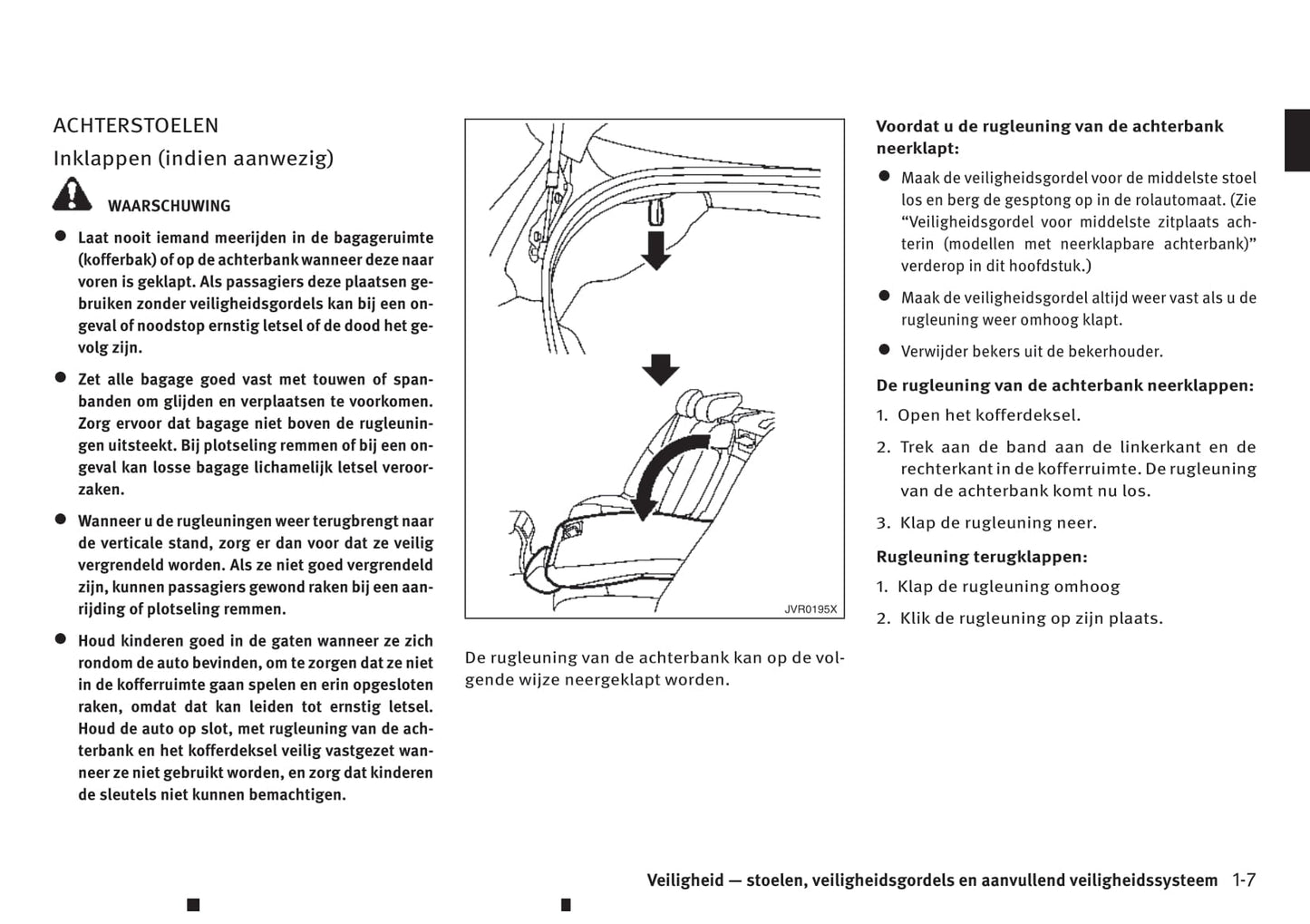 ACHTERSTOELEN

Inklappen (indien aanwezig)

WAARSCHUWING

● Laat nooit iemand meerijden in de bagageruimte (kofferbak) of op de achterbank wanneer deze naar voren is geklapt. Als passagiers deze plaatsen gebruiken zonder veiligheidsgordels kan bij een ongeval of noodstop ernstig letsel of de dood het gevolg zijn.

● Zet alle bagage goed vast met touwen of spanbanden om glijden en verplaatsen te voorkomen. Zorg ervoor dat bagage niet boven de rugleuningen uitsteekt. Bij plotseling remmen of bij een ongeval kan losse bagage lichamelijk letsel veroorzaken.

● Wanneer u de rugleuningen weer terugbrengt naar de verticale stand, zorg er dan voor dat ze veilig vergrendeld worden. Als ze niet goed vergrendeld zijn, kunnen passagiers gewond raken bij een aanrijding of plotseling remmen.

● Houd kinderen goed in de gaten wanneer ze zich rondom de auto bevinden, om te zorgen dat ze niet in de kofferruimte gaan spelen en erin opgesloten raken, omdat dat kan leiden tot ernstig letsel. Houd de auto op slot, met rugleuning van de achterbank en het kofferdeksel veilig vastgezet wanneer ze niet gebruikt worden, en zorg dat kinderen de sleutels niet kunnen bemachtigen.

JVR0195X

De rugleuning van de achterbank kan op de volgende wijze neergeklapt worden.

Voordat u de rugleuning van de achterbank neerklapt:

● Maak de veiligheidsgordel voor de middelste stoel los en berg de gesptong op in de rolautomaat. (Zie “Veiligheidsgordel voor middelste zitplaats achterin (modellen met neerklapbare achterbank)” verderop in dit hoofdstuk.)

● Maak de veiligheidsgordel altijd weer vast als u de rugleuning weer omhoog klapt.

● Verwijder bekers uit de bekerhouder.

De rugleuning van de achterbank neerklappen:

1. Open het kofferdeksel.

2. Trek aan de band aan de linkerkant en de rechterkant in de kofferruimte. De rugleuning van de achterbank komt nu los.

3. Klap de rugleuning neer.

Rugleuning terugklappen:

1. Klap de rugleuning omhoog

2. Klik de rugleuning op zijn plaats.

Veiligheid — stoelen, veiligheidsgordels en aanvullend veiligheidssysteem 1-7