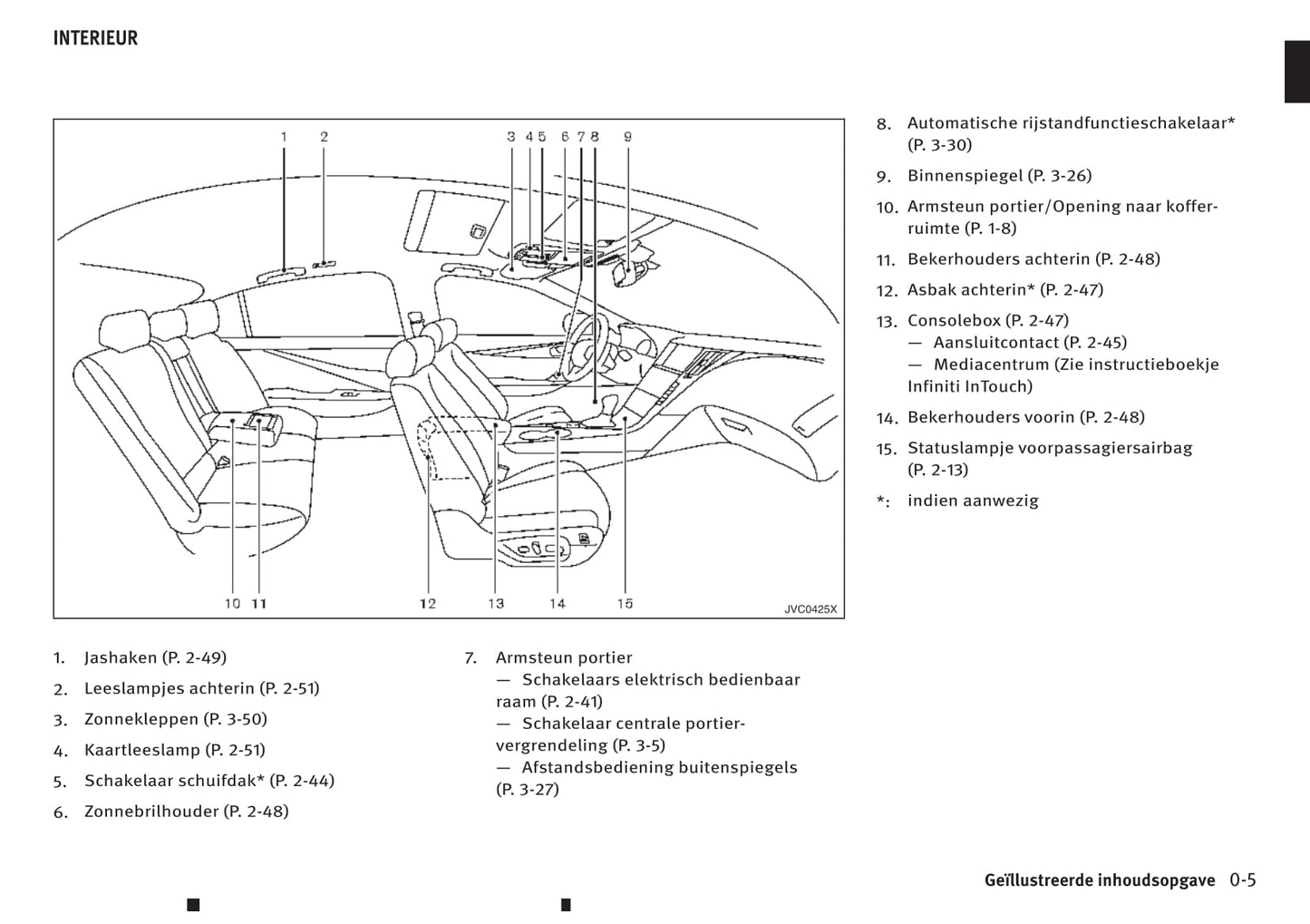 INTERIEUR

1 2 3 4 5 6 7 8 9

10 11 12 13 14 15

JVC0425X

1. Jashaken (P. 2-49)
2. Leeslampjes achterin (P. 2-51)
3. Zonnekleppen (P. 3-50)
4. Kaartleeslamp (P. 2-51)
5. Schakelaar schuifdak* (P. 2-44)
6. Zonnebrilhouder (P. 2-48)

7. Armsteun portier
— Schakelaars elektrisch bedienbaar raam (P. 2-41)
— Schakelaar centrale portiervergrendeling (P. 3-5)
— Afstandsbediening buitenspiegels (P. 3-27)

8. Automatische rijstandfunctieschakelaar* (P. 3-30)
9. Binnenspiegel (P. 3-26)
10. Armsteun portier/Opening naar kofferruimte (P. 1-8)
11. Bekerhouders achterin (P. 2-48)
12. Asbak achterin* (P. 2-47)
13. Consolebox (P. 2-47)
— Aansluitcontact (P. 2-45)
— Mediacentrum (Zie instructieboekje Infiniti InTouch)
14. Bekerhouders voorin (P. 2-48)
15. Statuslampje voorpassagiersairbag (P. 2-13)
*: indien aanwezig

Geïllustreerde inhoudsopgave 0-5