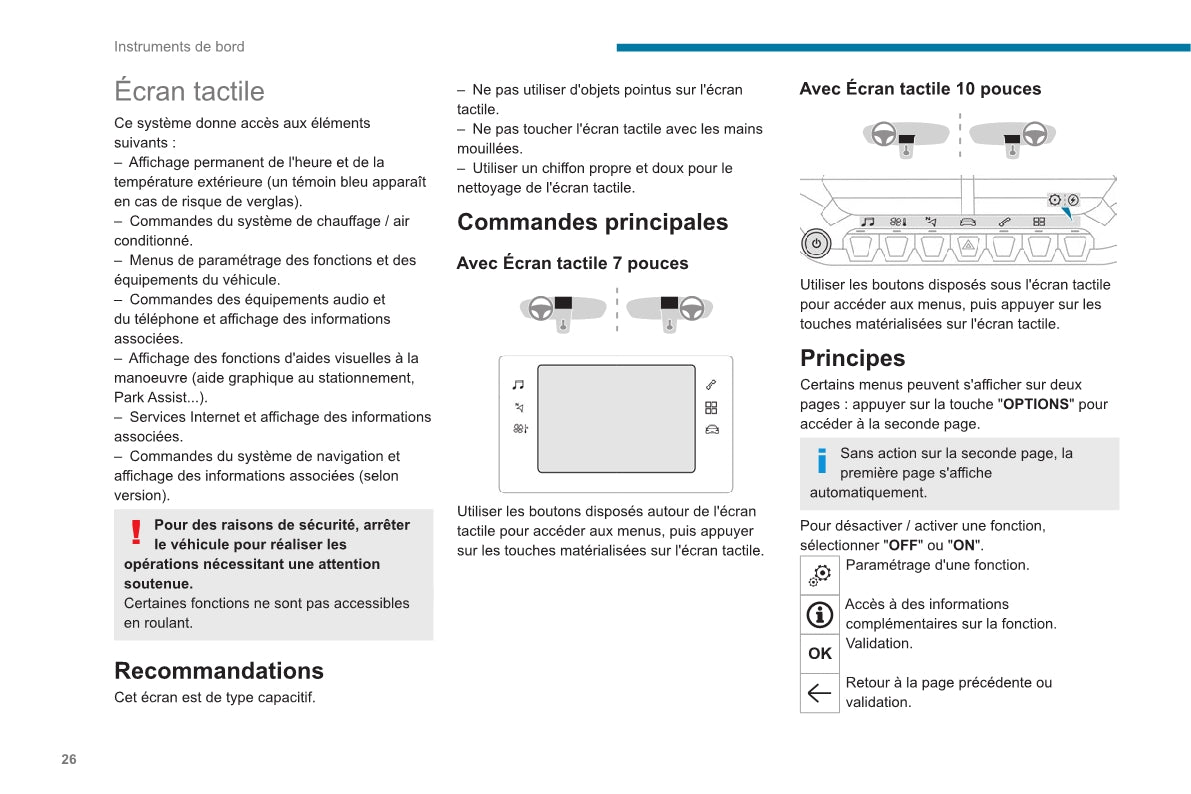 Instruments de bord

Écran tactile

Ce système donne accès aux éléments suivants :
– Affichage permanent de l'heure et de la température extérieure (un témoin bleu apparaît en cas de risque de verglas).
– Commandes du système de chauffage / air conditionné.
– Menus de paramétrage des fonctions et des équipements du véhicule.
– Commandes des équipements audio et du téléphone et affichage des informations associées.
– Affichage des fonctions d'aides visuelles à la manoeuvre (aide graphique au stationnement, Park Assist...).
– Services Internet et affichage des informations associées.
– Commandes du système de navigation et affichage des informations associées (selon version).

Pour des raisons de sécurité, arrêter le véhicule pour réaliser les opérations nécessitant une attention soutenue.
Certaines fonctions ne sont pas accessibles en roulant.

Recommandations

Cet écran est de type capacitif.

– Ne pas utiliser d'objets pointus sur l'écran tactile.
– Ne pas toucher l'écran tactile avec les mains mouillées.
– Utiliser un chiffon propre et doux pour le nettoyage de l'écran tactile.

Commandes principales

Avec Écran tactile 7 pouces

Utiliser les boutons disposés autour de l'écran tactile pour accéder aux menus, puis appuyer sur les touches matérialisées sur l'écran tactile.

Avec Écran tactile 10 pouces

Utiliser les boutons disposés sous l'écran tactile pour accéder aux menus, puis appuyer sur les touches matérialisées sur l'écran tactile.

Principes

Certains menus peuvent s'afficher sur deux pages : appuyer sur la touche "OPTIONS" pour accéder à la seconde page.

Sans action sur la seconde page, la première page s'affiche automatiquement.

Pour désactiver / activer une fonction, sélectionner "OFF" ou "ON".

Paramétrage d'une fonction.

Accès à des informations complémentaires sur la fonction.

OK
Validation.

Retour à la page précédente ou validation.

26