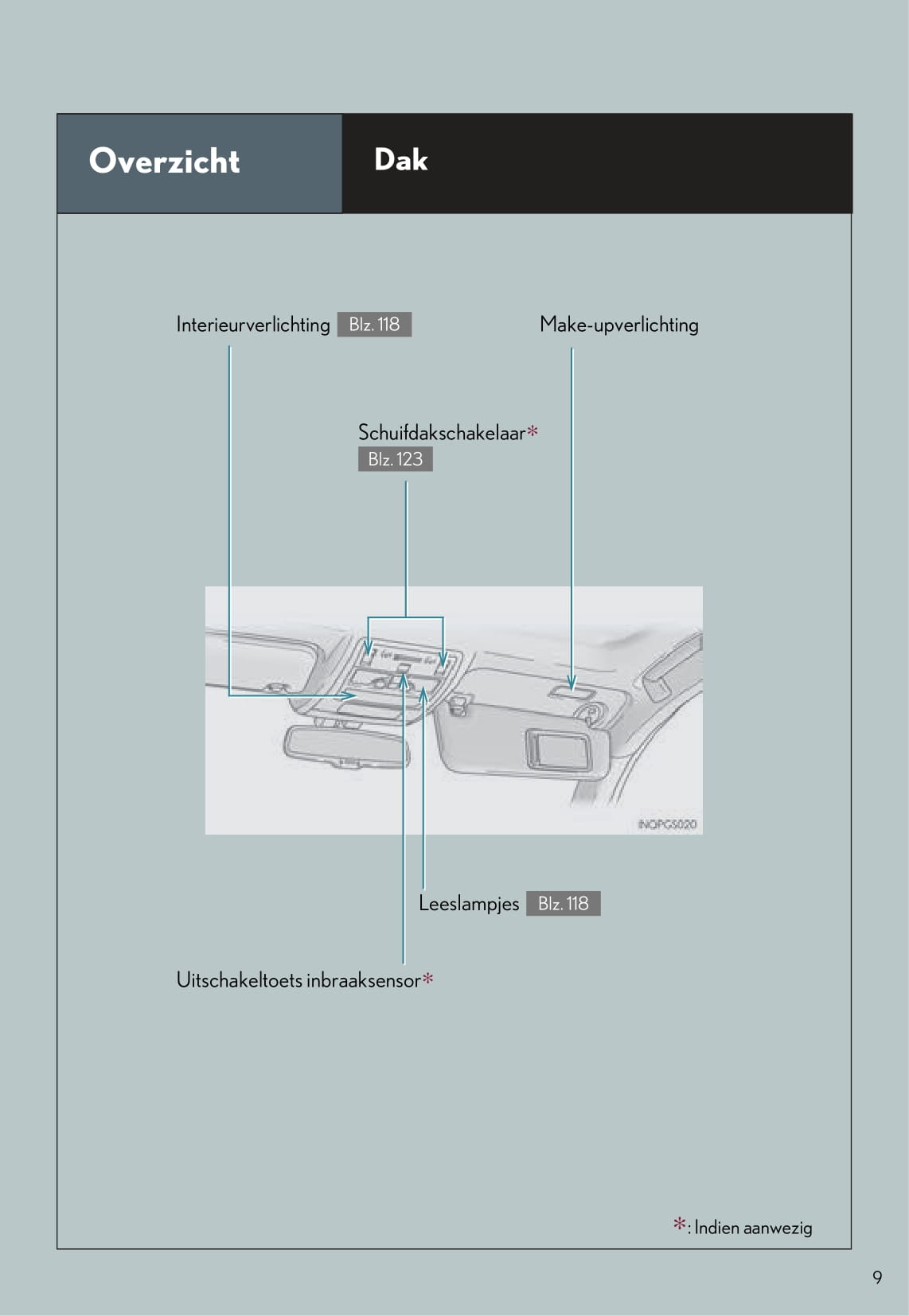 Overzicht

Dak

Interieurverlichting Blz. 118

Make-upverlichting

Schuifdakschakelaar*
Blz. 123

INQPGS020

Leeslampjes Blz. 118

Uitschakeltoets inbraaksensor*

*: Indien aanwezig

9