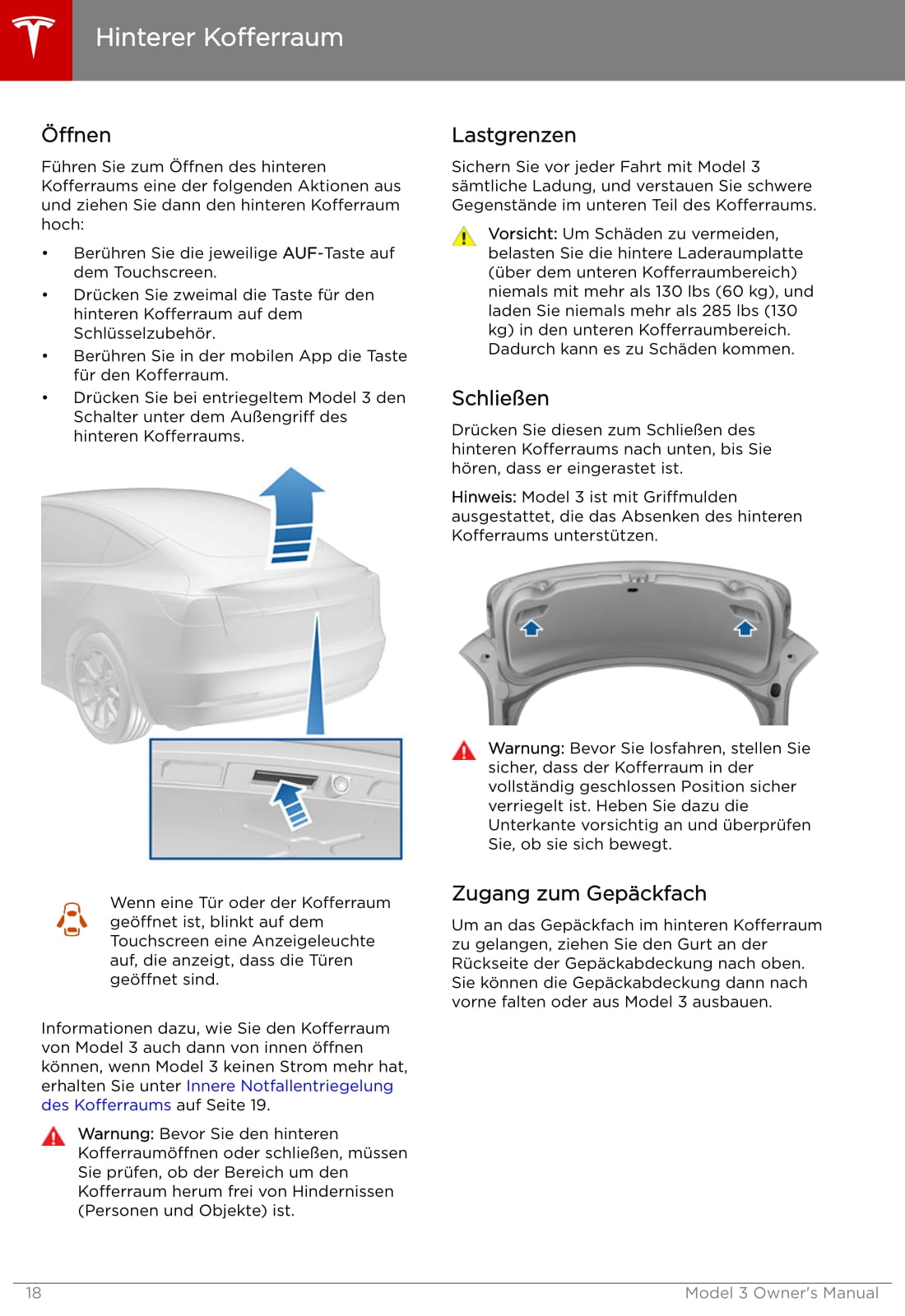 Hinterer Kofferraum

Öffnen

Führen Sie zum Öffnen des hinteren Kofferraums eine der folgenden Aktionen aus und ziehen Sie dann den hinteren Kofferraum hoch:

• Berühren Sie die jeweilige AUF-Taste auf dem Touchscreen.
• Drücken Sie zweimal die Taste für den hinteren Kofferraum auf dem Schlüsselzubehör.
• Berühren Sie in der mobilen App die Taste für den Kofferraum.
• Drücken Sie bei entriegeltem Model 3 den Schalter unter dem Außengriff des hinteren Kofferraums.

Wenn eine Tür oder der Kofferraum geöffnet ist, blinkt auf dem Touchscreen eine Anzeigeleuchte auf, die anzeigt, dass die Türen geöffnet sind.

Informationen dazu, wie Sie den Kofferraum von Model 3 auch dann von innen öffnen können, wenn Model 3 keinen Strom mehr hat, erhalten Sie unter Innere Notfallentriegelung des Kofferraums auf Seite 19.

Warnung: Bevor Sie den hinteren Kofferraumöffnen oder schließen, müssen Sie prüfen, ob der Bereich um den Kofferraum herum frei von Hindernissen (Personen und Objekte) ist.

Lastgrenzen

Sichern Sie vor jeder Fahrt mit Model 3 sämtliche Ladung, und verstauen Sie schwere Gegenstände im unteren Teil des Kofferraums.

Vorsicht: Um Schäden zu vermeiden, belasten Sie die hintere Laderaumplatte (über dem unteren Kofferraumbereich) niemals mit mehr als 130 lbs (60 kg), und laden Sie niemals mehr als 285 lbs (130 kg) in den unteren Kofferraumbereich. Dadurch kann es zu Schäden kommen.

Schließen

Drücken Sie diesen zum Schließen des hinteren Kofferraums nach unten, bis Sie hören, dass er eingerastet ist.

Hinweis: Model 3 ist mit Griffmulden ausgestattet, die das Absenken des hinteren Kofferraums unterstützen.

Warnung: Bevor Sie losfahren, stellen Sie sicher, dass der Kofferraum in der vollständig geschlossen Position sicher verriegelt ist. Heben Sie dazu die Unterkante vorsichtig an und überprüfen Sie, ob sie sich bewegt.

Zugang zum Gepäckfach

Um an das Gepäckfach im hinteren Kofferraum zu gelangen, ziehen Sie den Gurt an der Rückseite der Gepäckabdeckung nach oben. Sie können die Gepäckabdeckung dann nach vorne falten oder aus Model 3 ausbauen.

18 Model 3 Owner's Manual