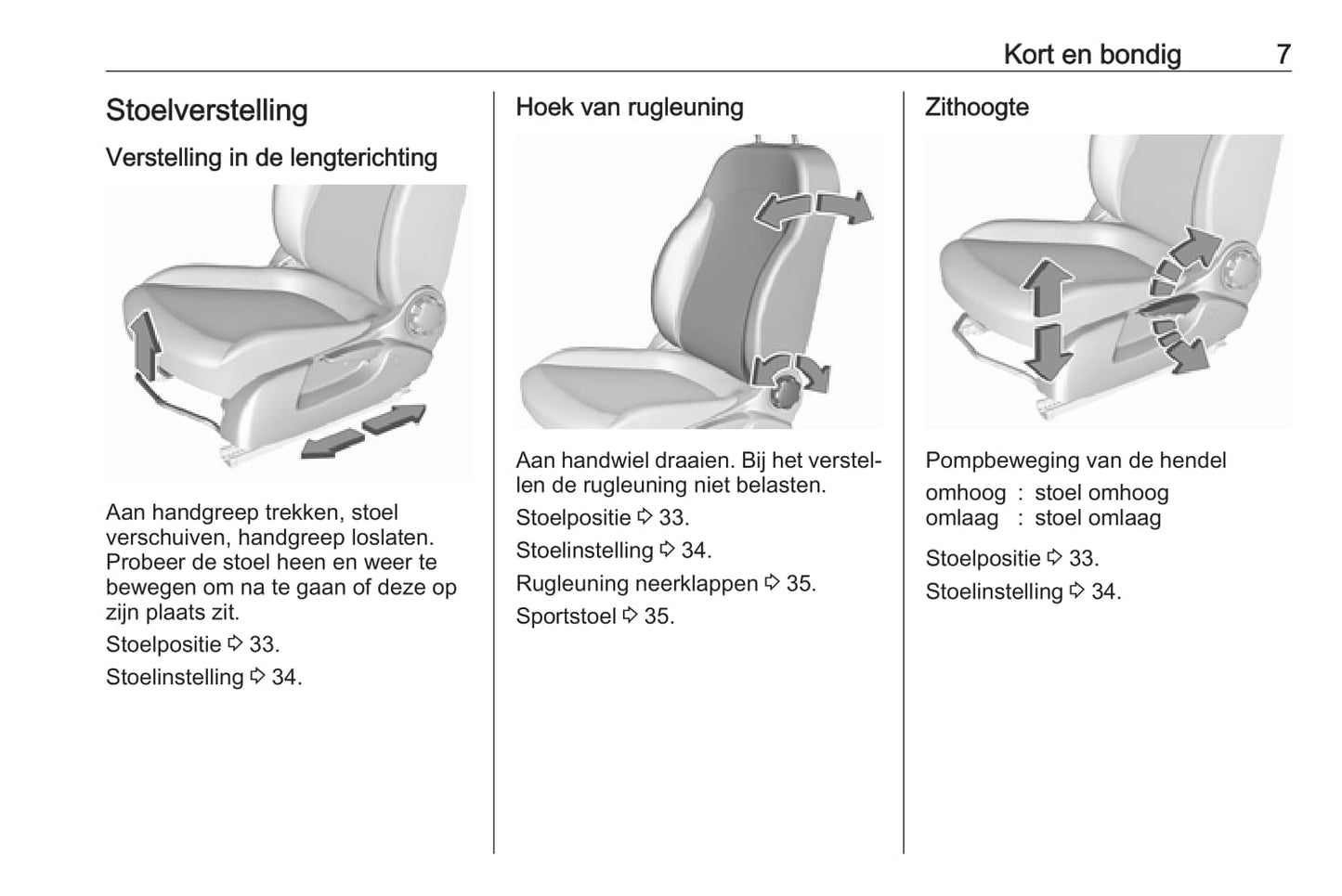 Kort en bondig 7

Stoelverstelling

Verstelling in de lengterichting

Aan handgreep trekken, stoel verschuiven, handgreep loslaten. Probeer de stoel heen en weer te bewegen om na te gaan of deze op zijn plaats zit.

Stoelpositie ⇨ 33.

Stoelinstelling ⇨ 34.

Hoek van rugleuning

Aan handwiel draaien. Bij het verstellen de rugleuning niet belasten.

Stoelpositie ⇨ 33.

Stoelinstelling ⇨ 34.

Rugleuning neerklappen ⇨ 35.

Sportstoel ⇨ 35.

Zithoogte

Pompbeweging van de hendel

omhoog : stoel omhoog
omlaag : stoel omlaag

Stoelpositie ⇨ 33.

Stoelinstelling ⇨ 34.