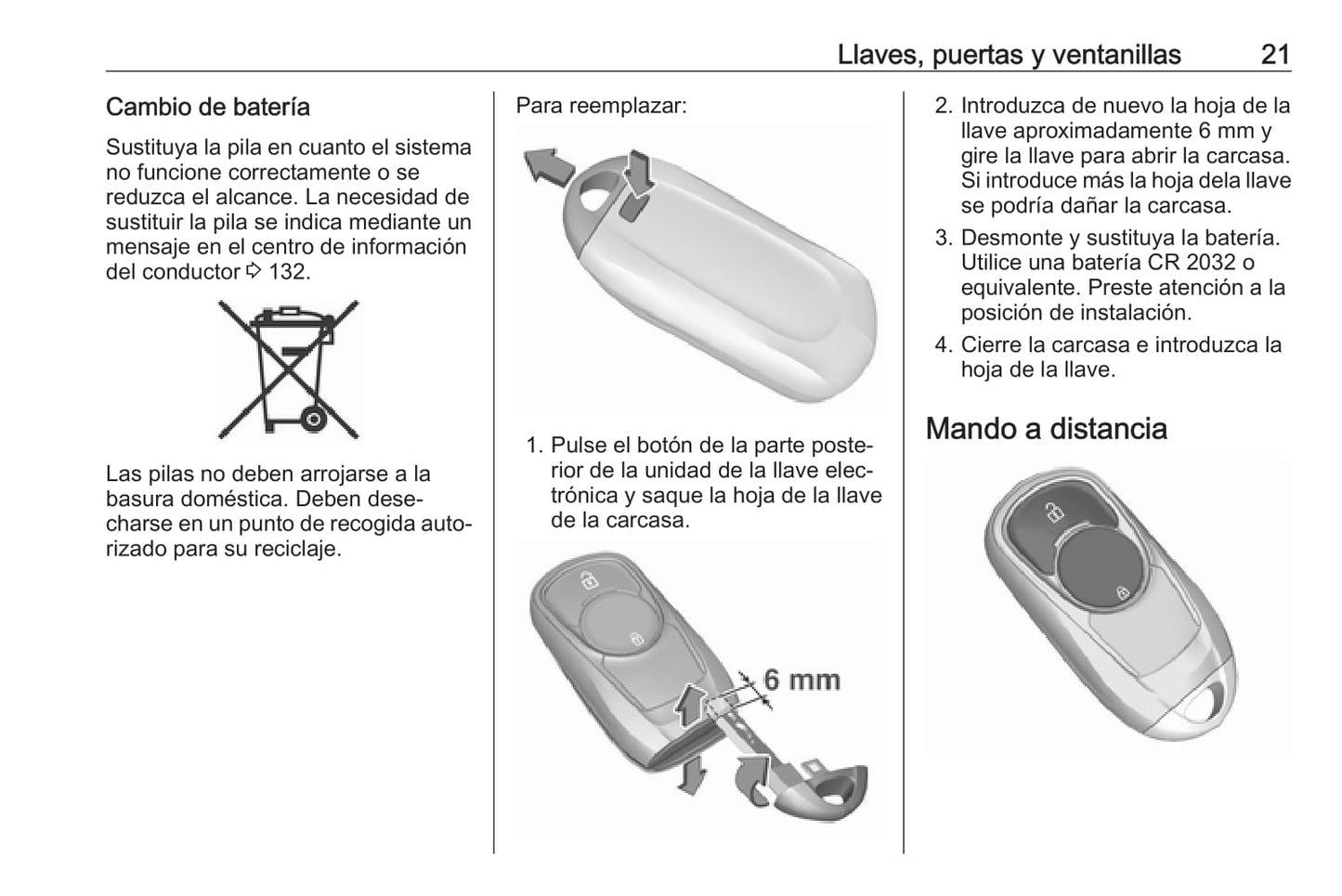 Llaves, puertas y ventanillas 21

Cambio de batería

Sustituya la pila en cuanto el sistema no funcione correctamente o se reduzca el alcance. La necesidad de sustituir la pila se indica mediante un mensaje en el centro de información del conductor ⇨ 132.

Las pilas no deben arrojarse a la basura doméstica. Deben desecharse en un punto de recogida autorizado para su reciclaje.

Para reemplazar:

1. Pulse el botón de la parte posterior de la unidad de la llave electrónica y saque la hoja de la llave de la carcasa.

6 mm

2. Introduzca de nuevo la hoja de la llave aproximadamente 6 mm y gire la llave para abrir la carcasa. Si introduce más la hoja dela llave se podría dañar la carcasa.
3. Desmonte y sustituya la batería. Utilice una batería CR 2032 o equivalente. Preste atención a la posición de instalación.
4. Cierre la carcasa e introduzca la hoja de la llave.

Mando a distancia