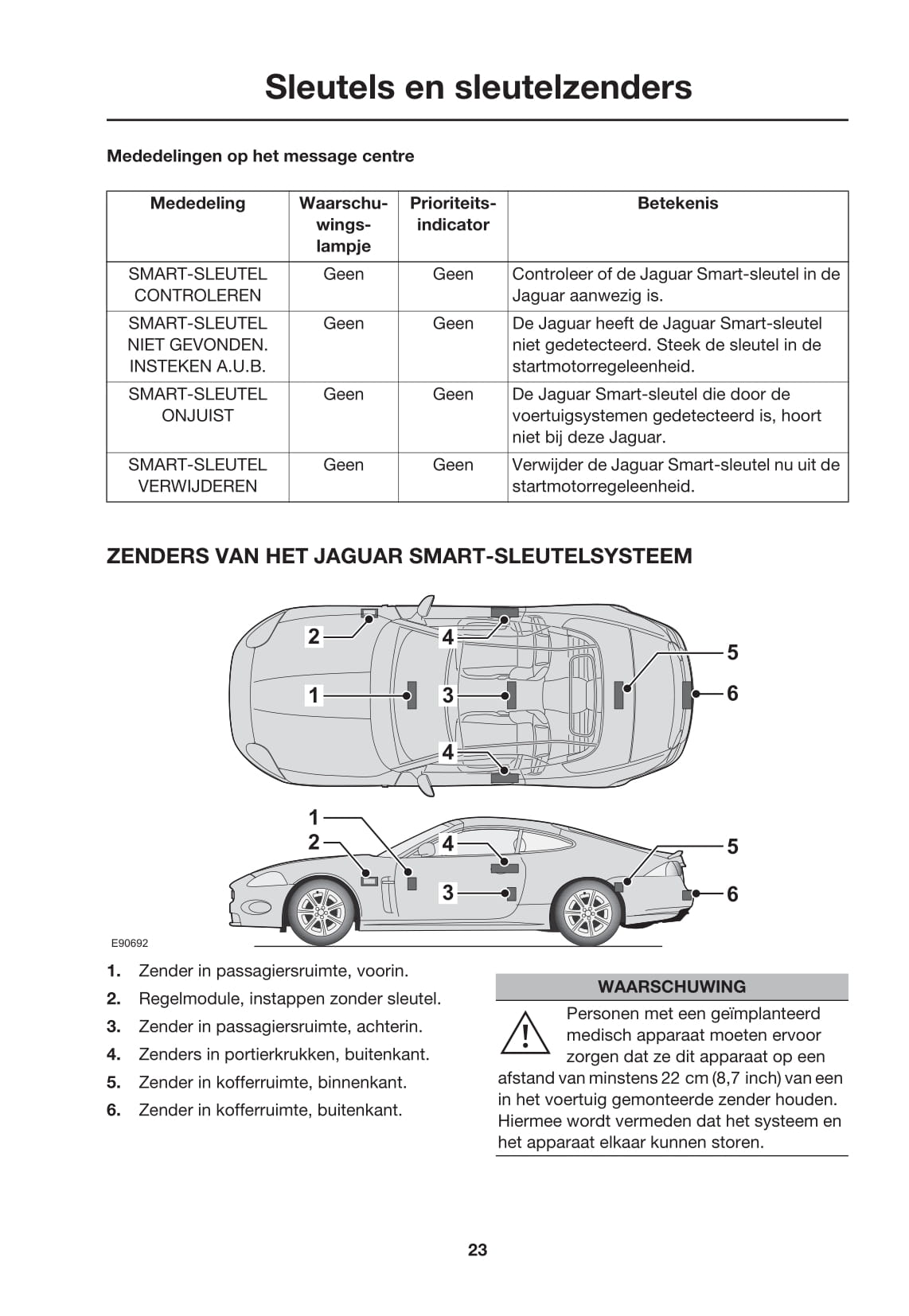 Sleutels en sleutelzenders

Mededelingen op het message centre

| Mededeling | Waarschuwingslampje | Prioriteitsindicator | Betekenis |
|---|---|---|---|
| SMART-SLEUTEL CONTROLEREN | Geen | Geen | Controleer of de Jaguar Smart-sleutel in de Jaguar aanwezig is. |
| SMART-SLEUTEL NIET GEVONDEN. INSTEKEN A.U.B. | Geen | Geen | De Jaguar heeft de Jaguar Smart-sleutel niet gedetecteerd. Steek de sleutel in de startmotorregeleenheid. |
| SMART-SLEUTEL ONJUIST | Geen | Geen | De Jaguar Smart-sleutel die door de voertuigsystemen gedetecteerd is, hoort niet bij deze Jaguar. |
| SMART-SLEUTEL VERWIJDEREN | Geen | Geen | Verwijder de Jaguar Smart-sleutel nu uit de startmotorregeleenheid. |

ZENDERS VAN HET JAGUAR SMART-SLEUTELSYSTEEM

2 4 5 1 3 6 4

1 2 4 5 3 6

E90692

1. Zender in passagiersruimte, voorin.
2. Regelmodule, instappen zonder sleutel.
3. Zender in passagiersruimte, achterin.
4. Zenders in portierkrukken, buitenkant.
5. Zender in kofferruimte, binnenkant.
6. Zender in kofferruimte, buitenkant.

WAARSCHUWING

Personen met een geïmplanteerd medisch apparaat moeten ervoor zorgen dat ze dit apparaat op een afstand van minstens 22 cm (8,7 inch) van een in het voertuig gemonteerde zender houden. Hiermee wordt vermeden dat het systeem en het apparaat elkaar kunnen storen.

23