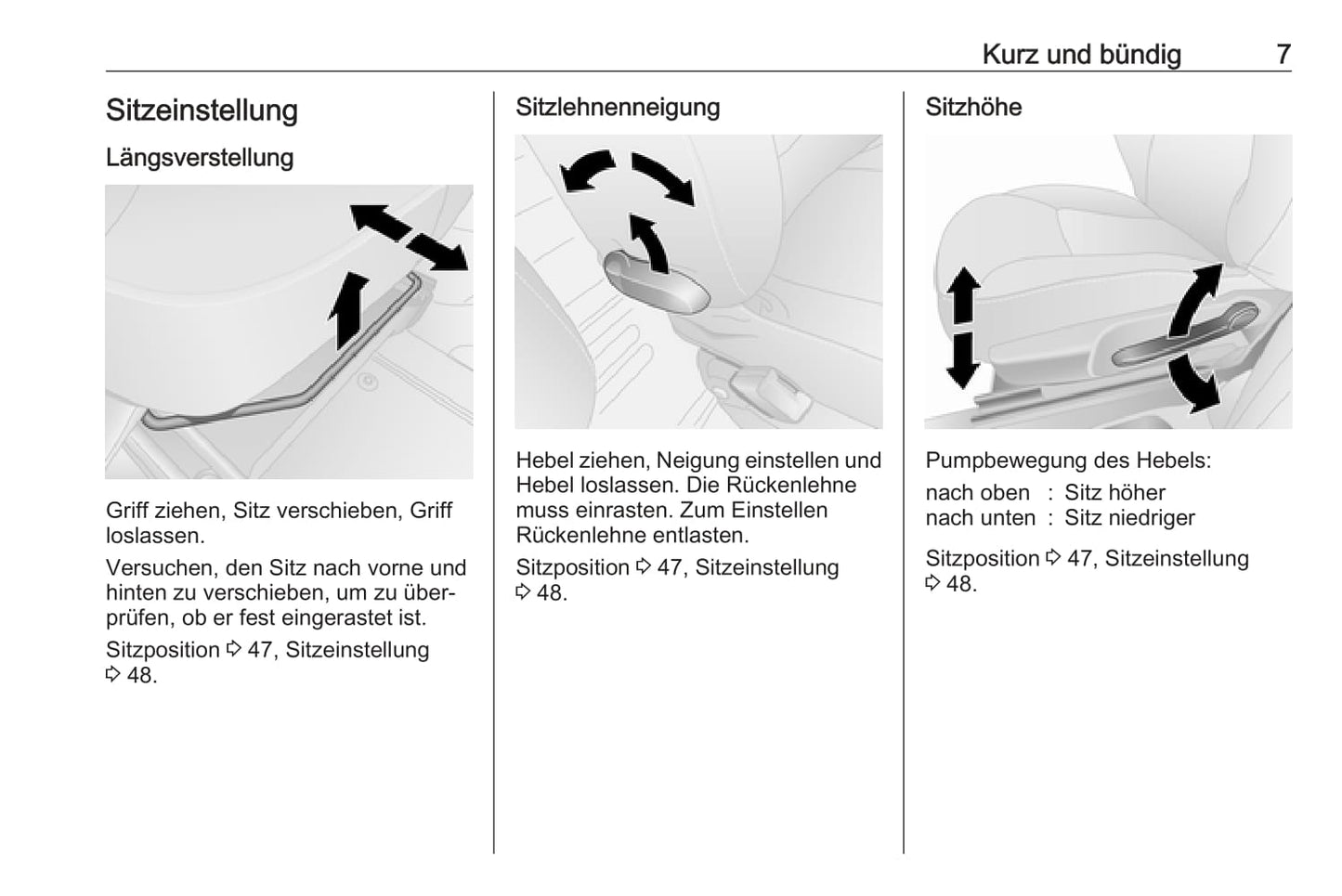 Kurz und bündig 7

Sitzeinstellung

Längsverstellung

Griff ziehen, Sitz verschieben, Griff loslassen.

Versuchen, den Sitz nach vorne und hinten zu verschieben, um zu überprüfen, ob er fest eingerastet ist.

Sitzposition ⇨ 47, Sitzeinstellung ⇨ 48.

Sitzlehnenneigung

Hebel ziehen, Neigung einstellen und Hebel loslassen. Die Rückenlehne muss einrasten. Zum Einstellen Rückenlehne entlasten.

Sitzposition ⇨ 47, Sitzeinstellung ⇨ 48.

Sitzhöhe

Pumpbewegung des Hebels:

nach oben : Sitz höher
nach unten : Sitz niedriger

Sitzposition ⇨ 47, Sitzeinstellung ⇨ 48.