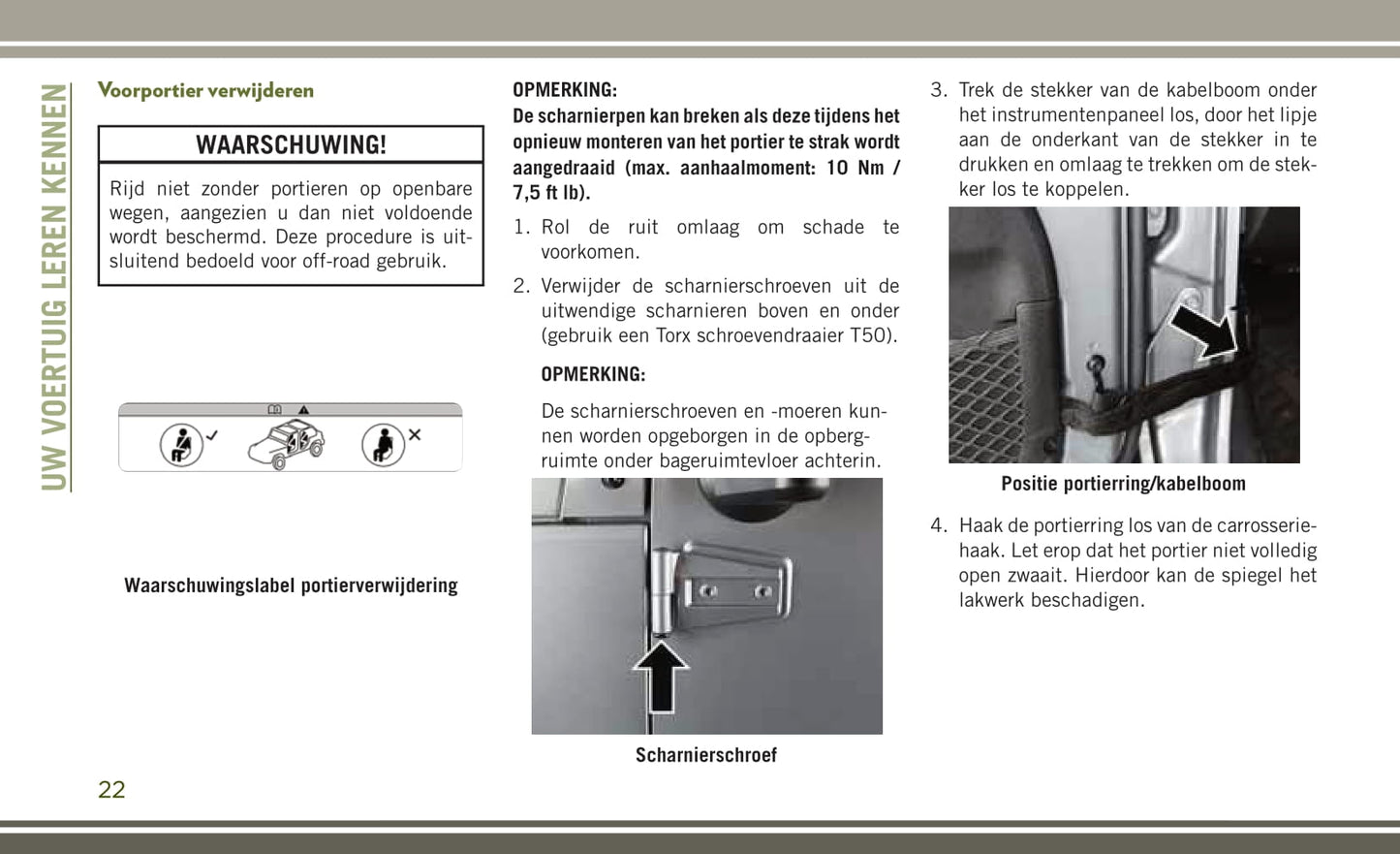 UW VOERTUIG LEREN KENNEN

Voorportier verwijderen

WAARSCHUWING!

Rijd niet zonder portieren op openbare wegen, aangezien u dan niet voldoende wordt beschermd. Deze procedure is uitsluitend bedoeld voor off-road gebruik.

Waarschuwingslabel portierverwijdering

OPMERKING:
De scharnierpen kan breken als deze tijdens het opnieuw monteren van het portier te strak wordt aangedraaid (max. aanhaalmoment: 10 Nm / 7,5 ft lb).

1. Rol de ruit omlaag om schade te voorkomen.

2. Verwijder de scharnierschroeven uit de uitwendige scharnieren boven en onder (gebruik een Torx schroevendraaier T50).

OPMERKING:

De scharnierschroeven en -moeren kunnen worden opgeborgen in de opbergruimte onder bageruimtevloer achterin.

Scharnierschroef

3. Trek de stekker van de kabelboom onder het instrumentenpaneel los, door het lipje aan de onderkant van de stekker in te drukken en omlaag te trekken om de stekker los te koppelen.

Positie portierring/kabelboom

4. Haak de portierring los van de carrosseriehaak. Let erop dat het portier niet volledig open zwaait. Hierdoor kan de spiegel het lakwerk beschadigen.

22