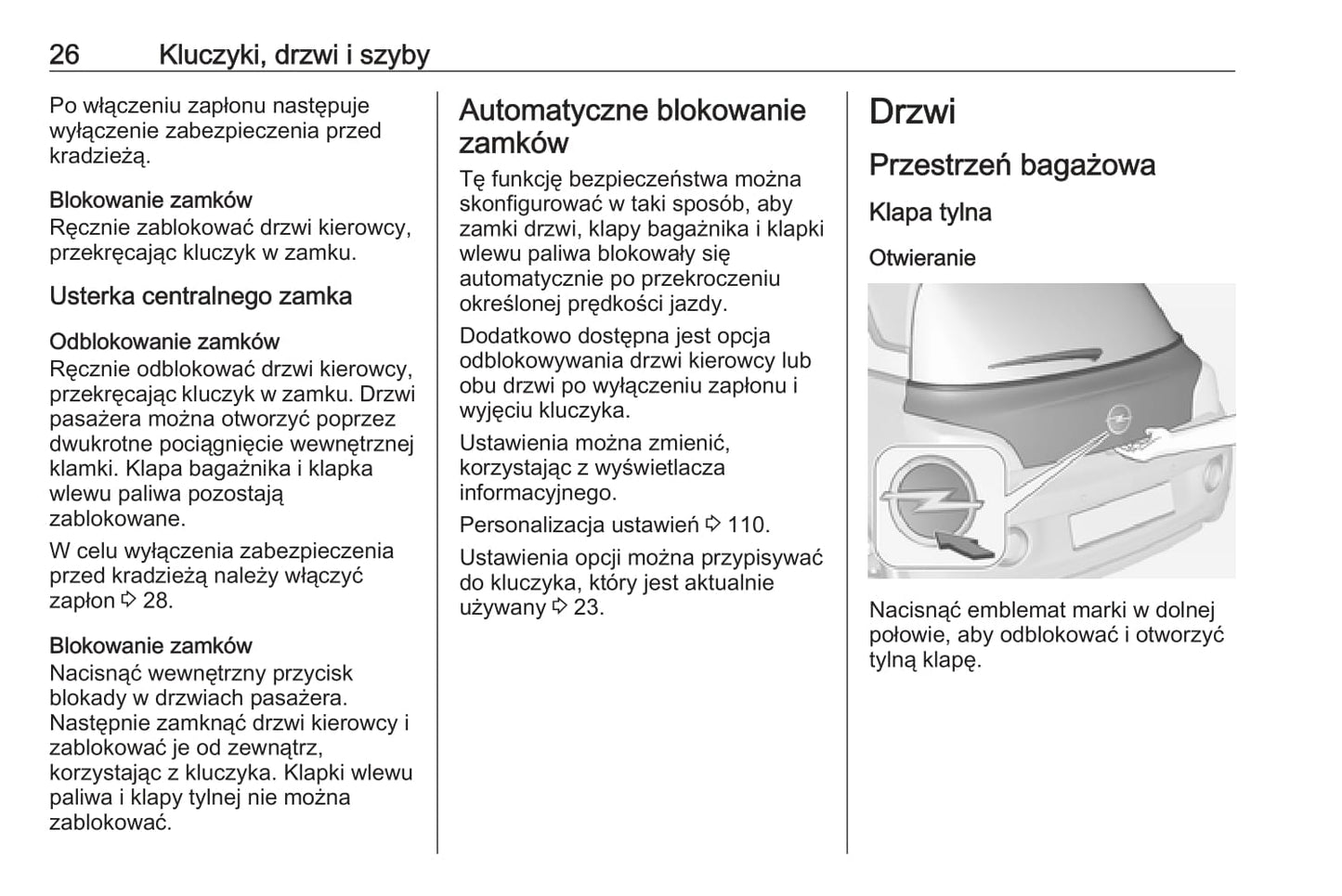 26 Kluczyki, drzwi i szyby

Po włączeniu zapłonu następuje wyłączenie zabezpieczenia przed kradzieżą.

Blokowanie zamków
Ręcznie zablokować drzwi kierowcy, przekręcając kluczyk w zamku.

Usterka centralnego zamka

Odblokowanie zamków
Ręcznie odblokować drzwi kierowcy, przekręcając kluczyk w zamku. Drzwi pasażera można otworzyć poprzez dwukrotne pociągnięcie wewnętrznej klamki. Klapa bagażnika i klapka wlewu paliwa pozostają zablokowane.

W celu wyłączenia zabezpieczenia przed kradzieżą należy włączyć zapłon ⇨ 28.

Blokowanie zamków
Nacisnąć wewnętrzny przycisk blokady w drzwiach pasażera. Następnie zamknąć drzwi kierowcy i zablokować je od zewnątrz, korzystając z kluczyka. Klapki wlewu paliwa i klapy tylnej nie można zablokować.

Automatyczne blokowanie zamków

Tę funkcję bezpieczeństwa można skonfigurować w taki sposób, aby zamki drzwi, klapy bagażnika i klapki wlewu paliwa blokowały się automatycznie po przekroczeniu określonej prędkości jazdy.

Dodatkowo dostępna jest opcja odblokowywania drzwi kierowcy lub obu drzwi po wyłączeniu zapłonu i wyjęciu kluczyka.

Ustawienia można zmienić, korzystając z wyświetlacza informacyjnego.

Personalizacja ustawień ⇨ 110.

Ustawienia opcji można przypisywać do kluczyka, który jest aktualnie używany ⇨ 23.

Drzwi

Przestrzeń bagażowa

Klapa tylna

Otwieranie

Nacisnąć emblemat marki w dolnej połowie, aby odblokować i otworzyć tylną klapę.