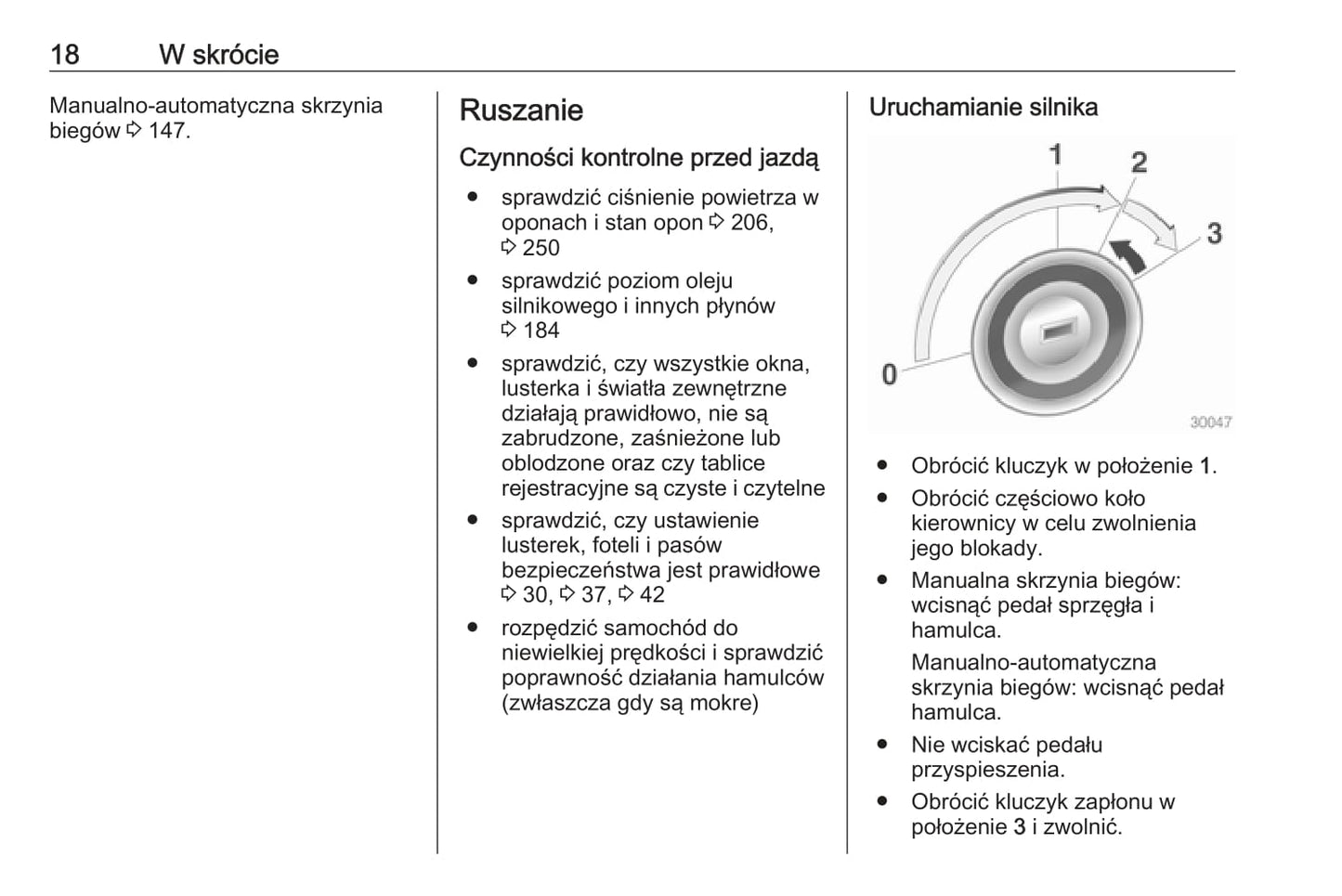 18 W skrócie

Manualno-automatyczna skrzynia biegów ⇨ 147.

Ruszanie

Czynności kontrolne przed jazdą

● sprawdzić ciśnienie powietrza w oponach i stan opon ⇨ 206, ⇨ 250
● sprawdzić poziom oleju silnikowego i innych płynów ⇨ 184
● sprawdzić, czy wszystkie okna, lusterka i światła zewnętrzne działają prawidłowo, nie są zabrudzone, zaśnieżone lub oblodzone oraz czy tablice rejestracyjne są czyste i czytelne
● sprawdzić, czy ustawienie lusterek, foteli i pasów bezpieczeństwa jest prawidłowe ⇨ 30, ⇨ 37, ⇨ 42
● rozpędzić samochód do niewielkiej prędkości i sprawdzić poprawność działania hamulców (zwłaszcza gdy są mokre)

Uruchamianie silnika

1
2
3
0
30047

● Obrócić kluczyk w położenie 1.
● Obrócić częściowo koło kierownicy w celu zwolnienia jego blokady.
● Manualna skrzynia biegów: wcisnąć pedał sprzęgła i hamulca.
Manualno-automatyczna skrzynia biegów: wcisnąć pedał hamulca.
● Nie wciskać pedału przyspieszenia.
● Obrócić kluczyk zapłonu w położenie 3 i zwolnić.