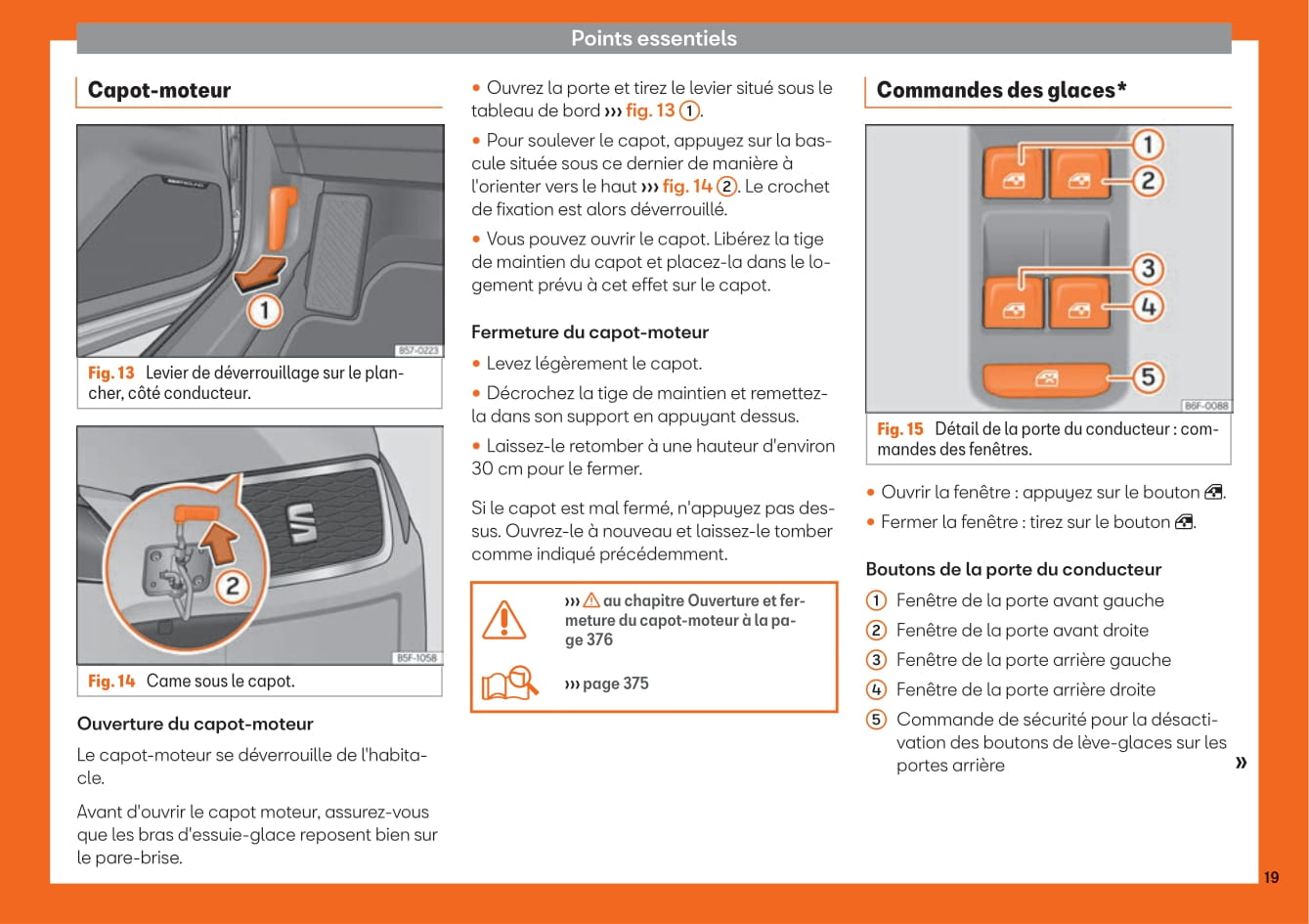 Points essentiels

Capot-moteur

1

B57-0223

Fig. 13 Levier de déverrouillage sur le plancher, côté conducteur.

2

B5F-1058

Fig. 14 Came sous le capot.

Ouverture du capot-moteur

Le capot-moteur se déverrouille de l'habitacle.

Avant d'ouvrir le capot moteur, assurez-vous que les bras d'essuie-glace reposent bien sur le pare-brise.

• Ouvrez la porte et tirez le levier situé sous le tableau de bord ››› fig. 13 1.

• Pour soulever le capot, appuyez sur la bascule située sous ce dernier de manière à l'orienter vers le haut ››› fig. 14 2. Le crochet de fixation est alors déverrouillé.

• Vous pouvez ouvrir le capot. Libérez la tige de maintien du capot et placez-la dans le logement prévu à cet effet sur le capot.

Fermeture du capot-moteur

• Levez légèrement le capot.

• Décrochez la tige de maintien et remettez-la dans son support en appuyant dessus.

• Laissez-le retomber à une hauteur d'environ 30 cm pour le fermer.

Si le capot est mal fermé, n'appuyez pas dessus. Ouvrez-le à nouveau et laissez-le tomber comme indiqué précédemment.

››› ⚠ au chapitre Ouverture et fermeture du capot-moteur à la page 376

››› page 375

Commandes des glaces*

1
2
3
4
5

B6F-0088

Fig. 15 Détail de la porte du conducteur : commandes des fenêtres.

• Ouvrir la fenêtre : appuyez sur le bouton.

• Fermer la fenêtre : tirez sur le bouton.

Boutons de la porte du conducteur

1 Fenêtre de la porte avant gauche
2 Fenêtre de la porte avant droite
3 Fenêtre de la porte arrière gauche
4 Fenêtre de la porte arrière droite
5 Commande de sécurité pour la désactivation des boutons de lève-glaces sur les portes arrière

»

19