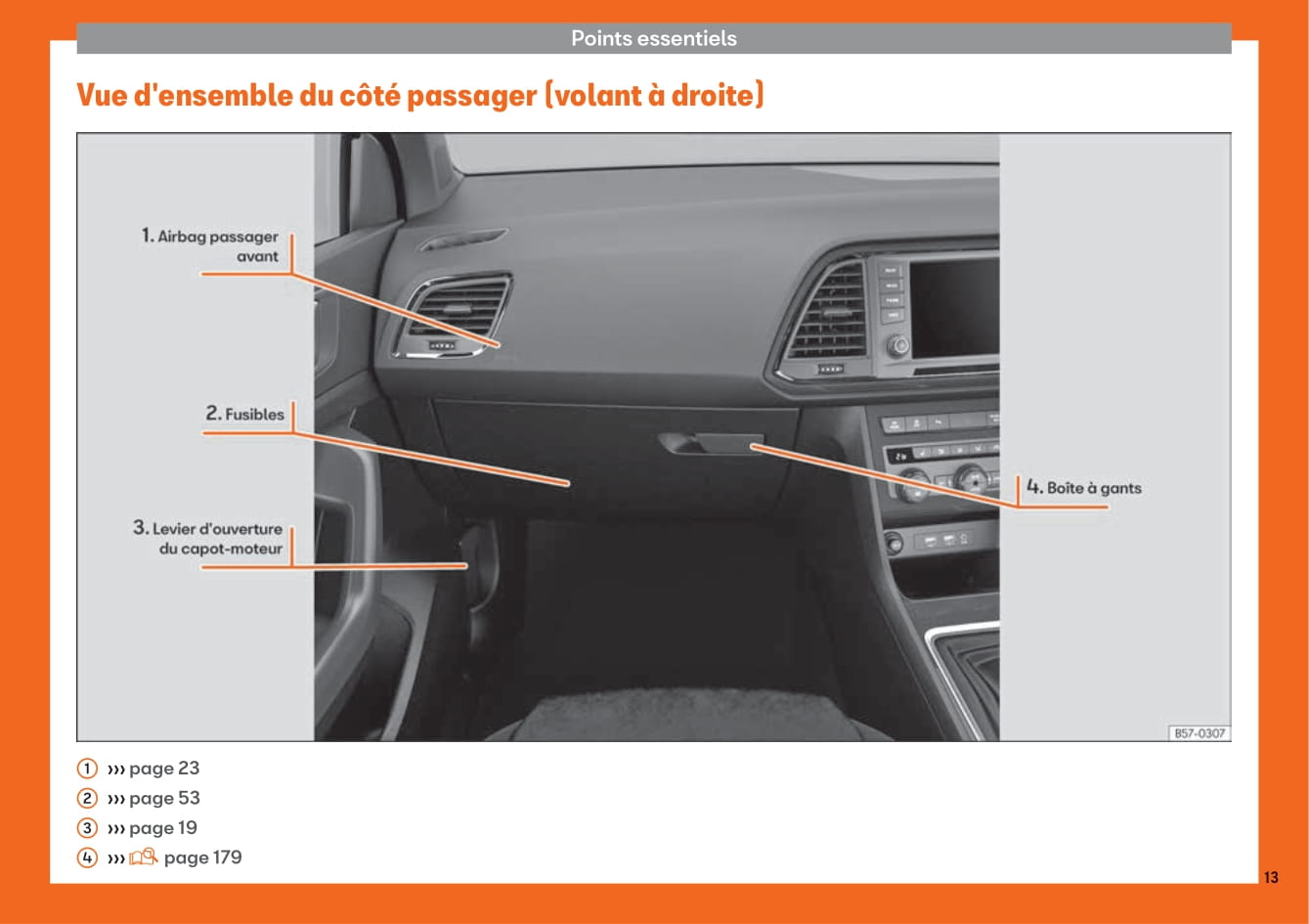 Points essentiels

Vue d'ensemble du côté passager (volant à droite)

1. Airbag passager avant

2. Fusibles

3. Levier d'ouverture du capot-moteur

4. Boîte à gants

B57-0307

① ››› page 23
② ››› page 53
③ ››› page 19
④ ››› page 179

13