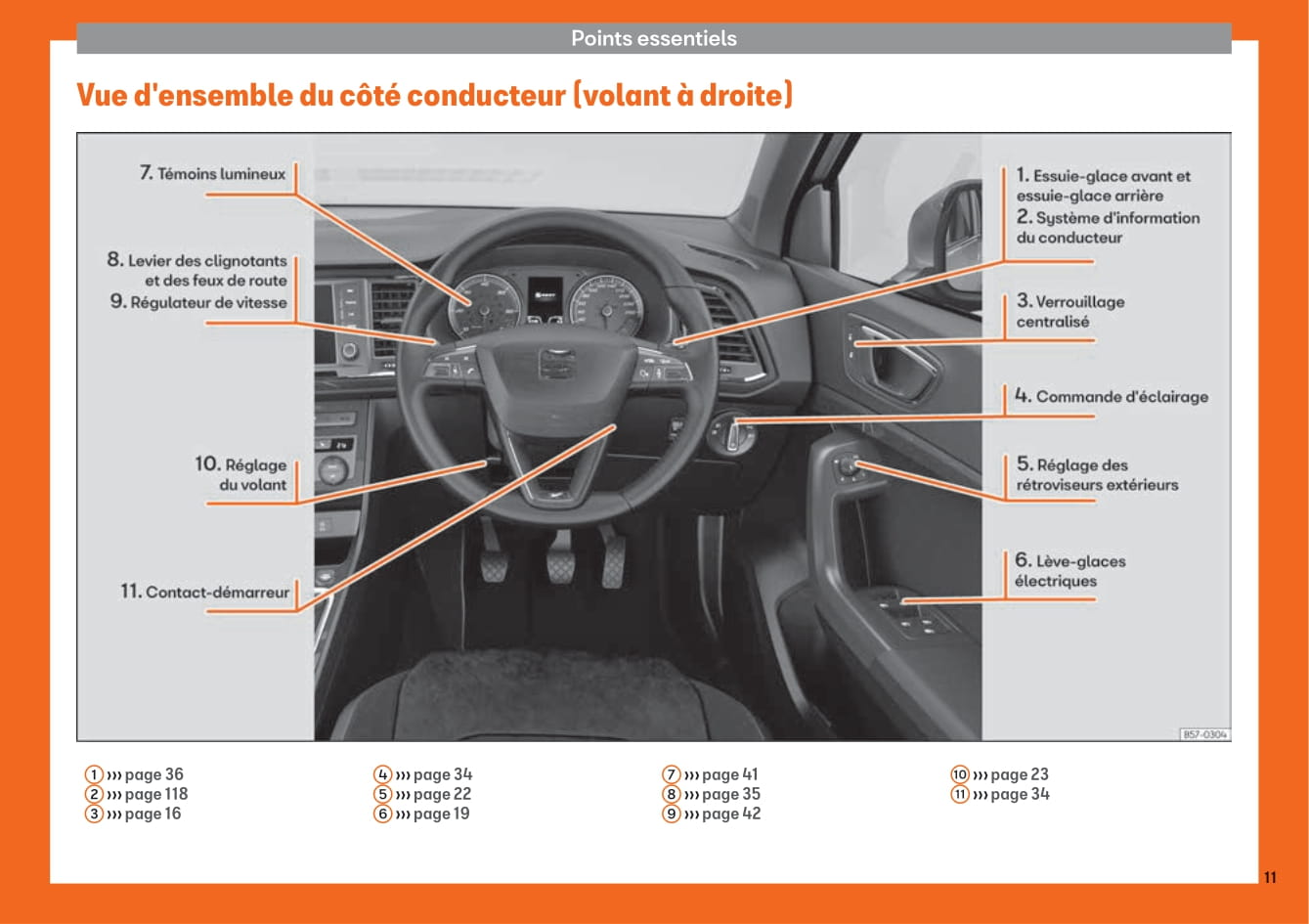 Points essentiels

Vue d'ensemble du côté conducteur (volant à droite)

7. Témoins lumineux

8. Levier des clignotants et des feux de route
9. Régulateur de vitesse

10. Réglage du volant

11. Contact-démarreur

1. Essuie-glace avant et essuie-glace arrière
2. Système d'information du conducteur

3. Verrouillage centralisé

4. Commande d'éclairage

5. Réglage des rétroviseurs extérieurs

6. Lève-glaces électriques

B57-0304

1 ››› page 36
2 ››› page 118
3 ››› page 16

4 ››› page 34
5 ››› page 22
6 ››› page 19

7 ››› page 41
8 ››› page 35
9 ››› page 42

10 ››› page 23
11 ››› page 34

11