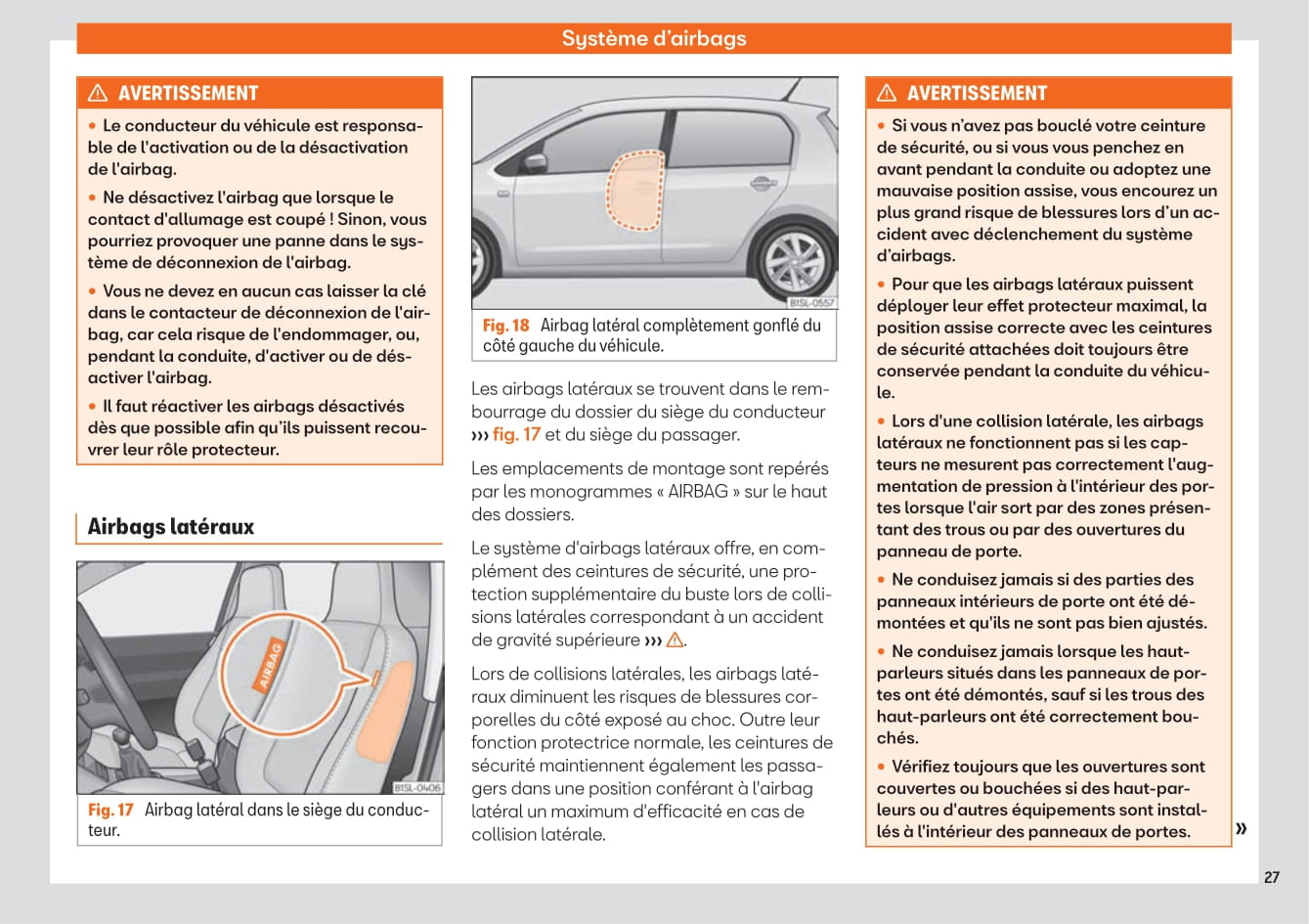 Système d'airbags

⚠ AVERTISSEMENT

• Le conducteur du véhicule est responsable de l'activation ou de la désactivation de l'airbag.

• Ne désactivez l'airbag que lorsque le contact d'allumage est coupé ! Sinon, vous pourriez provoquer une panne dans le système de déconnexion de l'airbag.

• Vous ne devez en aucun cas laisser la clé dans le contacteur de déconnexion de l'airbag, car cela risque de l'endommager, ou, pendant la conduite, d'activer ou de désactiver l'airbag.

• Il faut réactiver les airbags désactivés dès que possible afin qu'ils puissent recouvrer leur rôle protecteur.

Airbags latéraux

AIRBAG

B1SL-0406

Fig. 17 Airbag latéral dans le siège du conducteur.

B1SL-0557

Fig. 18 Airbag latéral complètement gonflé du côté gauche du véhicule.

Les airbags latéraux se trouvent dans le rembourrage du dossier du siège du conducteur ››› fig. 17 et du siège du passager.

Les emplacements de montage sont repérés par les monogrammes « AIRBAG » sur le haut des dossiers.

Le système d'airbags latéraux offre, en complément des ceintures de sécurité, une protection supplémentaire du buste lors de collisions latérales correspondant à un accident de gravité supérieure ››› ⚠.

Lors de collisions latérales, les airbags latéraux diminuent les risques de blessures corporelles du côté exposé au choc. Outre leur fonction protectrice normale, les ceintures de sécurité maintiennent également les passagers dans une position conférant à l'airbag latéral un maximum d'efficacité en cas de collision latérale.

⚠ AVERTISSEMENT

• Si vous n'avez pas bouclé votre ceinture de sécurité, ou si vous vous penchez en avant pendant la conduite ou adoptez une mauvaise position assise, vous encourez un plus grand risque de blessures lors d'un accident avec déclenchement du système d'airbags.

• Pour que les airbags latéraux puissent déployer leur effet protecteur maximal, la position assise correcte avec les ceintures de sécurité attachées doit toujours être conservée pendant la conduite du véhicule.

• Lors d'une collision latérale, les airbags latéraux ne fonctionnent pas si les capteurs ne mesurent pas correctement l'augmentation de pression à l'intérieur des portes lorsque l'air sort par des zones présentant des trous ou par des ouvertures du panneau de porte.

• Ne conduisez jamais si des parties des panneaux intérieurs de porte ont été démontées et qu'ils ne sont pas bien ajustés.

• Ne conduisez jamais lorsque les haut-parleurs situés dans les panneaux de portes ont été démontés, sauf si les trous des haut-parleurs ont été correctement bouchés.

• Vérifiez toujours que les ouvertures sont couvertes ou bouchées si des haut-parleurs ou d'autres équipements sont installés à l'intérieur des panneaux de portes.

»

27