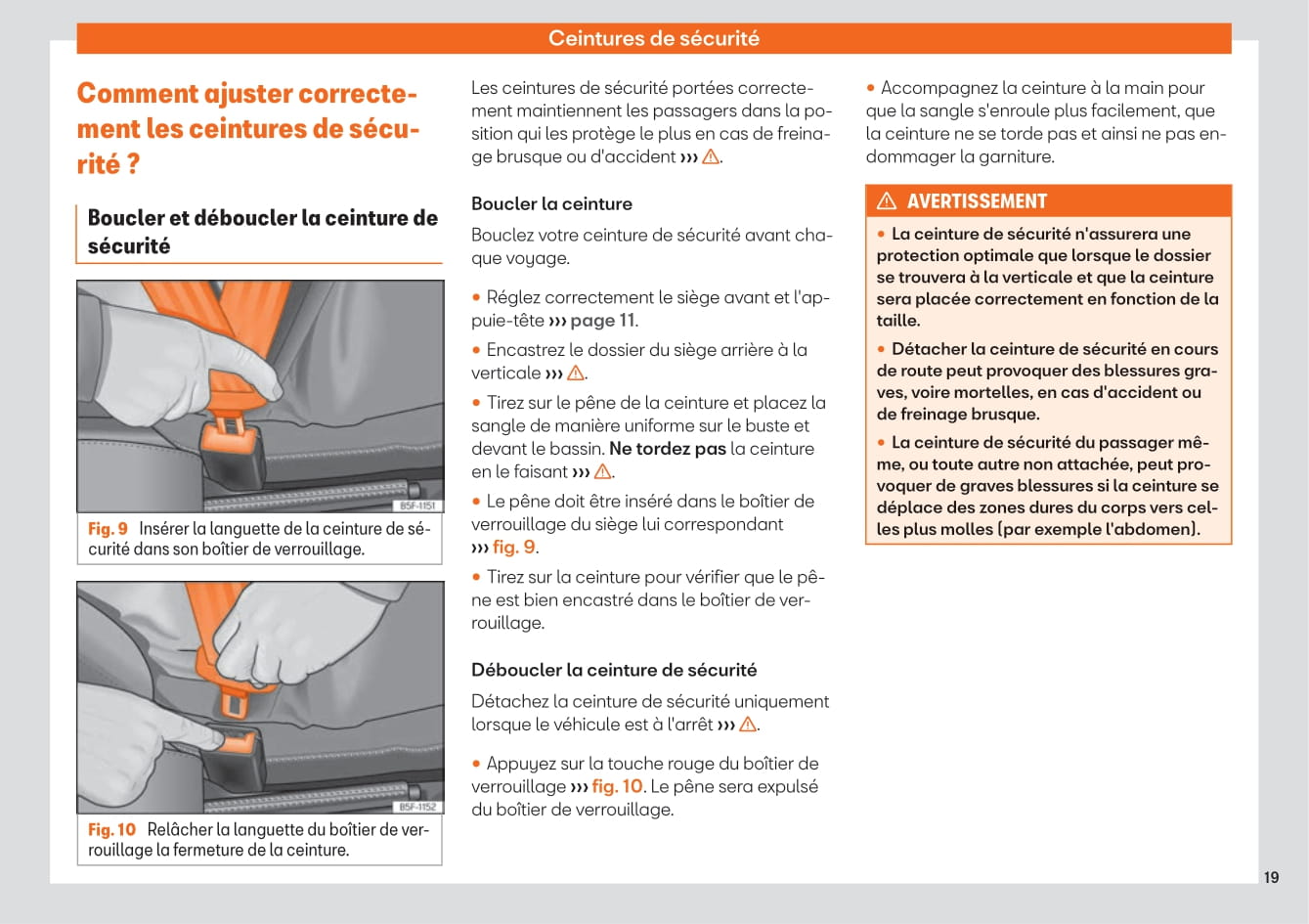 Ceintures de sécurité

Comment ajuster correctement les ceintures de sécurité ?

Boucler et déboucler la ceinture de sécurité

B5F-1151

Fig. 9 Insérer la languette de la ceinture de sécurité dans son boîtier de verrouillage.

B5F-1152

Fig. 10 Relâcher la languette du boîtier de verrouillage la fermeture de la ceinture.

Les ceintures de sécurité portées correctement maintiennent les passagers dans la position qui les protège le plus en cas de freinage brusque ou d'accident ››› ⚠.

Boucler la ceinture

Bouclez votre ceinture de sécurité avant chaque voyage.

• Réglez correctement le siège avant et l'appuie-tête ››› page 11.

• Encastrez le dossier du siège arrière à la verticale ››› ⚠.

• Tirez sur le pêne de la ceinture et placez la sangle de manière uniforme sur le buste et devant le bassin. Ne tordez pas la ceinture en le faisant ››› ⚠.

• Le pêne doit être inséré dans le boîtier de verrouillage du siège lui correspondant ››› fig. 9.

• Tirez sur la ceinture pour vérifier que le pêne est bien encastré dans le boîtier de verrouillage.

Déboucler la ceinture de sécurité

Détachez la ceinture de sécurité uniquement lorsque le véhicule est à l'arrêt ››› ⚠.

• Appuyez sur la touche rouge du boîtier de verrouillage ››› fig. 10. Le pêne sera expulsé du boîtier de verrouillage.

• Accompagnez la ceinture à la main pour que la sangle s'enroule plus facilement, que la ceinture ne se torde pas et ainsi ne pas endommager la garniture.

⚠ AVERTISSEMENT

• La ceinture de sécurité n'assurera une protection optimale que lorsque le dossier se trouvera à la verticale et que la ceinture sera placée correctement en fonction de la taille.

• Détacher la ceinture de sécurité en cours de route peut provoquer des blessures graves, voire mortelles, en cas d'accident ou de freinage brusque.

• La ceinture de sécurité du passager même, ou toute autre non attachée, peut provoquer de graves blessures si la ceinture se déplace des zones dures du corps vers celles plus molles (par exemple l'abdomen).

19