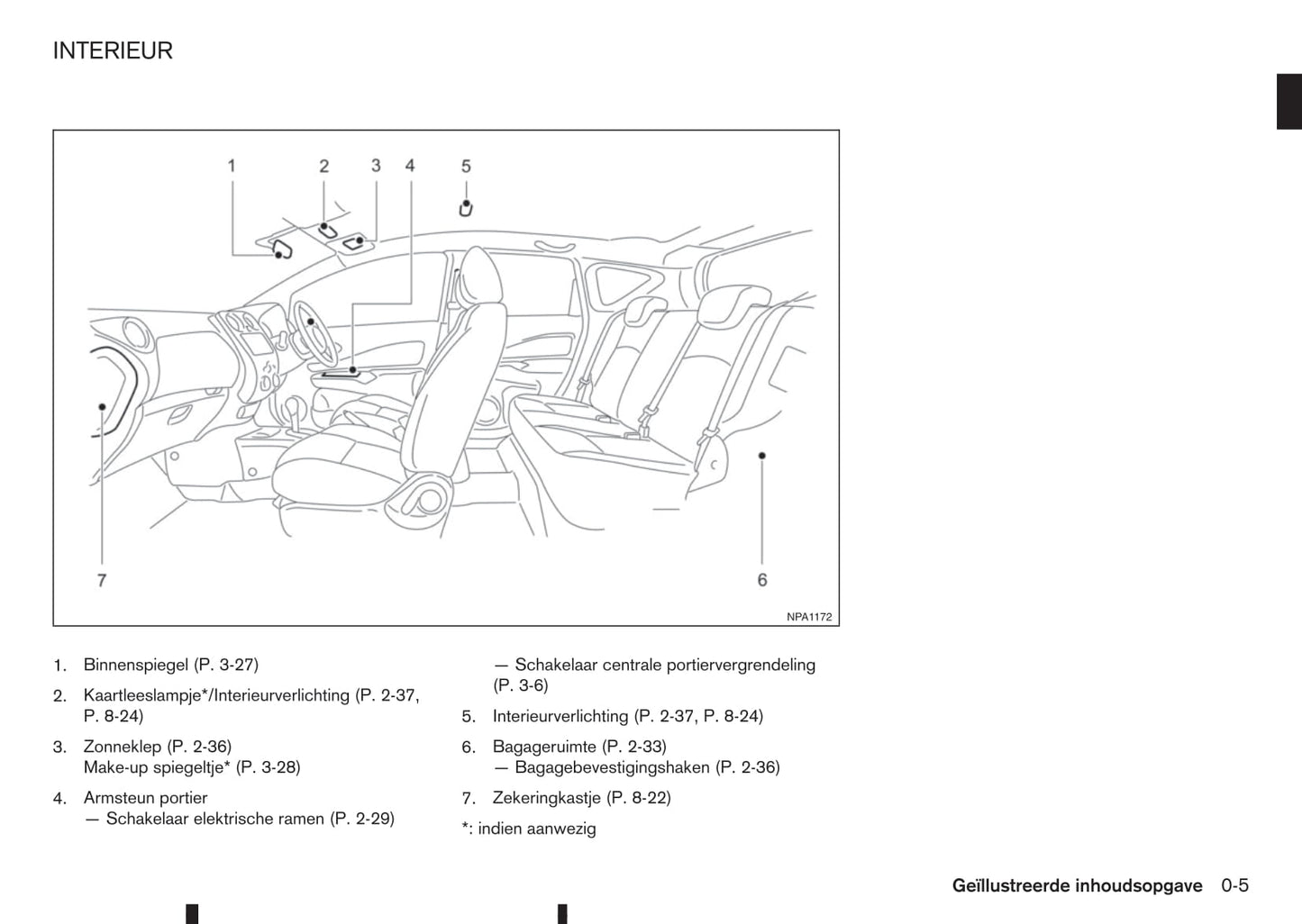 INTERIEUR

1 2 3 4 5

7 6

NPA1172

1. Binnenspiegel (P. 3-27)

2. Kaartleeslampje*/Interieurverlichting (P. 2-37, P. 8-24)

3. Zonneklep (P. 2-36)
Make-up spiegeltje* (P. 3-28)

4. Armsteun portier
— Schakelaar elektrische ramen (P. 2-29)
— Schakelaar centrale portiervergrendeling (P. 3-6)

5. Interieurverlichting (P. 2-37, P. 8-24)

6. Bagageruimte (P. 2-33)
— Bagagebevestigingshaken (P. 2-36)

7. Zekeringkastje (P. 8-22)

*: indien aanwezig

Geïllustreerde inhoudsopgave 0-5