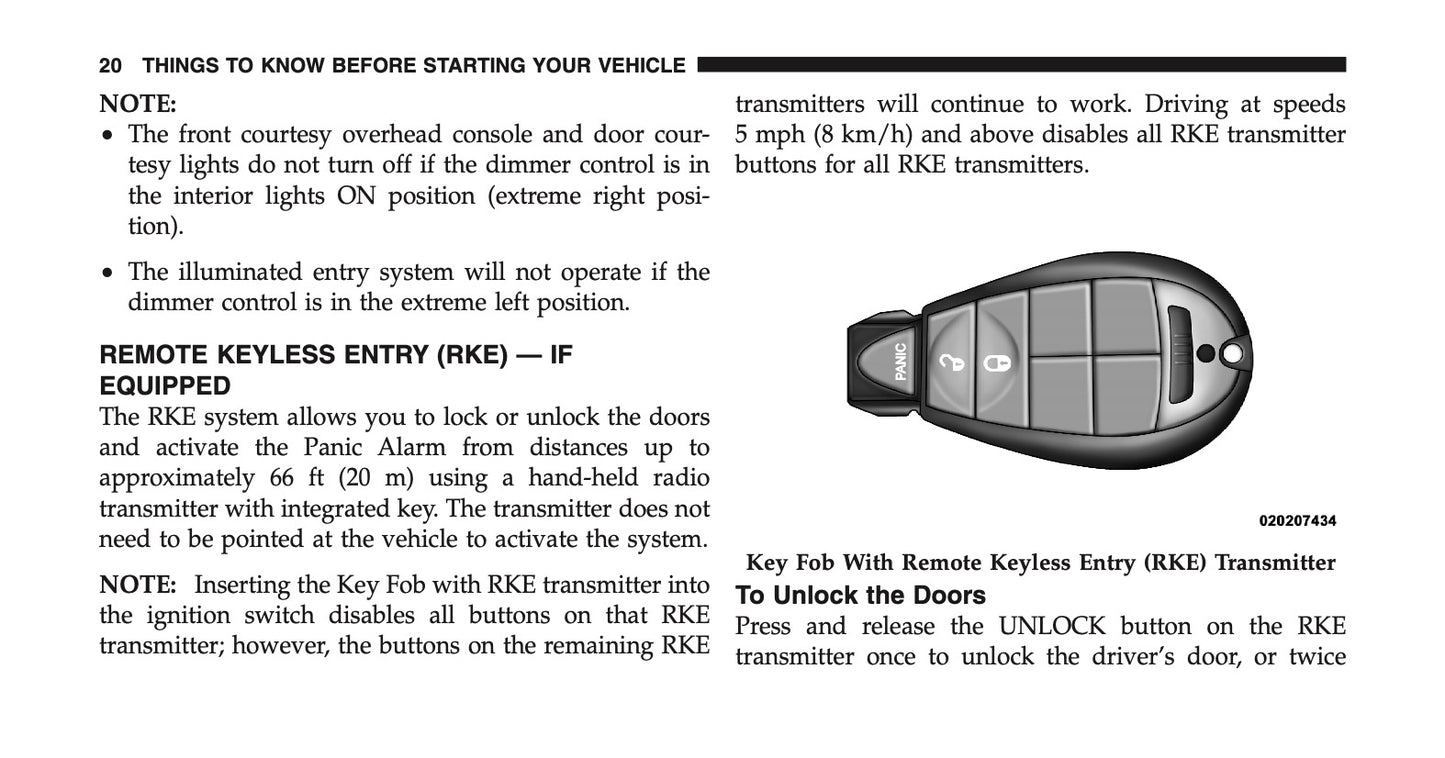 20 THINGS TO KNOW BEFORE STARTING YOUR VEHICLE

NOTE:
• The front courtesy overhead console and door courtesy lights do not turn off if the dimmer control is in the interior lights ON position (extreme right position).

• The illuminated entry system will not operate if the dimmer control is in the extreme left position.

REMOTE KEYLESS ENTRY (RKE) — IF EQUIPPED
The RKE system allows you to lock or unlock the doors and activate the Panic Alarm from distances up to approximately 66 ft (20 m) using a hand-held radio transmitter with integrated key. The transmitter does not need to be pointed at the vehicle to activate the system.

NOTE: Inserting the Key Fob with RKE transmitter into the ignition switch disables all buttons on that RKE transmitter; however, the buttons on the remaining RKE transmitters will continue to work. Driving at speeds 5 mph (8 km/h) and above disables all RKE transmitter buttons for all RKE transmitters.

PANIC

020207434

Key Fob With Remote Keyless Entry (RKE) Transmitter

To Unlock the Doors
Press and release the UNLOCK button on the RKE transmitter once to unlock the driver's door, or twice