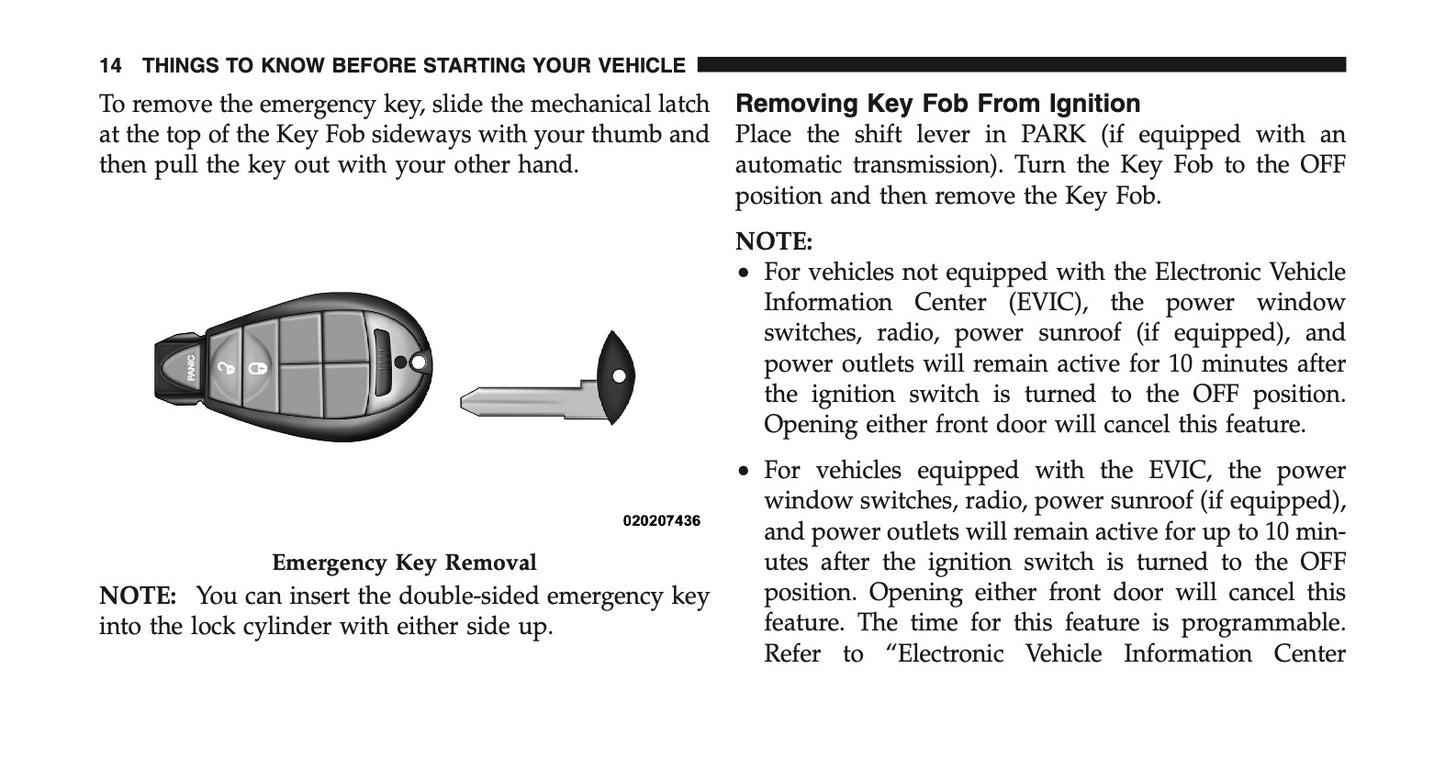 14 THINGS TO KNOW BEFORE STARTING YOUR VEHICLE

To remove the emergency key, slide the mechanical latch at the top of the Key Fob sideways with your thumb and then pull the key out with your other hand.

PANIC

020207436

Emergency Key Removal

NOTE: You can insert the double-sided emergency key into the lock cylinder with either side up.

Removing Key Fob From Ignition

Place the shift lever in PARK (if equipped with an automatic transmission). Turn the Key Fob to the OFF position and then remove the Key Fob.

NOTE:

• For vehicles not equipped with the Electronic Vehicle Information Center (EVIC), the power window switches, radio, power sunroof (if equipped), and power outlets will remain active for 10 minutes after the ignition switch is turned to the OFF position. Opening either front door will cancel this feature.

• For vehicles equipped with the EVIC, the power window switches, radio, power sunroof (if equipped), and power outlets will remain active for up to 10 minutes after the ignition switch is turned to the OFF position. Opening either front door will cancel this feature. The time for this feature is programmable. Refer to “Electronic Vehicle Information Center