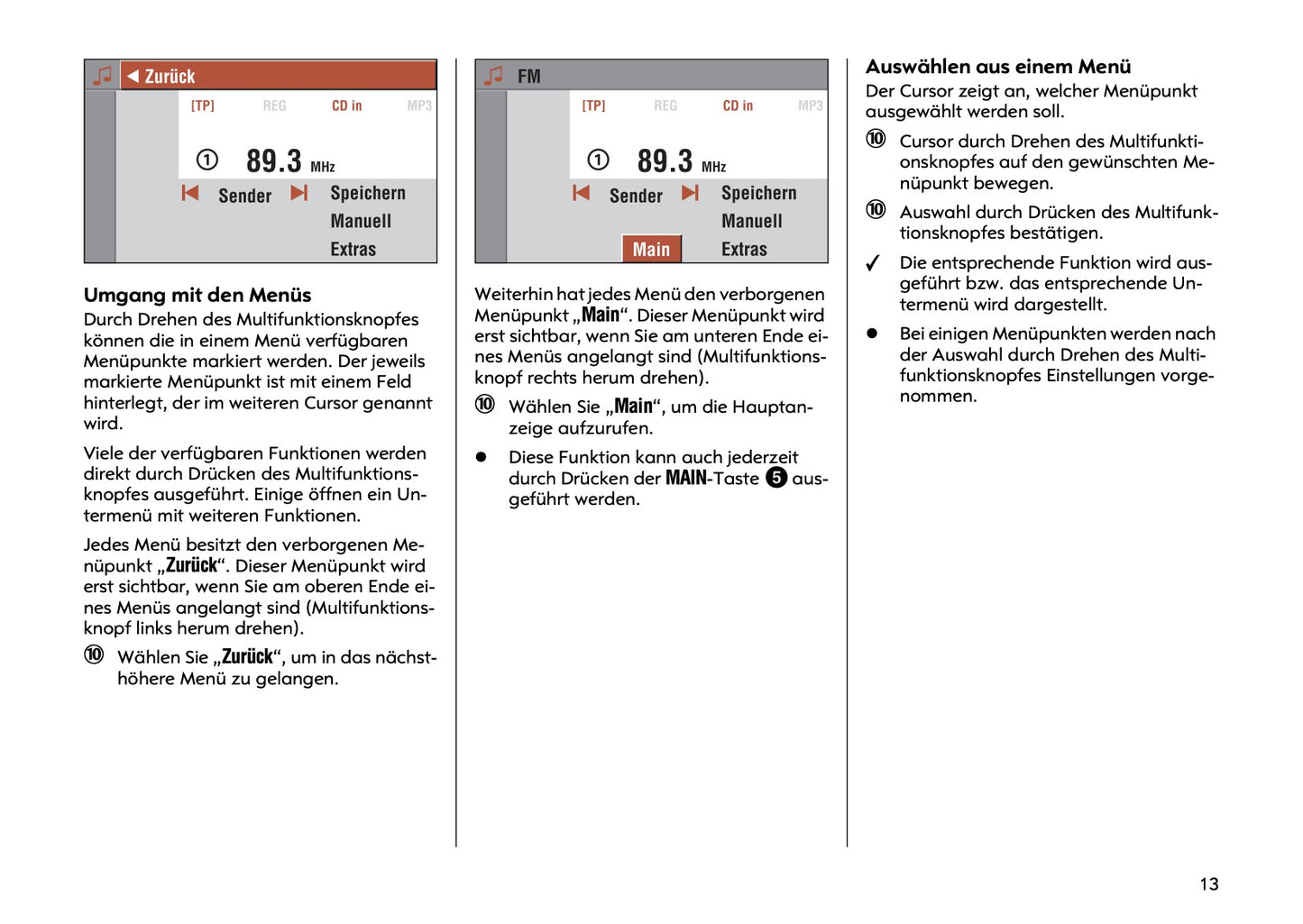 ◀ Zurück

[TP] REG CD in MP3

① 89.3 MHz

Sender Speichern

Manuell

Extras

Umgang mit den Menüs

Durch Drehen des Multifunktionsknopfes können die in einem Menü verfügbaren Menüpunkte markiert werden. Der jeweils markierte Menüpunkt ist mit einem Feld hinterlegt, der im weiteren Cursor genannt wird.

Viele der verfügbaren Funktionen werden direkt durch Drücken des Multifunktionsknopfes ausgeführt. Einige öffnen ein Untermenü mit weiteren Funktionen.

Jedes Menü besitzt den verborgenen Menüpunkt „Zurück“. Dieser Menüpunkt wird erst sichtbar, wenn Sie am oberen Ende eines Menüs angelangt sind (Multifunktionsknopf links herum drehen).

⑩ Wählen Sie „Zurück“, um in das nächsthöhere Menü zu gelangen.

FM

[TP] REG CD in MP3

① 89.3 MHz

Sender Speichern

Manuell

Main Extras

Weiterhin hat jedes Menü den verborgenen Menüpunkt „Main“. Dieser Menüpunkt wird erst sichtbar, wenn Sie am unteren Ende eines Menüs angelangt sind (Multifunktionsknopf rechts herum drehen).

⑩ Wählen Sie „Main“, um die Hauptanzeige aufzurufen.

● Diese Funktion kann auch jederzeit durch Drücken der MAIN-Taste ❺ ausgeführt werden.

Auswählen aus einem Menü

Der Cursor zeigt an, welcher Menüpunkt ausgewählt werden soll.

⑩ Cursor durch Drehen des Multifunktionsknopfes auf den gewünschten Menüpunkt bewegen.

⑩ Auswahl durch Drücken des Multifunktionsknopfes bestätigen.

✓ Die entsprechende Funktion wird ausgeführt bzw. das entsprechende Untermenü wird dargestellt.

● Bei einigen Menüpunkten werden nach der Auswahl durch Drehen des Multifunktionsknopfes Einstellungen vorgenommen.

13