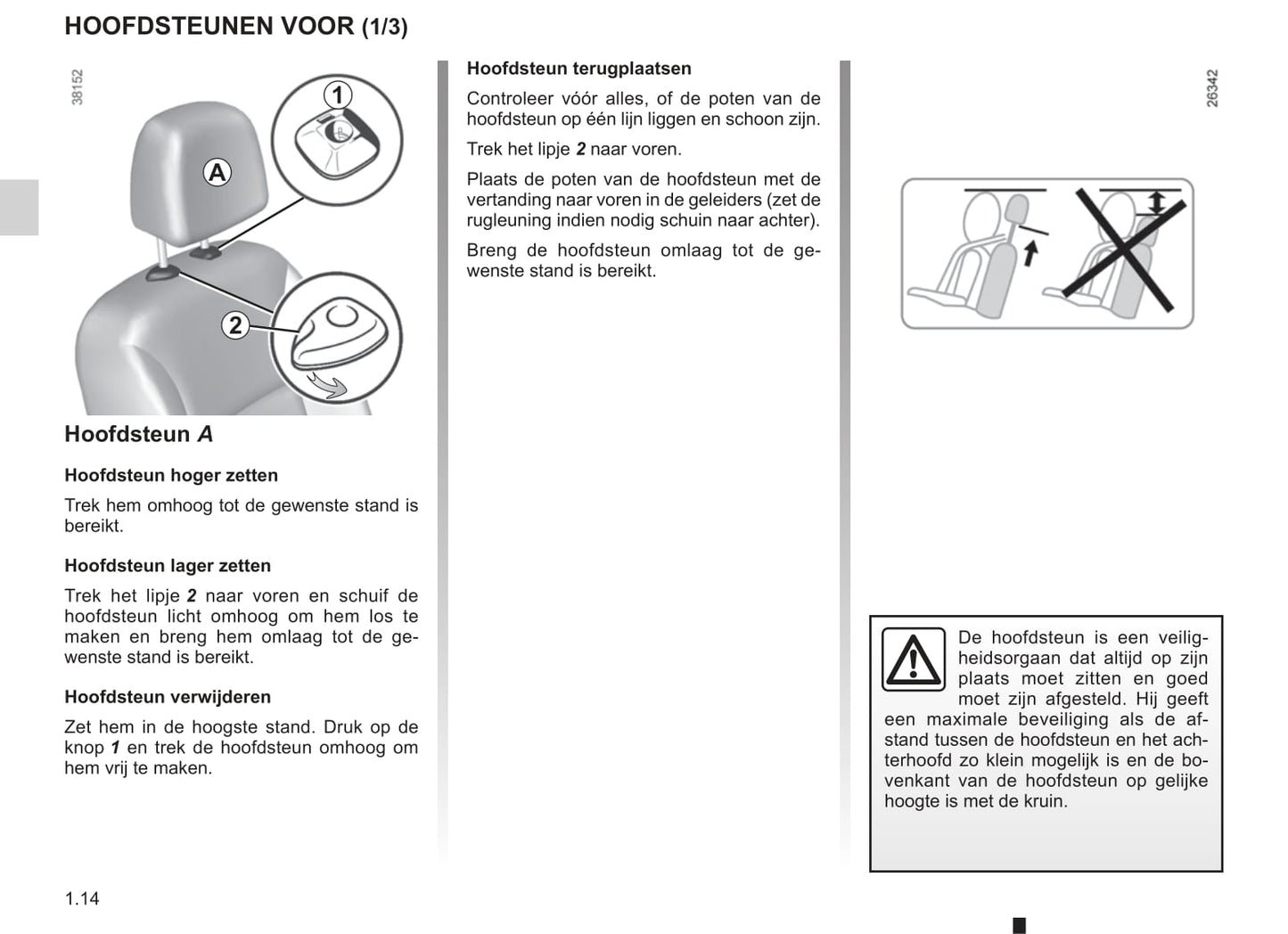 HOOFDSTEUNEN VOOR (1/3)

38152

1

A

2

Hoofdsteun A

Hoofdsteun hoger zetten

Trek hem omhoog tot de gewenste stand is bereikt.

Hoofdsteun lager zetten

Trek het lipje 2 naar voren en schuif de hoofdsteun licht omhoog om hem los te maken en breng hem omlaag tot de gewenste stand is bereikt.

Hoofdsteun verwijderen

Zet hem in de hoogste stand. Druk op de knop 1 en trek de hoofdsteun omhoog om hem vrij te maken.

Hoofdsteun terugplaatsen

Controleer vóór alles, of de poten van de hoofdsteun op één lijn liggen en schoon zijn.

Trek het lipje 2 naar voren.

Plaats de poten van de hoofdsteun met de vertanding naar voren in de geleiders (zet de rugleuning indien nodig schuin naar achter).

Breng de hoofdsteun omlaag tot de gewenste stand is bereikt.

26342

De hoofdsteun is een veiligheidsorgaan dat altijd op zijn plaats moet zitten en goed moet zijn afgesteld. Hij geeft een maximale beveiliging als de afstand tussen de hoofdsteun en het achterhoofd zo klein mogelijk is en de bovenkant van de hoofdsteun op gelijke hoogte is met de kruin.

1.14