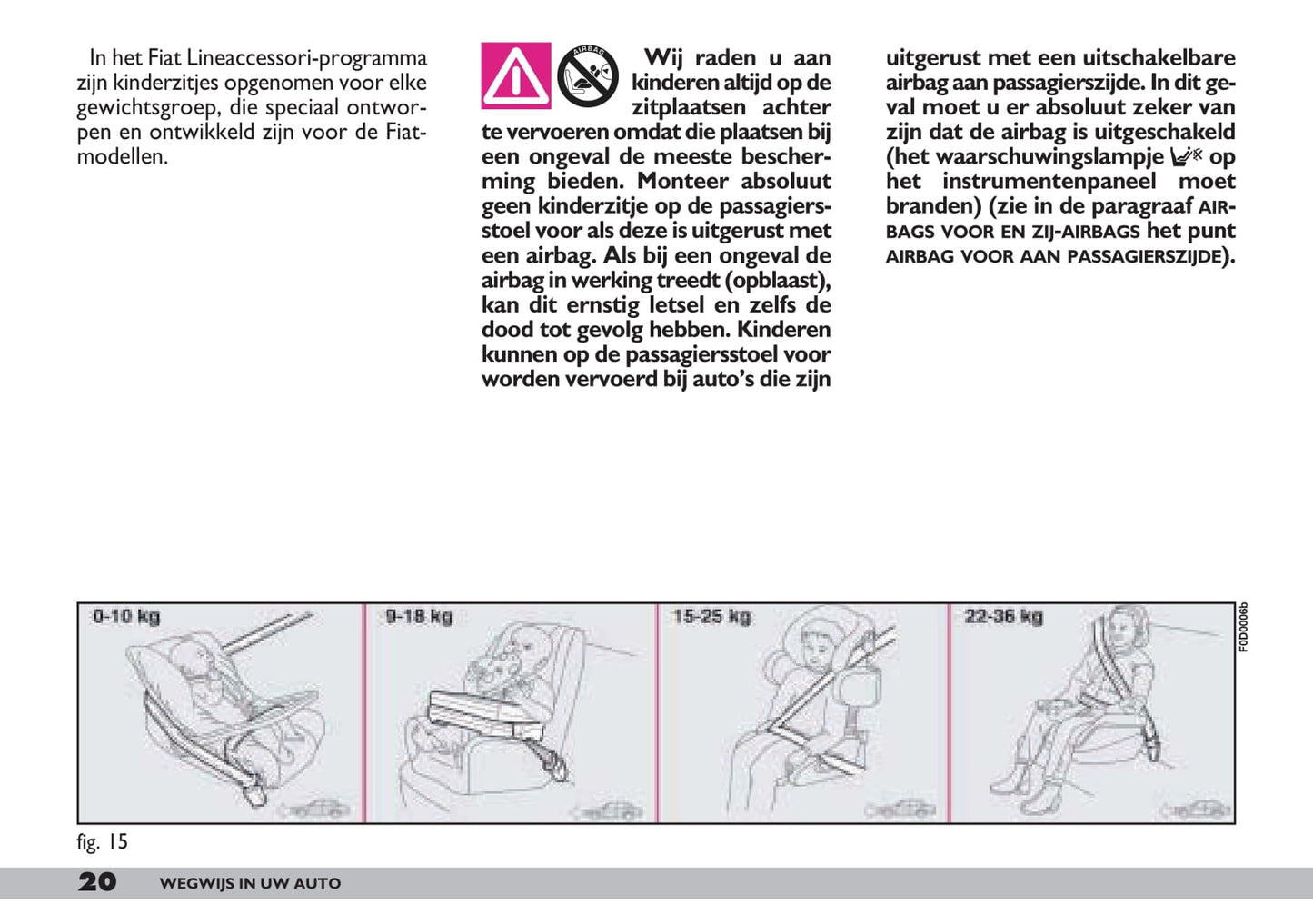 In het Fiat Lineaccessori-programma zijn kinderzitjes opgenomen voor elke gewichtsgroep, die speciaal ontworpen en ontwikkeld zijn voor de Fiat-modellen.

AIRBAG

Wij raden u aan kinderen altijd op de zitplaatsen achter te vervoeren omdat die plaatsen bij een ongeval de meeste bescherming bieden. Monteer absoluut geen kinderzitje op de passagiersstoel voor als deze is uitgerust met een airbag. Als bij een ongeval de airbag in werking treedt (opblaast), kan dit ernstig letsel en zelfs de dood tot gevolg hebben. Kinderen kunnen op de passagiersstoel voor worden vervoerd bij auto's die zijn uitgerust met een uitschakelbare airbag aan passagierszijde. In dit geval moet u er absoluut zeker van zijn dat de airbag is uitgeschakeld (het waarschuwingslampje op het instrumentenpaneel moet branden) (zie in de paragraaf AIRBAGS VOOR EN ZIJ-AIRBAGS het punt AIRBAG VOOR AAN PASSAGIERSZIJDE).

0-10 kg

9-18 kg

15-25 kg

22-36 kg

F0D0006b

fig. 15

20 WEGWIJS IN UW AUTO