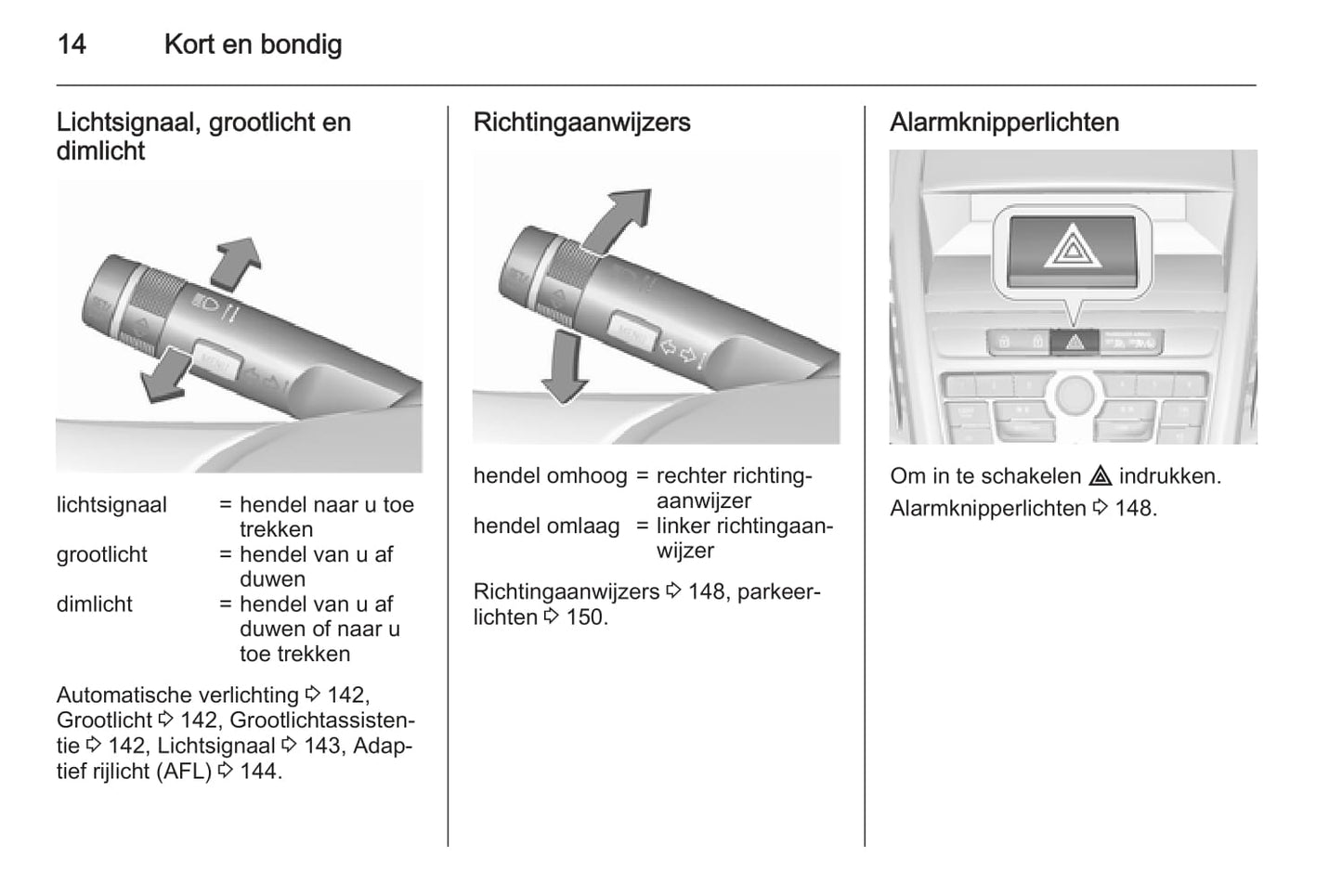 14 Kort en bondig

Lichtsignaal, grootlicht en dimlicht

MENU

lichtsignaal = hendel naar u toe trekken
grootlicht = hendel van u af duwen
dimlicht = hendel van u af duwen of naar u toe trekken

Automatische verlichting ⇨ 142, Grootlicht ⇨ 142, Grootlichtassistentie ⇨ 142, Lichtsignaal ⇨ 143, Adaptief rijlicht (AFL) ⇨ 144.

Richtingaanwijzers

MENU

hendel omhoog = rechter richtingaanwijzer
hendel omlaag = linker richtingaanwijzer

Richtingaanwijzers ⇨ 148, parkeerlichten ⇨ 150.

Alarmknipperlichten

Om in te schakelen ⚠ indrukken.
Alarmknipperlichten ⇨ 148.