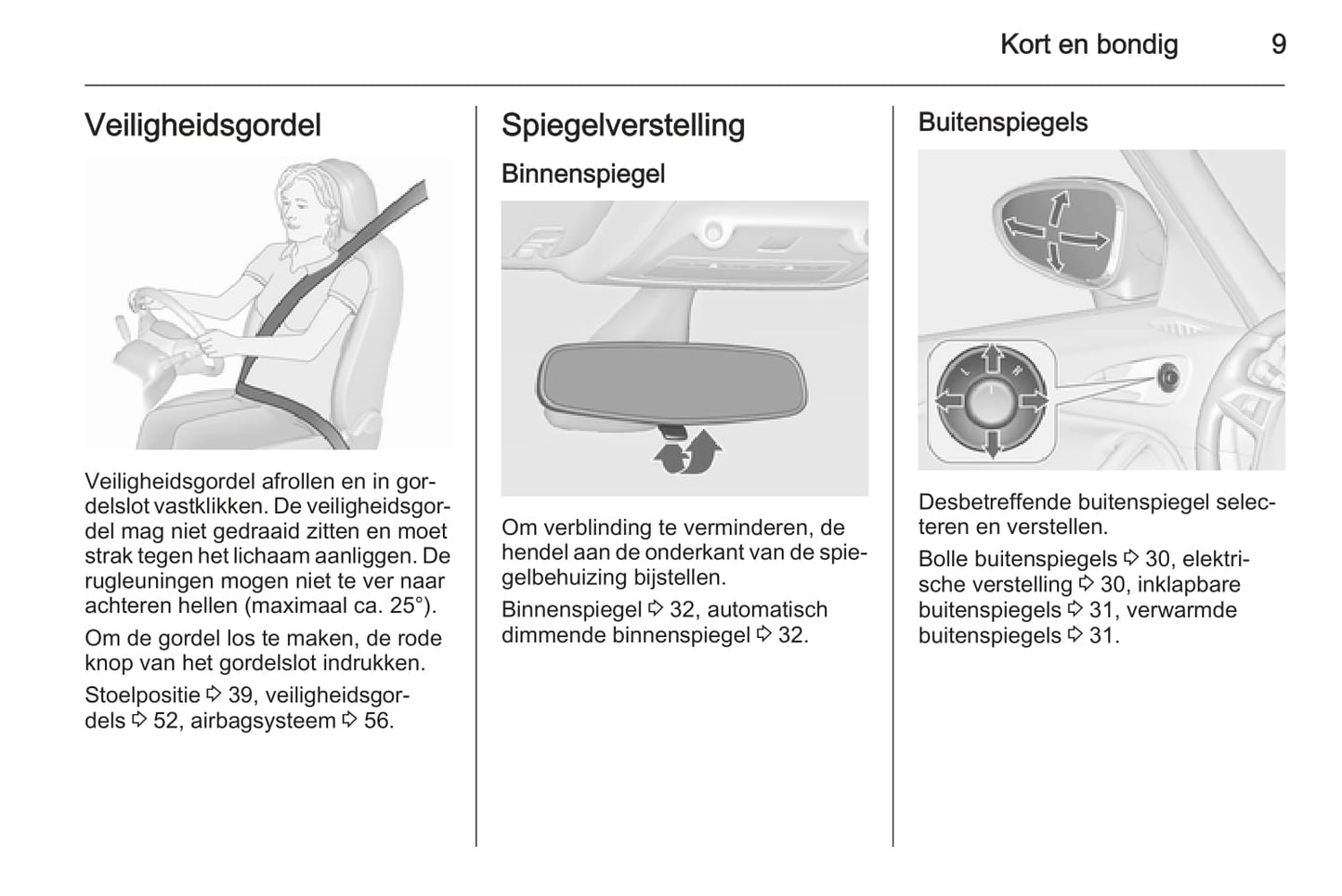 Kort en bondig 9

Veiligheidsgordel

Veiligheidsgordel afrollen en in gordelslot vastklikken. De veiligheidsgordel mag niet gedraaid zitten en moet strak tegen het lichaam aanliggen. De rugleuningen mogen niet te ver naar achteren hellen (maximaal ca. 25°).

Om de gordel los te maken, de rode knop van het gordelslot indrukken.

Stoelpositie ⇨ 39, veiligheidsgordels ⇨ 52, airbagsysteem ⇨ 56.

Spiegelverstelling

Binnenspiegel

Om verblinding te verminderen, de hendel aan de onderkant van de spiegelbehuizing bijstellen.

Binnenspiegel ⇨ 32, automatisch dimmende binnenspiegel ⇨ 32.

Buitenspiegels

L R

Desbetreffende buitenspiegel selecteren en verstellen.

Bolle buitenspiegels ⇨ 30, elektrische verstelling ⇨ 30, inklapbare buitenspiegels ⇨ 31, verwarmde buitenspiegels ⇨ 31.