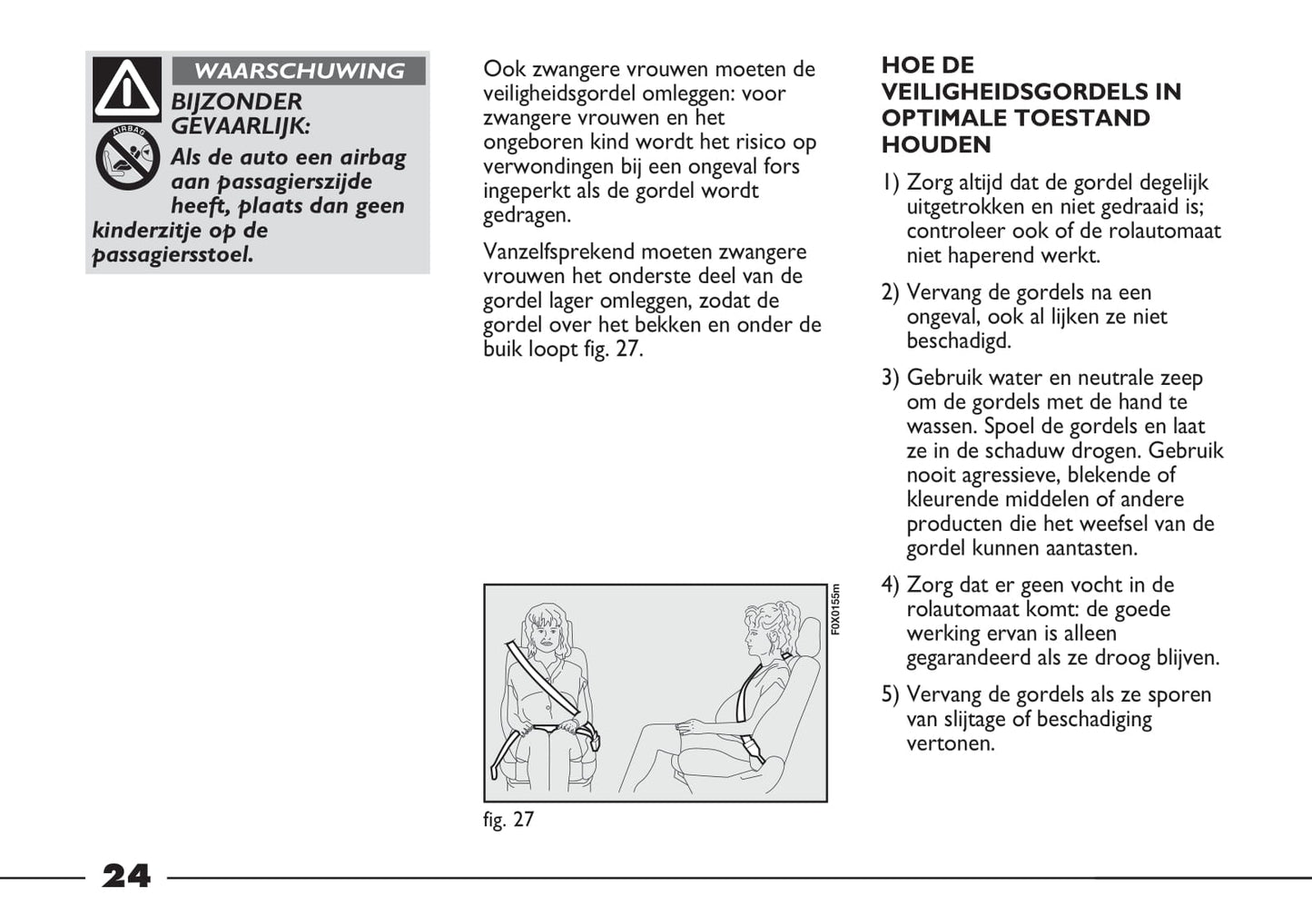 WAARSCHUWING

AIRBAG

BIJZONDER GEVAARLIJK: Als de auto een airbag aan passagierszijde heeft, plaats dan geen kinderzitje op de passagiersstoel.

Ook zwangere vrouwen moeten de veiligheidsgordel omleggen: voor zwangere vrouwen en het ongeboren kind wordt het risico op verwondingen bij een ongeval fors ingeperkt als de gordel wordt gedragen.

Vanzelfsprekend moeten zwangere vrouwen het onderste deel van de gordel lager omleggen, zodat de gordel over het bekken en onder de buik loopt fig. 27.

F0X0155m

fig. 27

HOE DE VEILIGHEIDSGORDELS IN OPTIMALE TOESTAND HOUDEN

1) Zorg altijd dat de gordel degelijk uitgetrokken en niet gedraaid is; controleer ook of de rolautomaat niet haperend werkt.

2) Vervang de gordels na een ongeval, ook al lijken ze niet beschadigd.

3) Gebruik water en neutrale zeep om de gordels met de hand te wassen. Spoel de gordels en laat ze in de schaduw drogen. Gebruik nooit agressieve, blekende of kleurende middelen of andere producten die het weefsel van de gordel kunnen aantasten.

4) Zorg dat er geen vocht in de rolautomaat komt: de goede werking ervan is alleen gegarandeerd als ze droog blijven.

5) Vervang de gordels als ze sporen van slijtage of beschadiging vertonen.

24