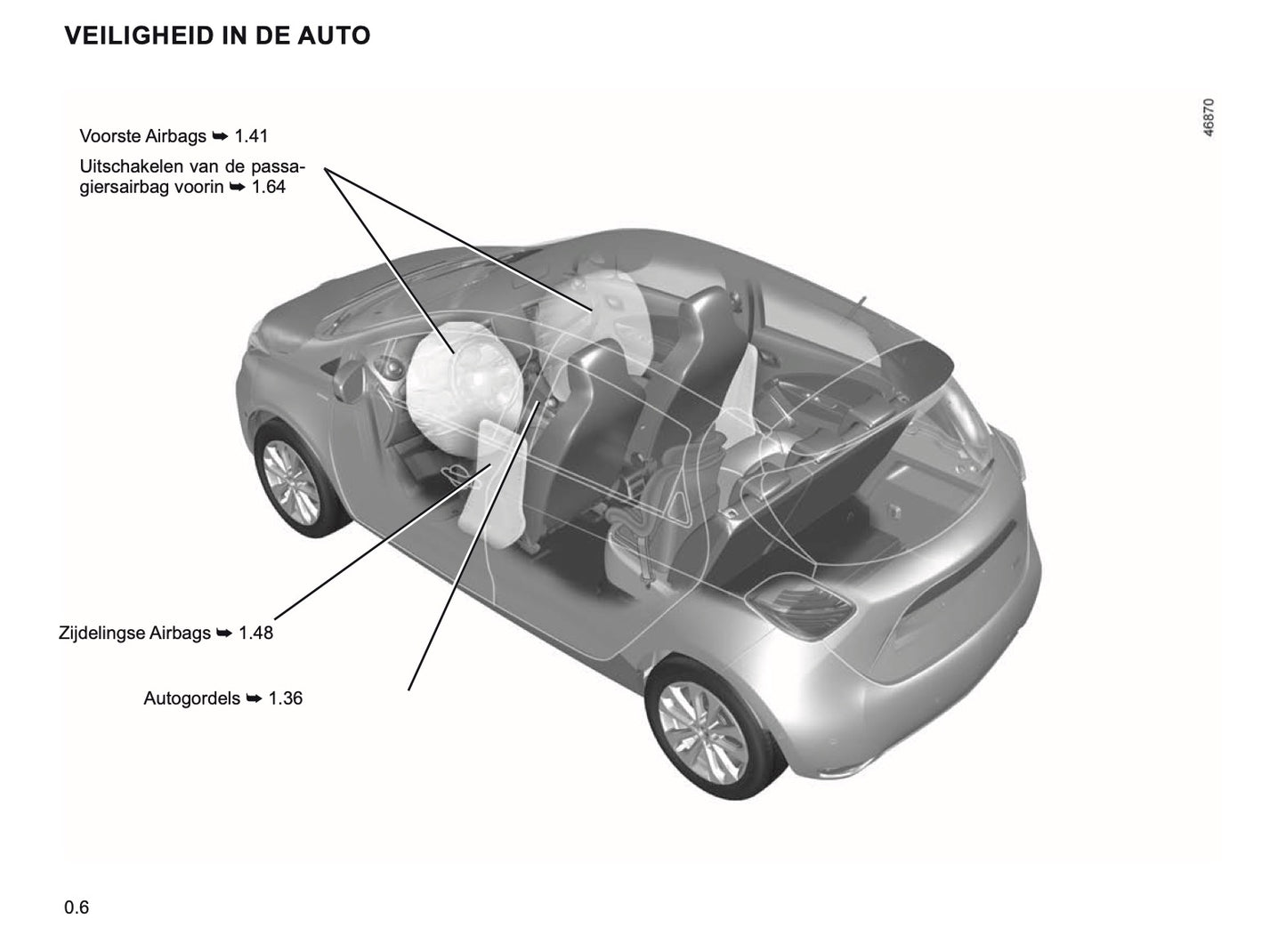 VEILIGHEID IN DE AUTO

46870

Voorste Airbags ➥ 1.41

Uitschakelen van de passagiersairbag voorin ➥ 1.64

Zijdelingse Airbags ➥ 1.48

Autogordels ➥ 1.36

0.6