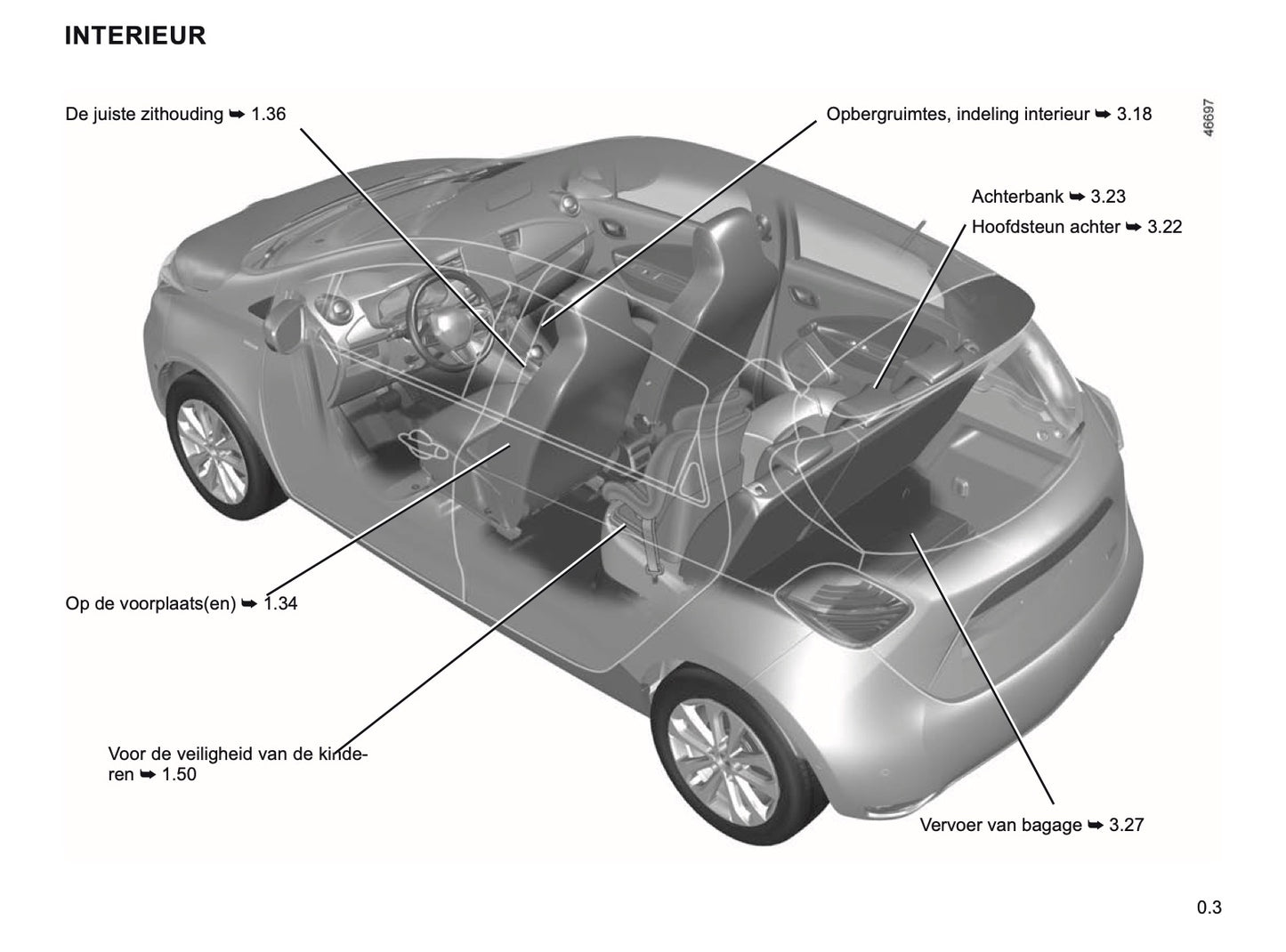 INTERIEUR

De juiste zithouding ➥ 1.36

Opbergruimtes, indeling interieur ➥ 3.18

46697

Achterbank ➥ 3.23

Hoofdsteun achter ➥ 3.22

Op de voorplaats(en) ➥ 1.34

Voor de veiligheid van de kinderen ➥ 1.50

Vervoer van bagage ➥ 3.27

0.3