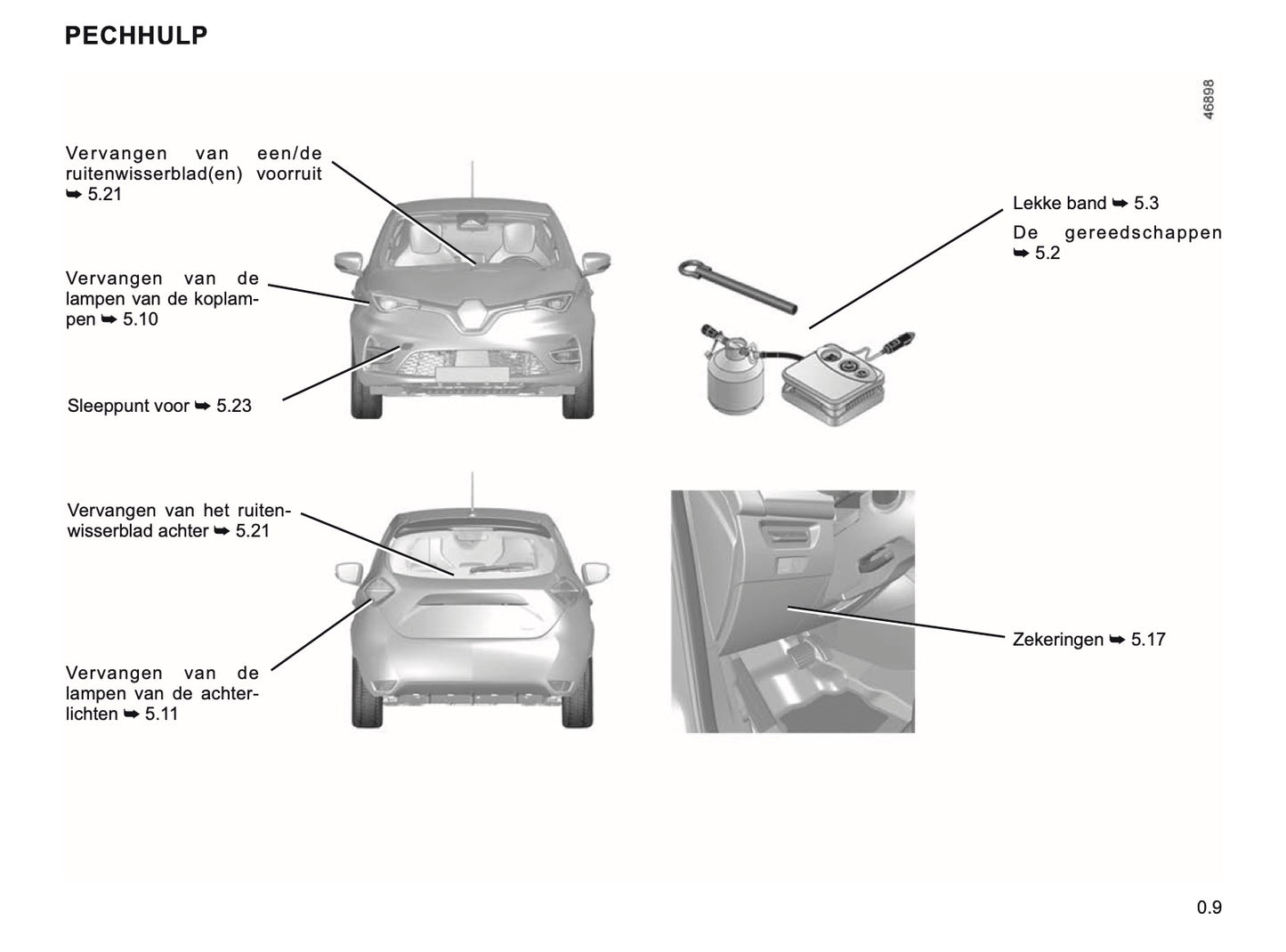 PECHHULP

46898

Vervangen van een/de ruitenwisserblad(en) voorruit ➥ 5.21

Vervangen van de lampen van de koplampen ➥ 5.10

Sleeppunt voor ➥ 5.23

Lekke band ➥ 5.3

De gereedschappen ➥ 5.2

Vervangen van het ruitenwisserblad achter ➥ 5.21

Vervangen van de lampen van de achterlichten ➥ 5.11

Zekeringen ➥ 5.17

0.9